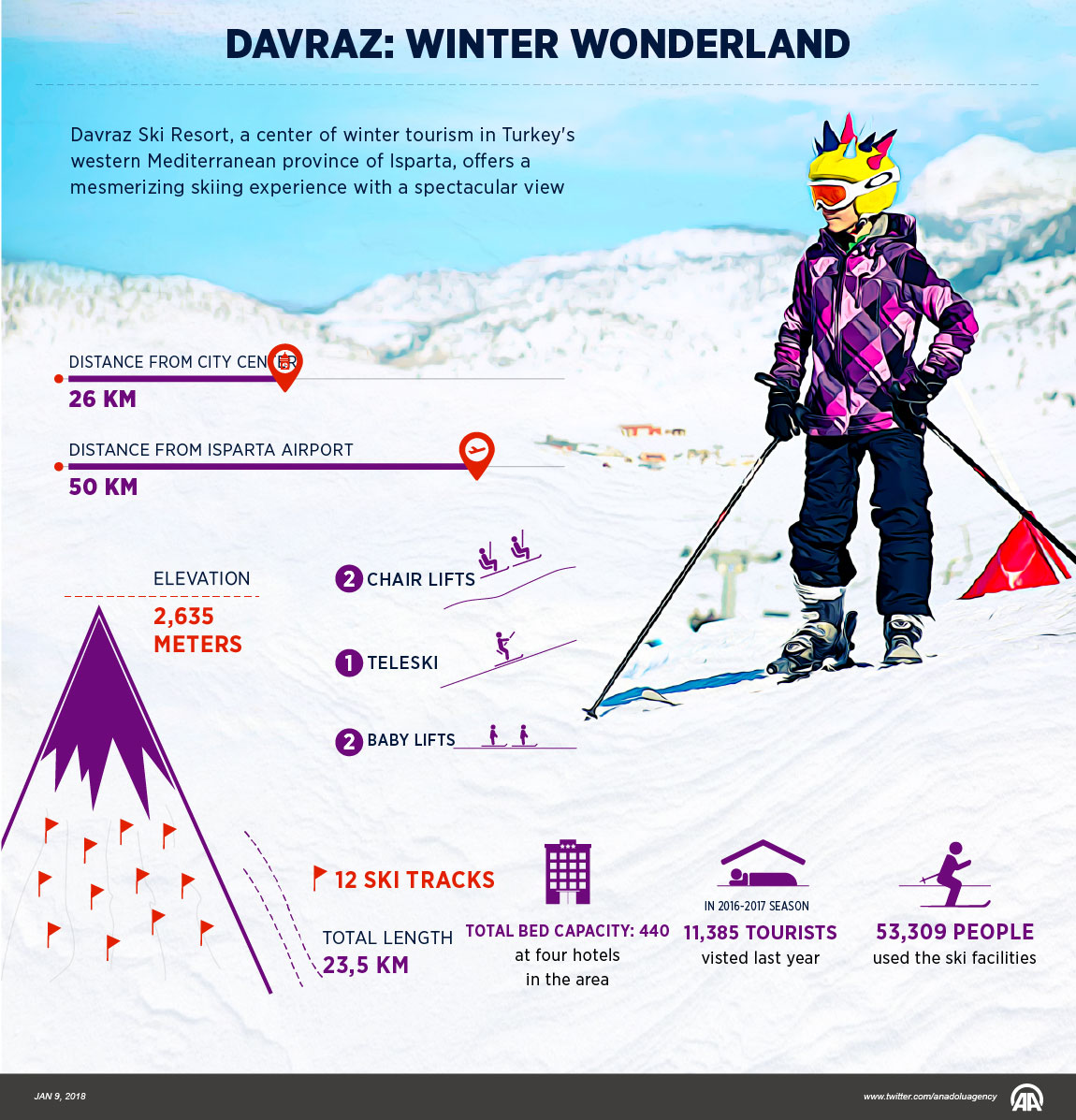 DAVRAZ: WINTER WONDERLAND

Davraz Ski Resort, a center of winter tourism in Turkey's western Mediterranean province of Isparta, offers a mesmerizing skiing experience with a spectacular view

DISTANCE FROM CITY CENTER
26 KM

DISTANCE FROM ISPARTA AIRPORT
50 KM

ELEVATION
2,635 METERS

2 CHAIR LIFTS

1 TELESKI

2 BABY LIFTS

12 SKI TRACKS

TOTAL LENGTH
23,5 KM

TOTAL BED CAPACITY: 440
at four hotels in the area

IN 2016-2017 SEASON
11,385 TOURISTS
visted last year

53,309 PEOPLE
used the ski facilities

JAN 9, 2018

www.twitter.com/anadoluagency

AA