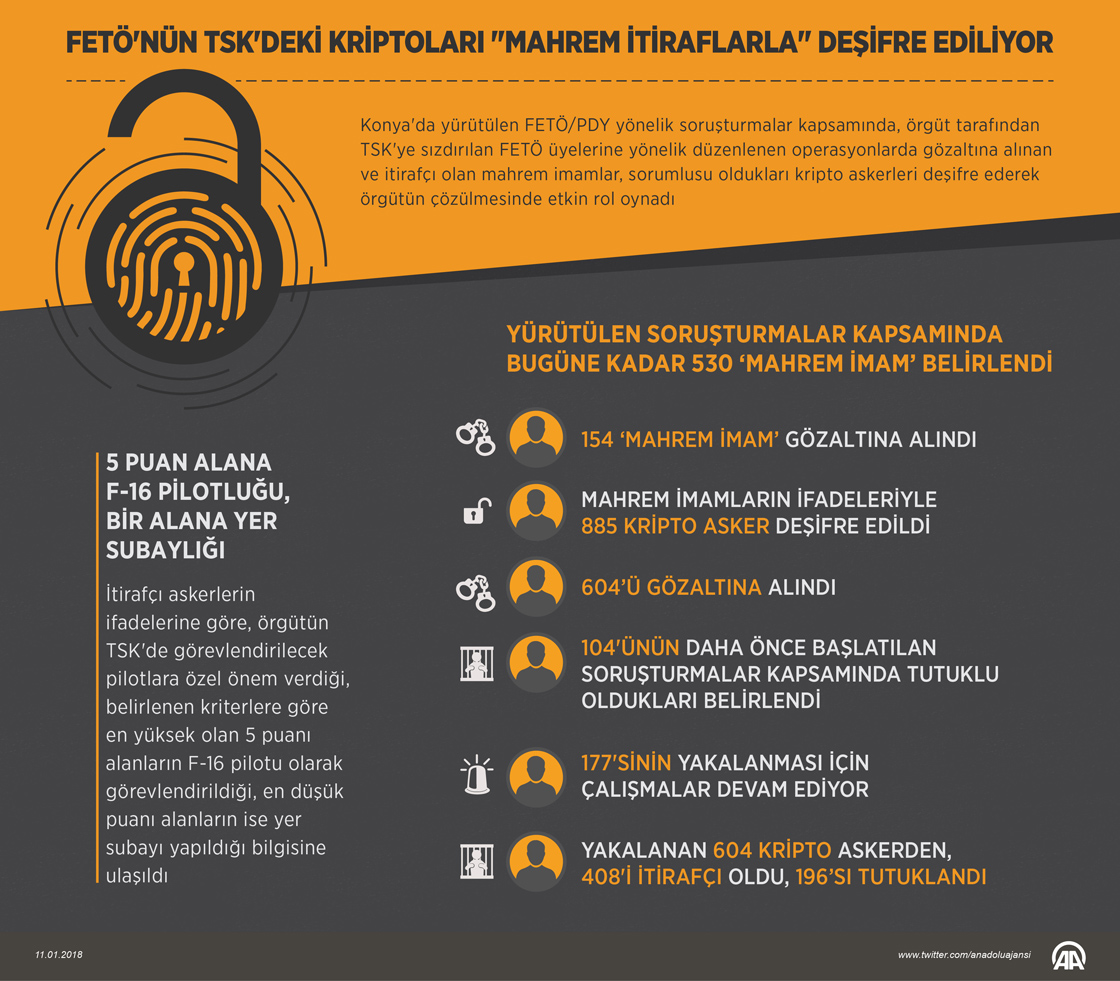 FETÖ'NÜN TSK'DEKİ KRİPTOLARI "MAHREM İTİRAFLARLA" DEŞİFRE EDİLİYOR

Konya'da yürütülen FETÖ/PDY yönelik soruşturmalar kapsamında, örgüt tarafından TSK'ye sızdırılan FETÖ üyelerine yönelik düzenlenen operasyonlarda gözaltına alınan ve itirafçı olan mahrem imamlar, sorumlusu oldukları kripto askerleri deşifre ederek örgütün çözülmesinde etkin rol oynadı

YÜRÜTÜLEN SORUŞTURMALAR KAPSAMINDA BUGÜNE KADAR 530 'MAHREM İMAM' BELİRLENDİ

154 'MAHREM İMAM' GÖZALTINA ALINDI

MAHREM İMAMLARIN İFADELERİYLE 885 KRİPTO ASKER DEŞİFRE EDİLDİ

604'Ü GÖZALTINA ALINDI

104'ÜNÜN DAHA ÖNCE BAŞLATILAN SORUŞTURMALAR KAPSAMINDA TUTUKLU OLDUKLARI BELİRLENDİ

177'SİNİN YAKALANMASI İÇİN ÇALIŞMALAR DEVAM EDİYOR

YAKALANAN 604 KRİPTO ASKERDEN, 408'İ İTİRAFÇI OLDU, 196'SI TUTUKLANDI

5 PUAN ALANA F-16 PİLOTLUĞU, BİR ALANA YER SUBAYLIĞI

İtirafçı askerlerin ifadelerine göre, örgütün TSK'de görevlendirilecek pilotlara özel önem verdiği, belirlenen kriterlere göre en yüksek olan 5 puanı alanların F-16 pilotu olarak görevlendirildiği, en düşük puanı alanların ise yer subayı yapıldığı bilgisine ulaşıldı

11.01.2018

www.twitter.com/anadoluajansi

AA