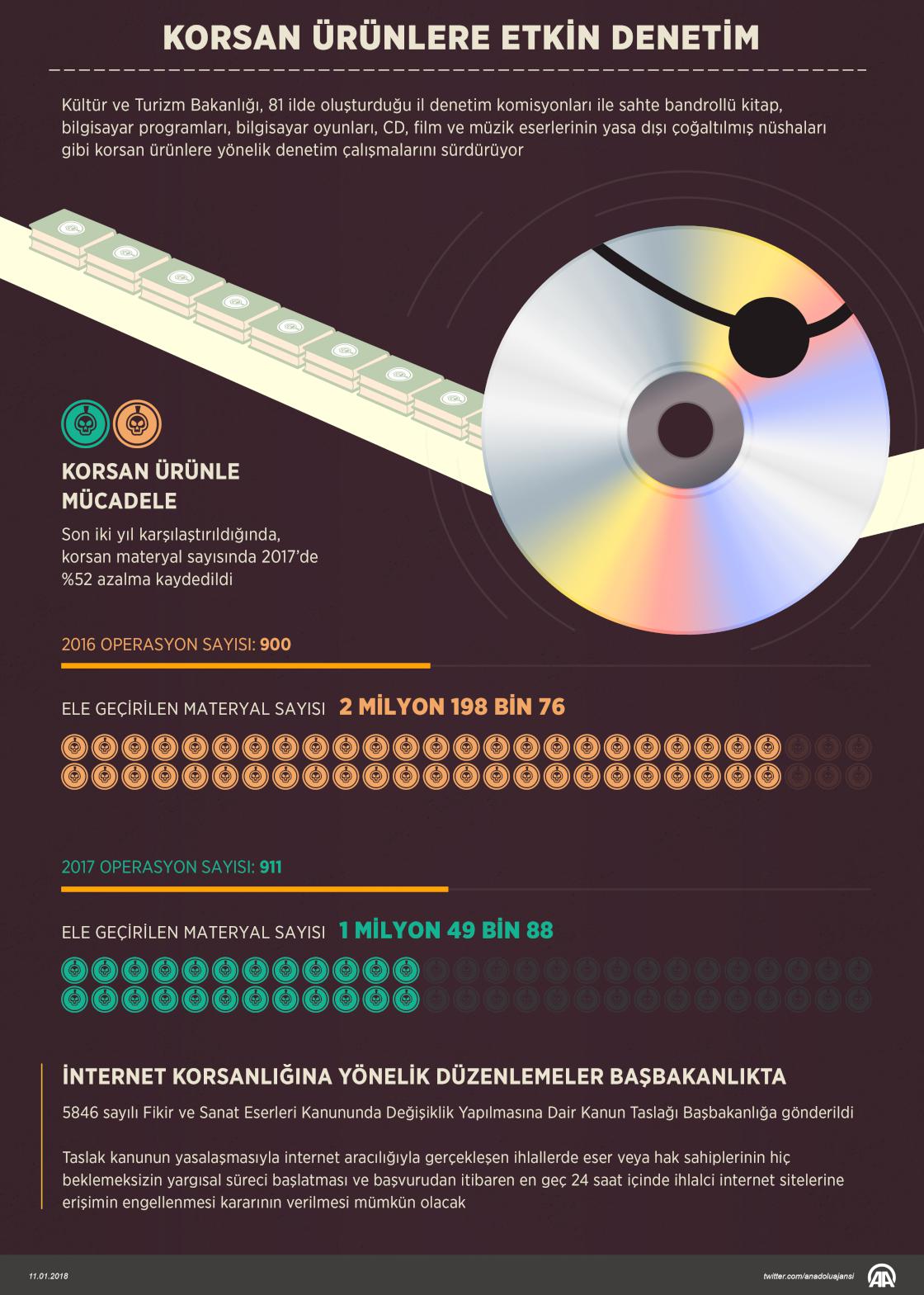 KORSAN ÜRÜNLERE ETKİN DENETİM

Kültür ve Turizm Bakanlığı, 81 ilde oluşturduğu il denetim komisyonları ile sahte bandrollü kitap, bilgisayar programları, bilgisayar oyunları, CD, film ve müzik eserlerinin yasa dışı çoğaltılmış nüshaları gibi korsan ürünlere yönelik denetim çalışmalarını sürdürüyor

KORSAN ÜRÜNLE MÜCADELE

Son iki yıl karşılaştırıldığında, korsan materyal sayısında 2017'de %52 azalma kaydedildi

2016 OPERASYON SAYISI: 900

ELE GEÇİRİLEN MATERYAL SAYISI 2 MİLYON 198 BİN 76

2017 OPERASYON SAYISI: 911

ELE GEÇİRİLEN MATERYAL SAYISI 1 MİLYON 49 BİN 88

İNTERNET KORSANLIĞINA YÖNELİK DÜZENLEMELER BAŞBAKANLIKTA

5846 sayılı Fikir ve Sanat Eserleri Kanununda Değişiklik Yapılmasına Dair Kanun Taslağı Başbakanlığa gönderildi

Taslak kanunun yasalaşmasıyla internet aracılığıyla gerçekleşen ihlallerde eser veya hak sahiplerinin hiç beklemeksizin yargısal süreci başlatması ve başvurudan itibaren en geç 24 saat içinde ihlalci internet sitelerine erişimin engellenmesi kararının verilmesi mümkün olacak

11.01.2018

twitter.com/anadoluajansi

AA