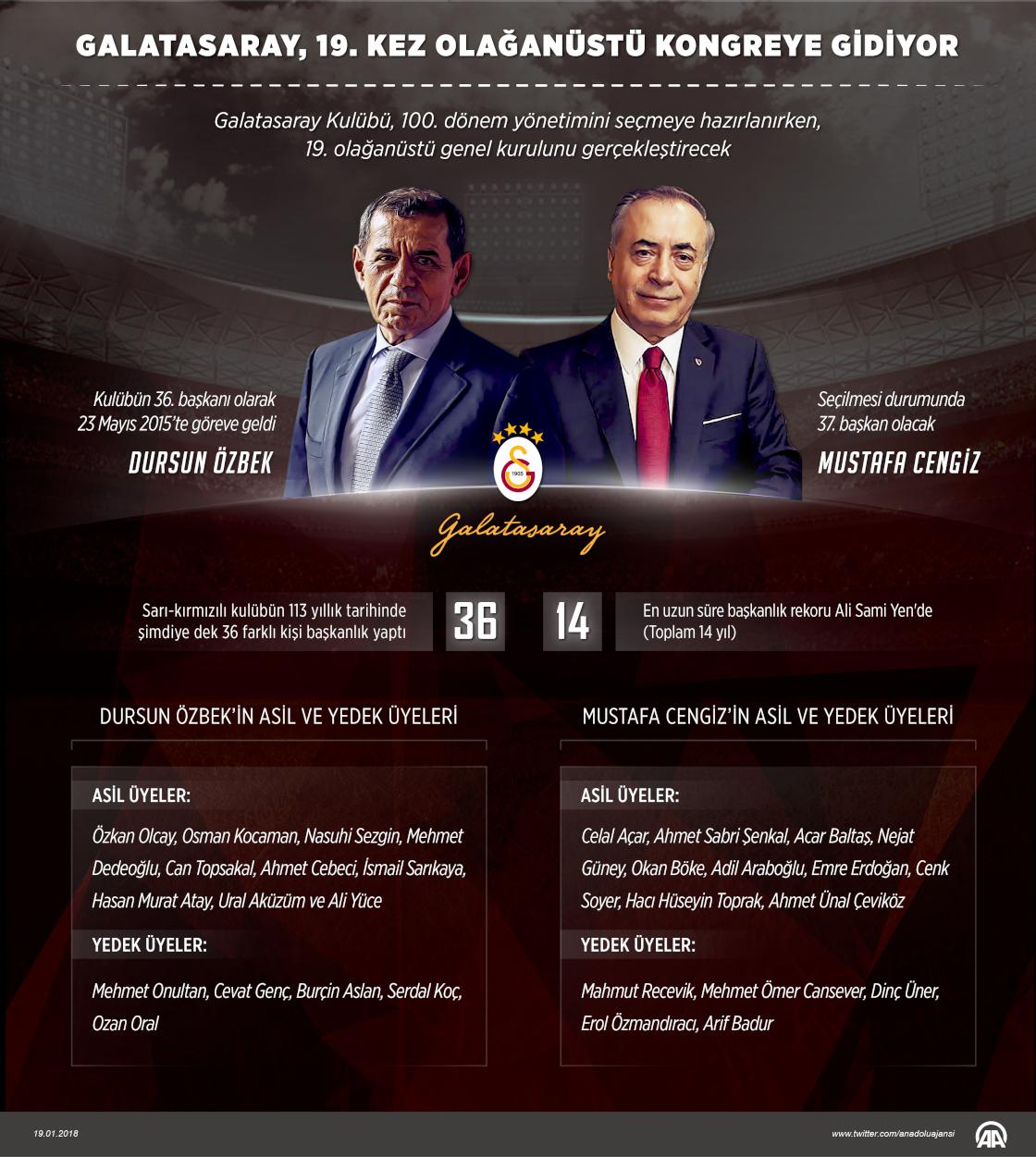 GALATASARAY, 19. KEZ OLAĞANÜSTÜ KONGREYE GİDİYOR

Galatasaray Kulübü, 100. dönem yönetimini seçmeye hazırlanırken, 19. olağanüstü genel kurulunu gerçekleştirecek

Kulübün 36. başkanı olarak 23 Mayıs 2015'te göreve geldi

DURSUN ÖZBEK

Seçilmesi durumunda 37. başkan olacak

MUSTAFA CENGİZ

1905

Galatasaray

Sarı-kırmızılı kulübün 113 yıllık tarihinde şimdiye dek 36 farklı kişi başkanlık yaptı

36

14

En uzun süre başkanlık rekoru Ali Sami Yen'de (Toplam 14 yıl)

DURSUN ÖZBEK'İN ASİL VE YEDEK ÜYELERİ

ASİL ÜYELER:

Özkan Olcay, Osman Kocaman, Nasuhi Sezgin, Mehmet Dedeoğlu, Can Topsakal, Ahmet Cebeci, İsmail Sarıkaya, Hasan Murat Atay, Ural Aküzüm ve Ali Yüce

YEDEK ÜYELER:

Mehmet Onultan, Cevat Genç, Burçin Aslan, Serdal Koç, Ozan Oral

MUSTAFA CENGİZ'İN ASİL VE YEDEK ÜYELERİ

ASİL ÜYELER:

Celal Açar, Ahmet Sabri Şenkal, Acar Baltaş, Nejat Güney, Okan Böke, Adil Araboğlu, Emre Erdoğan, Cenk Soyer, Hacı Hüseyin Toprak, Ahmet Ünal Çeviköz

YEDEK ÜYELER:

Mahmut Recevik, Mehmet Ömer Cansever, Dinç Üner, Erol Özmandıracı, Arif Badur

19.01.2018

www.twitter.com/anadoluajansi

AA