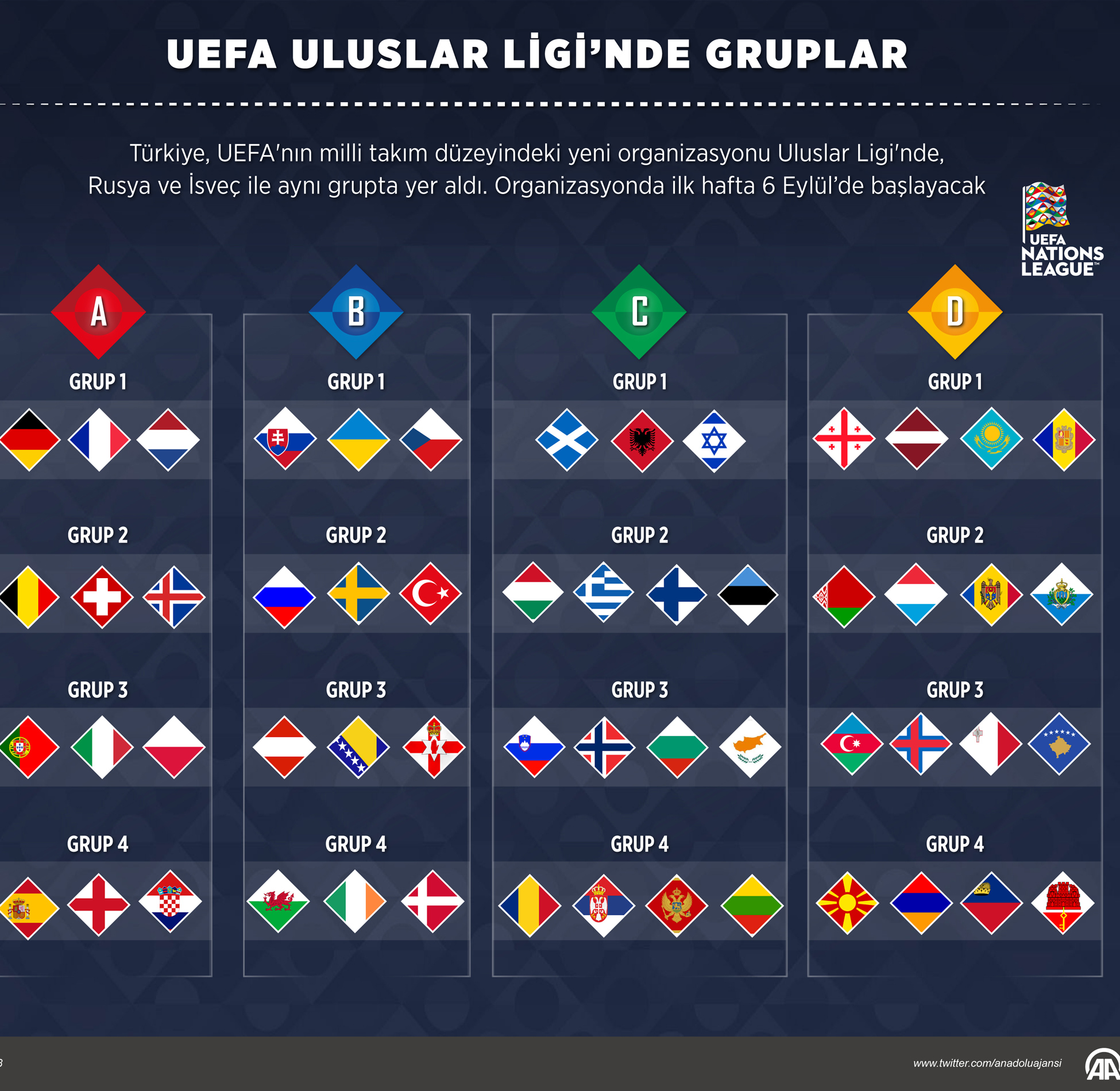 UEFA ULUSLAR LİGİ'NDE GRUPLAR

Türkiye, UEFA'nın milli takım düzeyindeki yeni organizasyonu Uluslar Ligi'nde, Rusya ve İsveç ile aynı grupta yer aldı. Organizasyonda ilk hafta 6 Eylül'de başlayacak

UEFA NATIONS LEAGUE™

A

GRUP 1

GRUP 2

GRUP 3

GRUP 4

B

GRUP 1

GRUP 2

GRUP 3

GRUP 4

C

GRUP 1

GRUP 2

GRUP 3

GRUP 4

D

GRUP 1

GRUP 2

GRUP 3

GRUP 4

www.twitter.com/anadoluajansi

AA