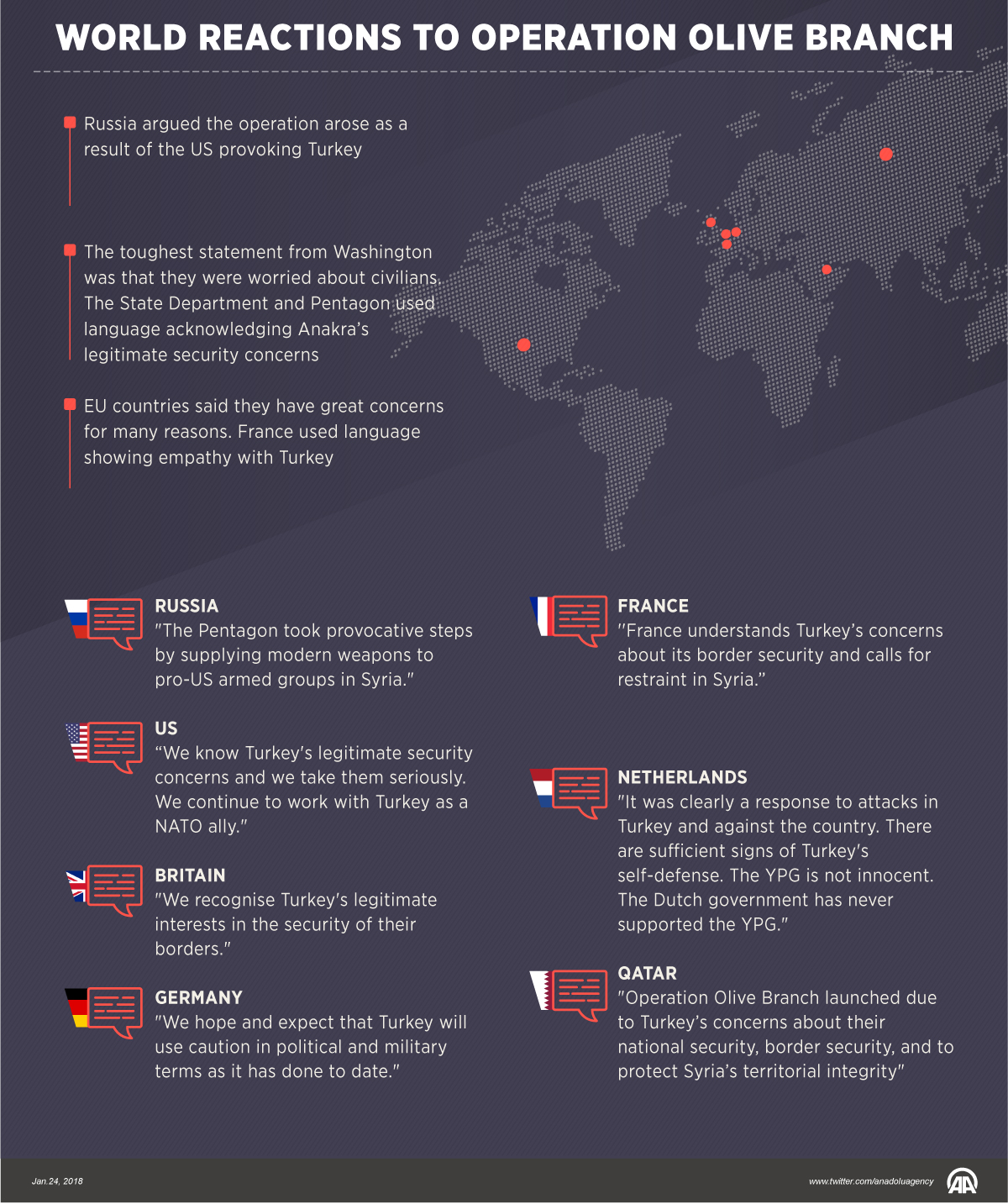 WORLD REACTIONS TO OPERATION OLIVE BRANCH

Russia argued the operation arose as a result of the US provoking Turkey

The toughest statement from Washington was that they were worried about civilians. The State Department and Pentagon used language acknowledging Anakra's legitimate security concerns

EU countries said they have great concerns for many reasons. France used language showing empathy with Turkey

RUSSIA
"The Pentagon took provocative steps by supplying modern weapons to pro-US armed groups in Syria."

US
"We know Turkey's legitimate security concerns and we take them seriously. We continue to work with Turkey as a NATO ally."

BRITAIN
"We recognise Turkey's legitimate interests in the security of their borders."

GERMANY
"We hope and expect that Turkey will use caution in political and military terms as it has done to date."

FRANCE
"France understands Turkey's concerns about its border security and calls for restraint in Syria."

NETHERLANDS
"It was clearly a response to attacks in Turkey and against the country. There are sufficient signs of Turkey's self-defense. The YPG is not innocent. The Dutch government has never supported the YPG."

QATAR
"Operation Olive Branch launched due to Turkey's concerns about their national security, border security, and to protect Syria's territorial integrity"

Jan.24, 2018

www.twitter.com/anadoluagency

AA