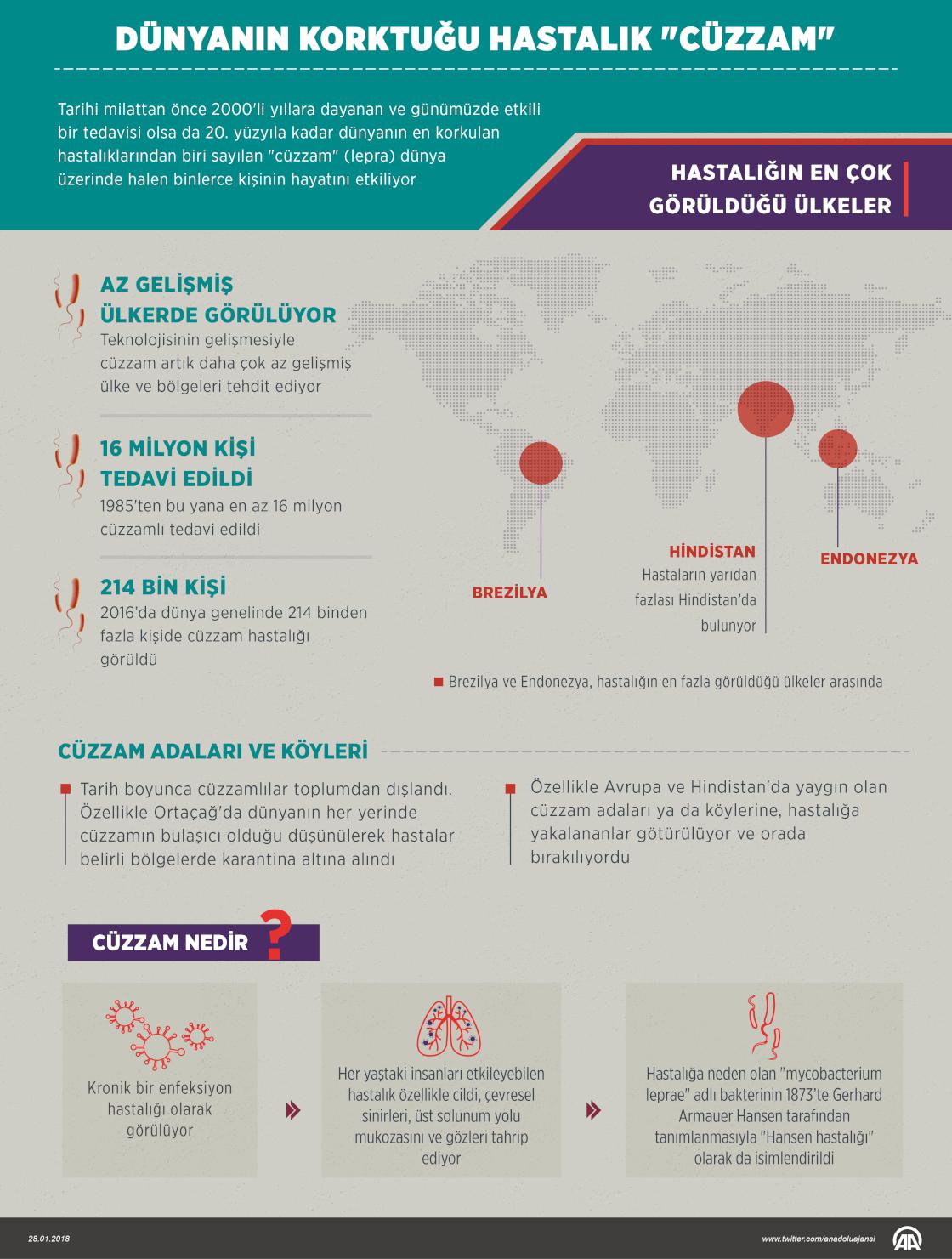 DÜNYANIN KORKTUĞU HASTALIK "CÜZZAM"

Tarihi milattan önce 2000'li yıllara dayanan ve günümüzde etkili bir tedavisi olsa da 20. yüzyıla kadar dünyanın en korkulan hastalıklarından biri sayılan "cüzzam" (lepra) dünya üzerinde halen binlerce kişinin hayatını etkiliyor

HASTALIĞIN EN ÇOK GÖRÜLDÜĞÜ ÜLKELER

AZ GELİŞMİŞ ÜLKERDE GÖRÜLÜYOR
Teknolojisinin gelişmesiyle cüzzam artık daha çok az gelişmiş ülke ve bölgeleri tehdit ediyor

16 MİLYON KİŞİ TEDAVİ EDİLDİ
1985'ten bu yana en az 16 milyon cüzzamlı tedavi edildi

214 BİN KİŞİ
2016'da dünya genelinde 214 binden fazla kişide cüzzam hastalığı görüldü

BREZİLYA

HİNDİSTAN
Hastaların yarıdan fazlası Hindistan'da bulunyor

ENDONEZYA

Brezilya ve Endonezya, hastalığın en fazla görüldüğü ülkeler arasında

CÜZZAM ADALARI VE KÖYLERİ

Tarih boyunca cüzzamlılar toplumdan dışlandı. Özellikle Ortaçağ'da dünyanın her yerinde cüzzamın bulaşıcı olduğu düşünülerek hastalar belirli bölgelerde karantina altına alındı

Özellikle Avrupa ve Hindistan'da yaygın olan cüzzam adaları ya da köylerine, hastalığa yakalananlar götürülüyor ve orada bırakılıyordu

CÜZZAM NEDİR ?

Kronik bir enfeksiyon hastalığı olarak görülüyor

Her yaştaki insanları etkileyebilen hastalık özellikle cildi, çevresel sinirleri, üst solunum yolu mukozasını ve gözleri tahrip ediyor

Hastalığa neden olan "mycobacterium leprae" adlı bakterinin 1873'te Gerhard Armauer Hansen tarafından tanımlanmasıyla "Hansen hastalığı" olarak da isimlendirildi

28.01.2018
www.twitter.com/anadoluajansi
AA