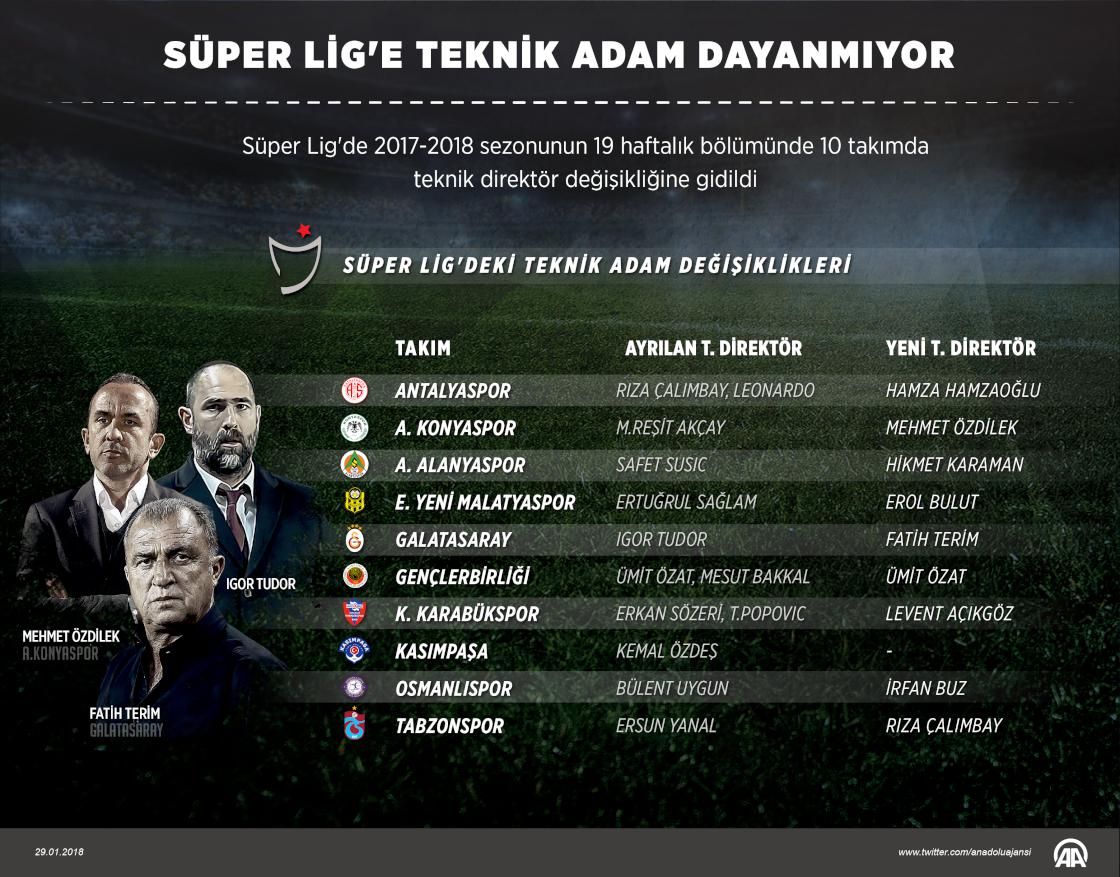 SÜPER LİG'E TEKNİK ADAM DAYANMIYOR

Süper Lig'de 2017-2018 sezonunun 19 haftalık bölümünde 10 takımda teknik direktör değişikliğine gidildi

SÜPER LİG'DEKİ TEKNİK ADAM DEĞİŞİKLİKLERİ

| TAKIM | AYRILAN T. DİREKTÖR | YENİ T. DİREKTÖR |
|---|---|---|
| ANTALYASPOR | RIZA ÇALIMBAY, LEONARDO | HAMZA HAMZAOĞLU |
| A. KONYASPOR | M.REŞİT AKÇAY | MEHMET ÖZDİLEK |
| A. ALANYASPOR | SAFET SUSIC | HİKMET KARAMAN |
| E. YENİ MALATYASPOR | ERTUĞRUL SAĞLAM | EROL BULUT |
| GALATASARAY | IGOR TUDOR | FATİH TERİM |
| GENÇLERBİRLİĞİ | ÜMİT ÖZAT, MESUT BAKKAL | ÜMİT ÖZAT |
| K. KARABÜKSPOR | ERKAN SÖZERİ, T.POPOVIC | LEVENT AÇIKGÖZ |
| KASIMPAŞA | KEMAL ÖZDEŞ | - |
| OSMANLISPOR | BÜLENT UYGUN | İRFAN BUZ |
| TABZONSPOR | ERSUN YANAL | RIZA ÇALIMBAY |

IGOR TUDOR

MEHMET ÖZDİLEK
A.KONYASPOR

FATİH TERİM
GALATASARAY

29.01.2018

www.twitter.com/anadoluajansi

AA