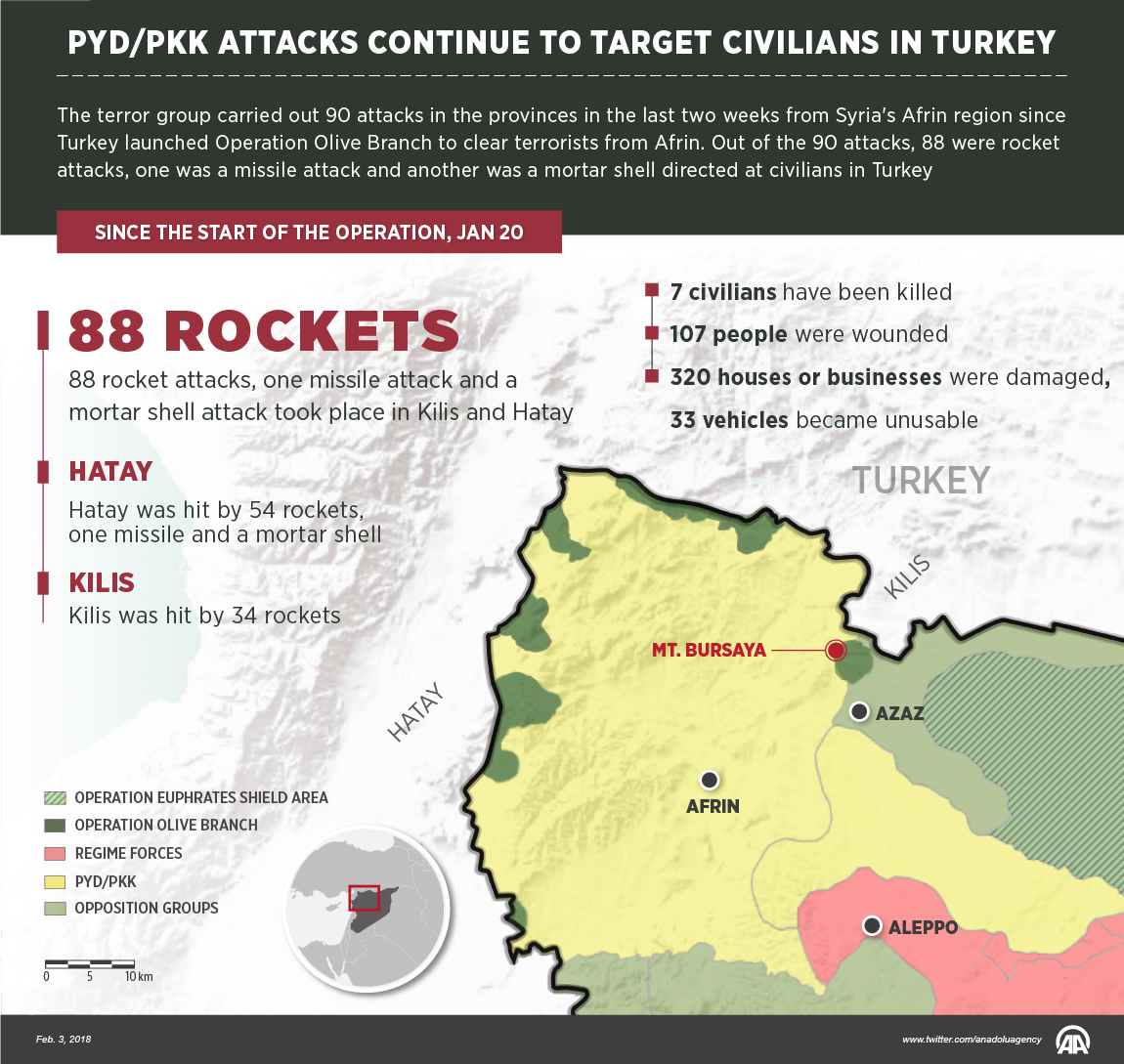 PYD/PKK ATTACKS CONTINUE TO TARGET CIVILIANS IN TURKEY

The terror group carried out 90 attacks in the provinces in the last two weeks from Syria's Afrin region since Turkey launched Operation Olive Branch to clear terrorists from Afrin. Out of the 90 attacks, 88 were rocket attacks, one was a missile attack and another was a mortar shell directed at civilians in Turkey

SINCE THE START OF THE OPERATION, JAN 20

88 ROCKETS

88 rocket attacks, one missile attack and a mortar shell attack took place in Kilis and Hatay

HATAY

Hatay was hit by 54 rockets, one missile and a mortar shell

KILIS

Kilis was hit by 34 rockets

7 civilians have been killed

107 people were wounded

320 houses or businesses were damaged, 33 vehicles became unusable

TURKEY

KILIS

HATAY

MT. BURSAYA

AZAZ

AFRIN

ALEPPO

OPERATION EUPHRATES SHIELD AREA

OPERATION OLIVE BRANCH

REGIME FORCES

PYD/PKK

OPPOSITION GROUPS

0 5 10 km

Feb. 3, 2018

www.twitter.com/anadoluagency

AA