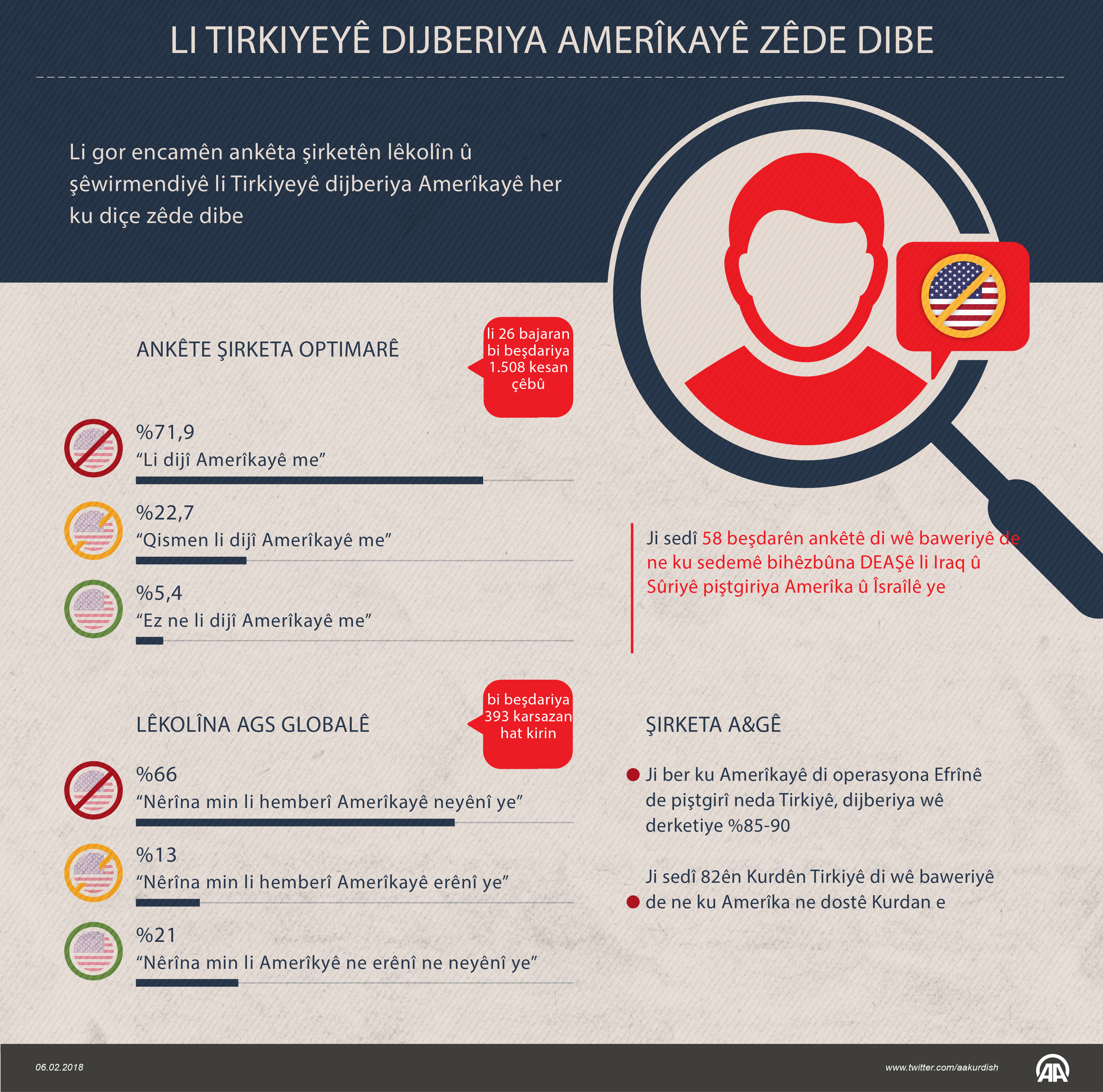 LI TIRKIYEYÊ DIJBERIYA AMERÎKAYÊ ZÊDE DIBE

Li gor encamên ankêta şirketên lêkolîn û şêwirmendiyê li Tirkiyeyê dijberiya Amerîkayê her ku diçe zêde dibe

ANKÊTE ŞIRKETA OPTIMARÊ

li 26 bajaran bi beşdariya 1.508 kesan çêbû

%71,9
“Li dijî Amerîkayê me”

%22,7
“Qismen li dijî Amerîkayê me”

%5,4
“Ez ne li dijî Amerîkayê me”

Ji sedî 58 beşdarên ankêtê di wê baweriyê de ne ku sedemê bihêzbûna DEAŞê li Iraq û Sûriyê piştgiriya Amerîka û Îsraîlê ye

LÊKOLÎNA AGS GLOBALÊ

bi beşdariya 393 karsazan hat kirin

%66
“Nêrîna min li hemberî Amerîkayê neyênî ye”

%13
“Nêrîna min li hemberî Amerîkayê erênî ye”

%21
“Nêrîna min li Amerîkyê ne erênî ne neyênî ye”

ŞIRKETA A&GÊ

Ji ber ku Amerîkayê di operasyona Efrînê de piştgirî neda Tirkiyê, dijberiya wê derketiye %85-90

Ji sedî 82ên Kurdên Tirkiyê di wê baweriyê de ne ku Amerîka ne dostê Kurdan e

06.02.2018
www.twitter.com/aakurdish
AA