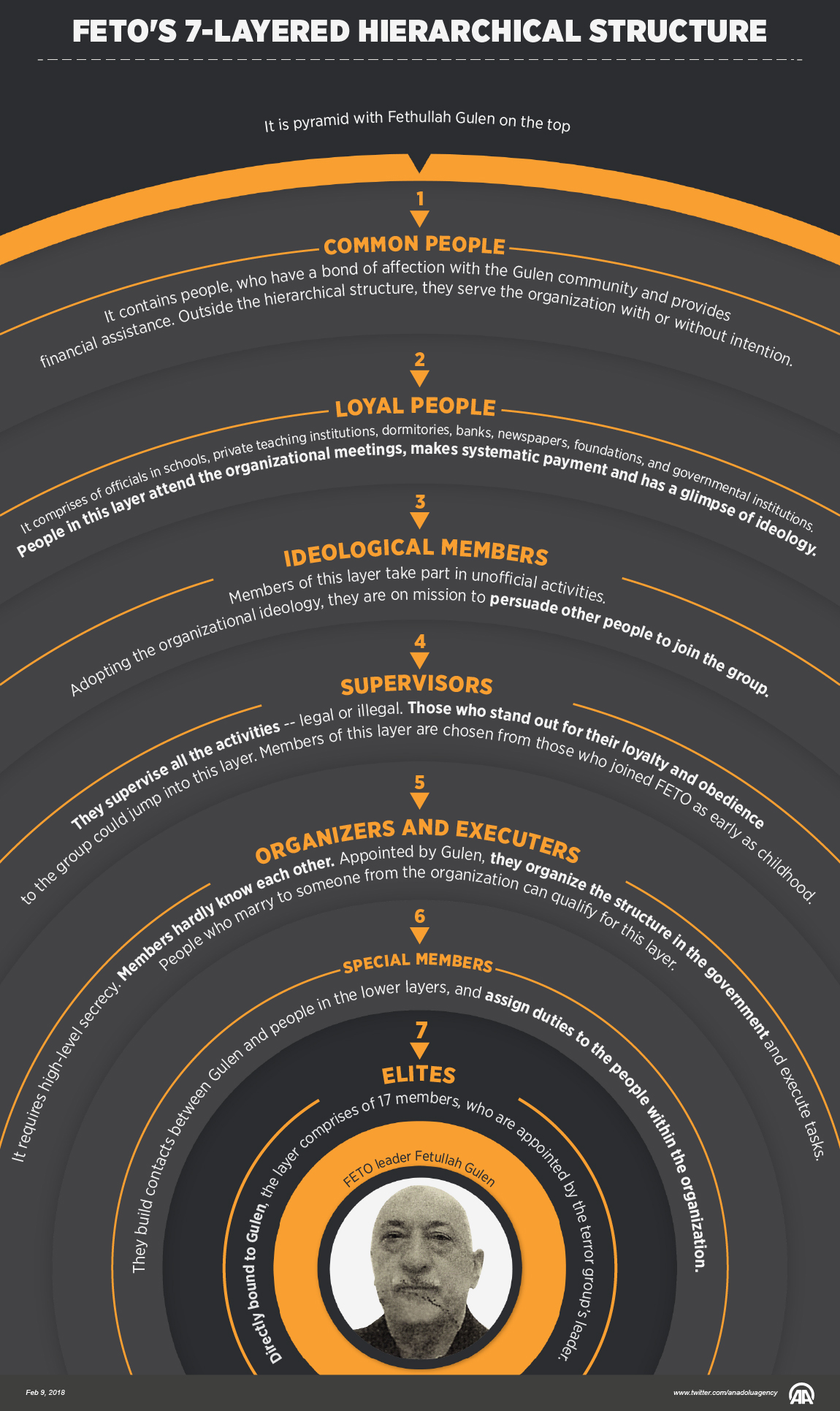 FETO'S 7-LAYERED HIERARCHICAL STRUCTURE

It is pyramid with Fethullah Gulen on the top

1

COMMON PEOPLE

It contains people, who have a bond of affection with the Gulen community and provides financial assistance. Outside the hierarchical structure, they serve the organization with or without intention.

2

LOYAL PEOPLE

It comprises of officials in schools, private teaching institutions, dormitories, banks, newspapers, foundations, and governmental institutions. People in this layer attend the organizational meetings, makes systematic payment and has a glimpse of ideology.

3

IDEOLOGICAL MEMBERS

Members of this layer take part in unofficial activities. Adopting the organizational ideology, they are on mission to persuade other people to join the group.

4

SUPERVISORS

They supervise all the activities -- legal or illegal. Those who stand out for their loyalty and obedience to the group could jump into this layer. Members of this layer are chosen from those who joined FETO as early as childhood.

5

ORGANIZERS AND EXECUTERS

It requires high-level secrecy. Members hardly know each other. Appointed by Gulen, they organize the structure in the government and execute tasks. People who marry to someone from the organization can qualify for this layer.

6

SPECIAL MEMBERS

They build contacts between Gulen and people in the lower layers, and assign duties to the people within the organization.

7

ELITES

Directly bound to Gulen, the layer comprises of 17 members, who are appointed by the terror group's leader.

FETO leader Fetullah Gulen

Feb 9, 2018

www.twitter.com/anadoluagency

AA