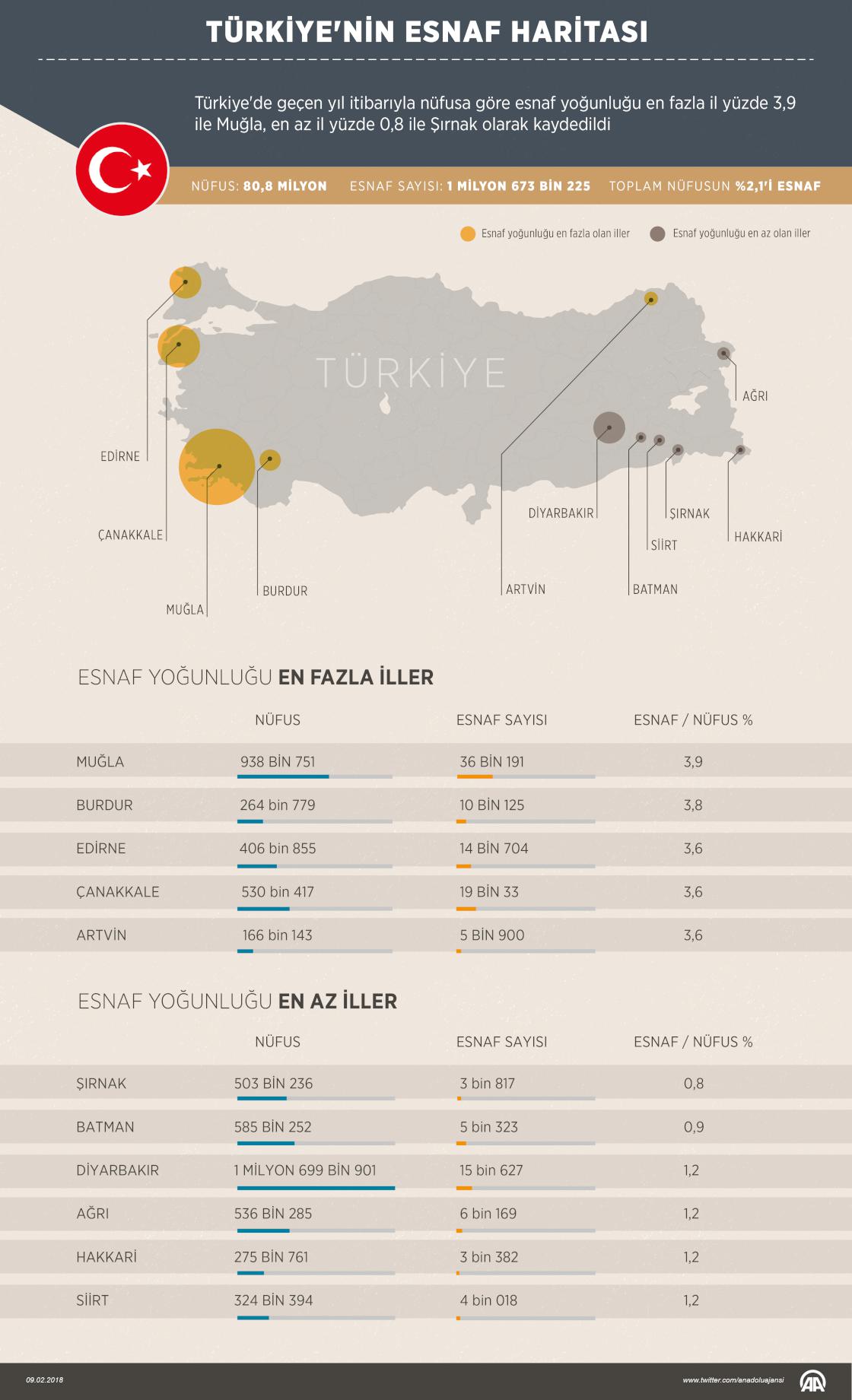 TÜRKİYE'NİN ESNAF HARİTASI

Türkiye'de geçen yıl itibarıyla nüfusa göre esnaf yoğunluğu en fazla il yüzde 3,9 ile Muğla, en az il yüzde 0,8 ile Şırnak olarak kaydedildi

NÜFUS: 80,8 MİLYON ESNAF SAYISI: 1 MİLYON 673 BİN 225 TOPLAM NÜFUSUN %2,1'İ ESNAF

Esnaf yoğunluğu en fazla olan iller Esnaf yoğunluğu en az olan iller

TÜRKİYE

EDİRNE
ÇANAKKALE
MUĞLA
BURDUR
ARTVİN
DİYARBAKIR
BATMAN
SİİRT
ŞIRNAK
HAKKARİ
AĞRI

ESNAF YOĞUNLUĞU EN FAZLA İLLER

| | NÜFUS | ESNAF SAYISI | ESNAF / NÜFUS % |
|---|---|---|---|
| MUĞLA | 938 BİN 751 | 36 BİN 191 | 3,9 |
| BURDUR | 264 bin 779 | 10 BİN 125 | 3,8 |
| EDİRNE | 406 bin 855 | 14 BİN 704 | 3,6 |
| ÇANAKKALE | 530 bin 417 | 19 BİN 33 | 3,6 |
| ARTVİN | 166 bin 143 | 5 BİN 900 | 3,6 |

ESNAF YOĞUNLUĞU EN AZ İLLER

| | NÜFUS | ESNAF SAYISI | ESNAF / NÜFUS % |
|---|---|---|---|
| ŞIRNAK | 503 BİN 236 | 3 bin 817 | 0,8 |
| BATMAN | 585 BİN 252 | 5 bin 323 | 0,9 |
| DİYARBAKIR | 1 MİLYON 699 BİN 901 | 15 bin 627 | 1,2 |
| AĞRI | 536 BİN 285 | 6 bin 169 | 1,2 |
| HAKKARİ | 275 BİN 761 | 3 bin 382 | 1,2 |
| SİİRT | 324 BİN 394 | 4 bin 018 | 1,2 |

09.02.2018
www.twitter.com/anadoluajansi
AA