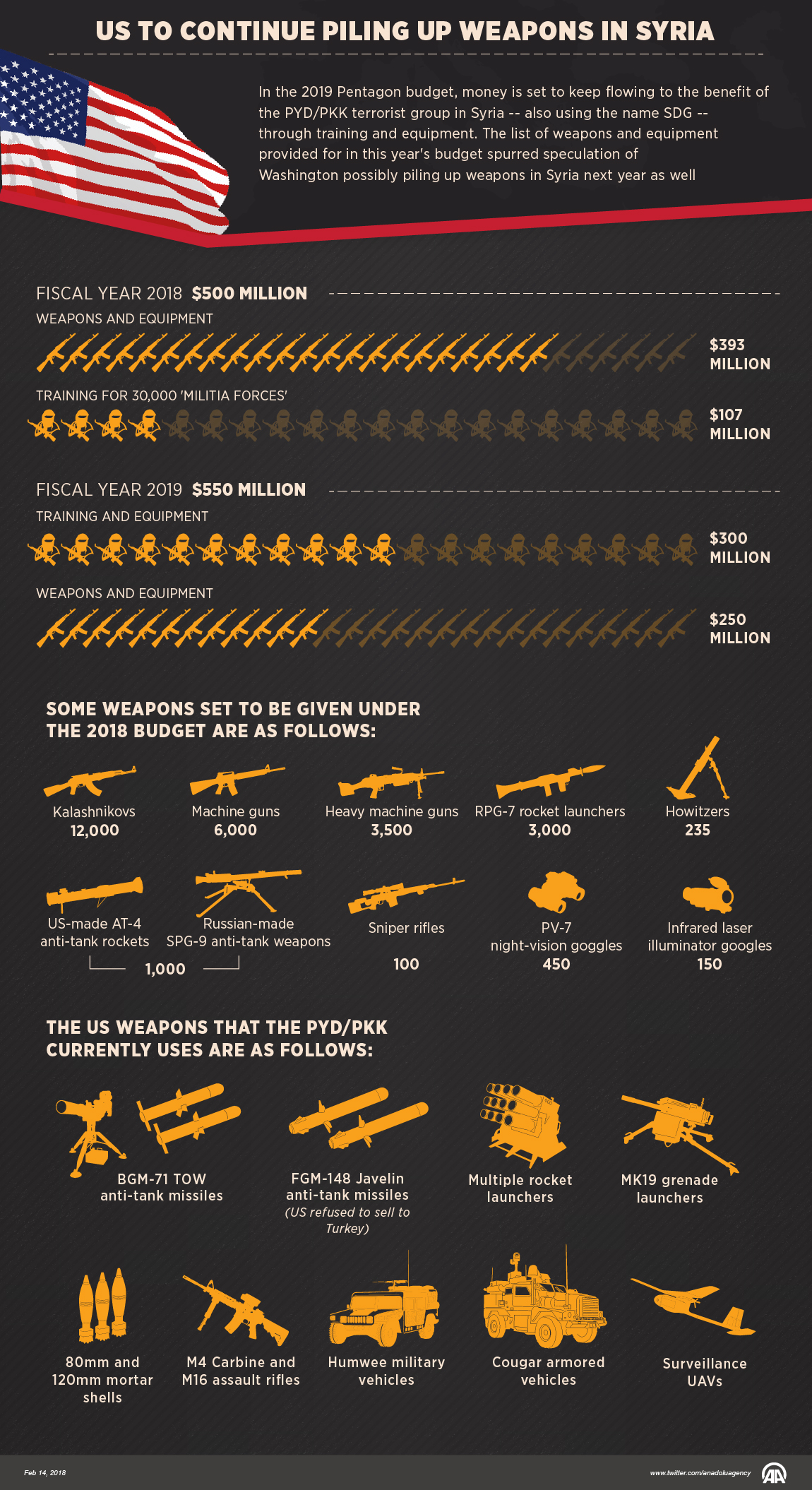 US TO CONTINUE PILING UP WEAPONS IN SYRIA

In the 2019 Pentagon budget, money is set to keep flowing to the benefit of the PYD/PKK terrorist group in Syria -- also using the name SDG -- through training and equipment. The list of weapons and equipment provided for in this year's budget spurred speculation of Washington possibly piling up weapons in Syria next year as well

FISCAL YEAR 2018 $500 MILLION

WEAPONS AND EQUIPMENT

$393 MILLION

TRAINING FOR 30,000 'MILITIA FORCES'

$107 MILLION

FISCAL YEAR 2019 $550 MILLION

TRAINING AND EQUIPMENT

$300 MILLION

WEAPONS AND EQUIPMENT

$250 MILLION

SOME WEAPONS SET TO BE GIVEN UNDER THE 2018 BUDGET ARE AS FOLLOWS:

Kalashnikovs
12,000

Machine guns
6,000

Heavy machine guns
3,500

RPG-7 rocket launchers
3,000

Howitzers
235

US-made AT-4 anti-tank rockets

Russian-made SPG-9 anti-tank weapons

1,000

Sniper rifles
100

PV-7 night-vision goggles
450

Infrared laser illuminator googles
150

THE US WEAPONS THAT THE PYD/PKK CURRENTLY USES ARE AS FOLLOWS:

BGM-71 TOW anti-tank missiles

FGM-148 Javelin anti-tank missiles
(US refused to sell to Turkey)

Multiple rocket launchers

MK19 grenade launchers

80mm and 120mm mortar shells

M4 Carbine and M16 assault rifles

Humwee military vehicles

Cougar armored vehicles

Surveillance UAVs

Feb 14, 2018

www.twitter.com/anadoluagency

AA