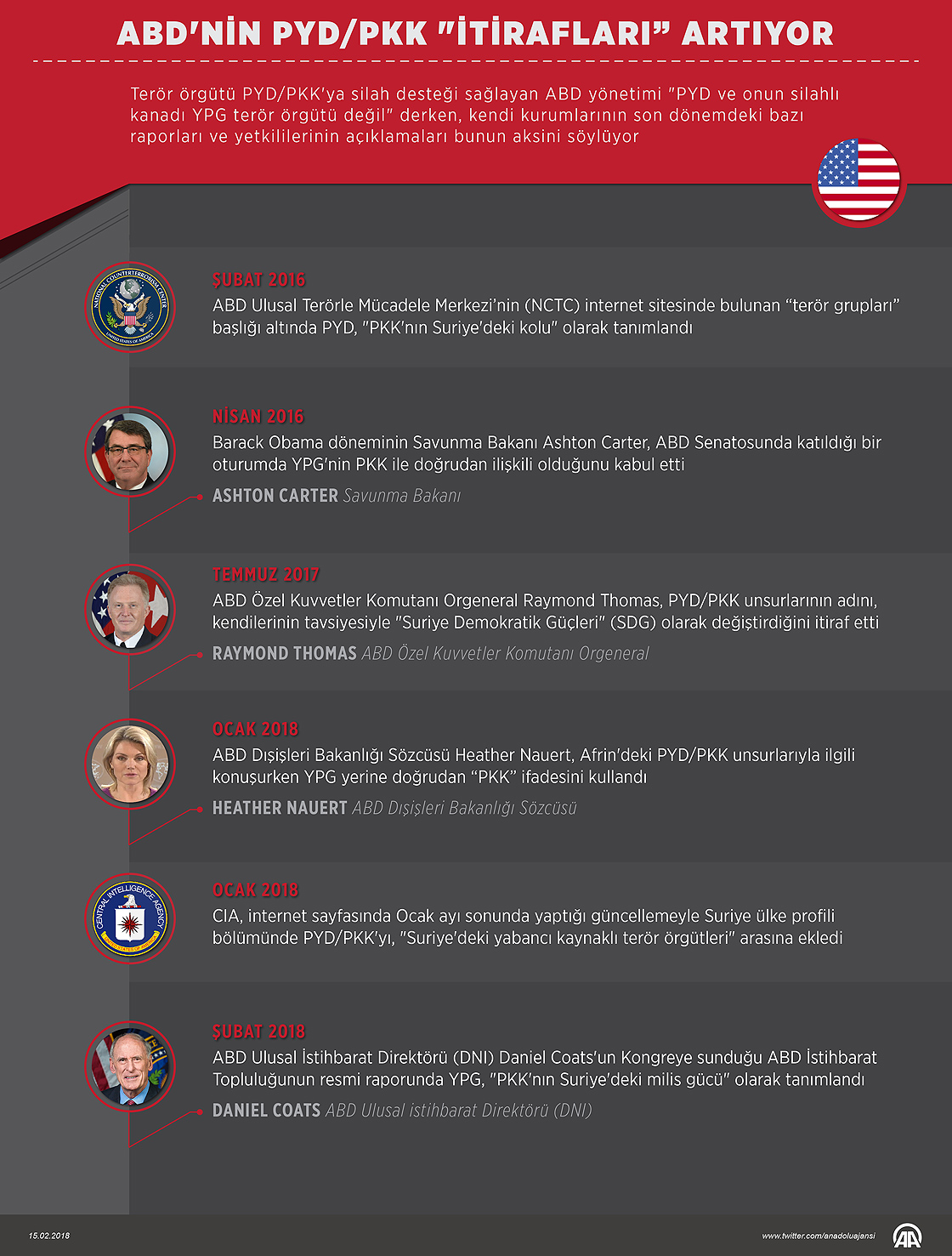 ABD'NİN PYD/PKK "İTİRAFLARI" ARTIYOR

Terör örgütü PYD/PKK'ya silah desteği sağlayan ABD yönetimi "PYD ve onun silahlı kanadı YPG terör örgütü değil" derken, kendi kurumlarının son dönemdeki bazı raporları ve yetkililerinin açıklamaları bunun aksini söylüyor

NATIONAL COUNTERTERRORISM CENTER UNITED STATES OF AMERICA

ŞUBAT 2016
ABD Ulusal Terörle Mücadele Merkezi'nin (NCTC) internet sitesinde bulunan "terör grupları" başlığı altında PYD, "PKK'nın Suriye'deki kolu" olarak tanımlandı

NİSAN 2016
Barack Obama döneminin Savunma Bakanı Ashton Carter, ABD Senatosunda katıldığı bir oturumda YPG'nin PKK ile doğrudan ilişkili olduğunu kabul etti
ASHTON CARTER Savunma Bakanı

TEMMUZ 2017
ABD Özel Kuvvetler Komutanı Orgeneral Raymond Thomas, PYD/PKK unsurlarının adını, kendilerinin tavsiyesiyle "Suriye Demokratik Güçleri" (SDG) olarak değiştirdiğini itiraf etti
RAYMOND THOMAS ABD Özel Kuvvetler Komutanı Orgeneral

OCAK 2018
ABD Dışişleri Bakanlığı Sözcüsü Heather Nauert, Afrin'deki PYD/PKK unsurlarıyla ilgili konuşurken YPG yerine doğrudan "PKK" ifadesini kullandı
HEATHER NAUERT ABD Dışişleri Bakanlığı Sözcüsü

CENTRAL INTELLIGENCE AGENCY UNITED STATES OF AMERICA

OCAK 2018
CIA, internet sayfasında Ocak ayı sonunda yaptığı güncellemeyle Suriye ülke profili bölümünde PYD/PKK'yı, "Suriye'deki yabancı kaynaklı terör örgütleri" arasına ekledi

ŞUBAT 2018
ABD Ulusal İstihbarat Direktörü (DNI) Daniel Coats'un Kongreye sunduğu ABD İstihbarat Topluluğunun resmi raporunda YPG, "PKK'nın Suriye'deki milis gücü" olarak tanımlandı
DANIEL COATS ABD Ulusal istihbarat Direktörü (DNI)

15.02.2018
www.twitter.com/anadoluajansi
AA