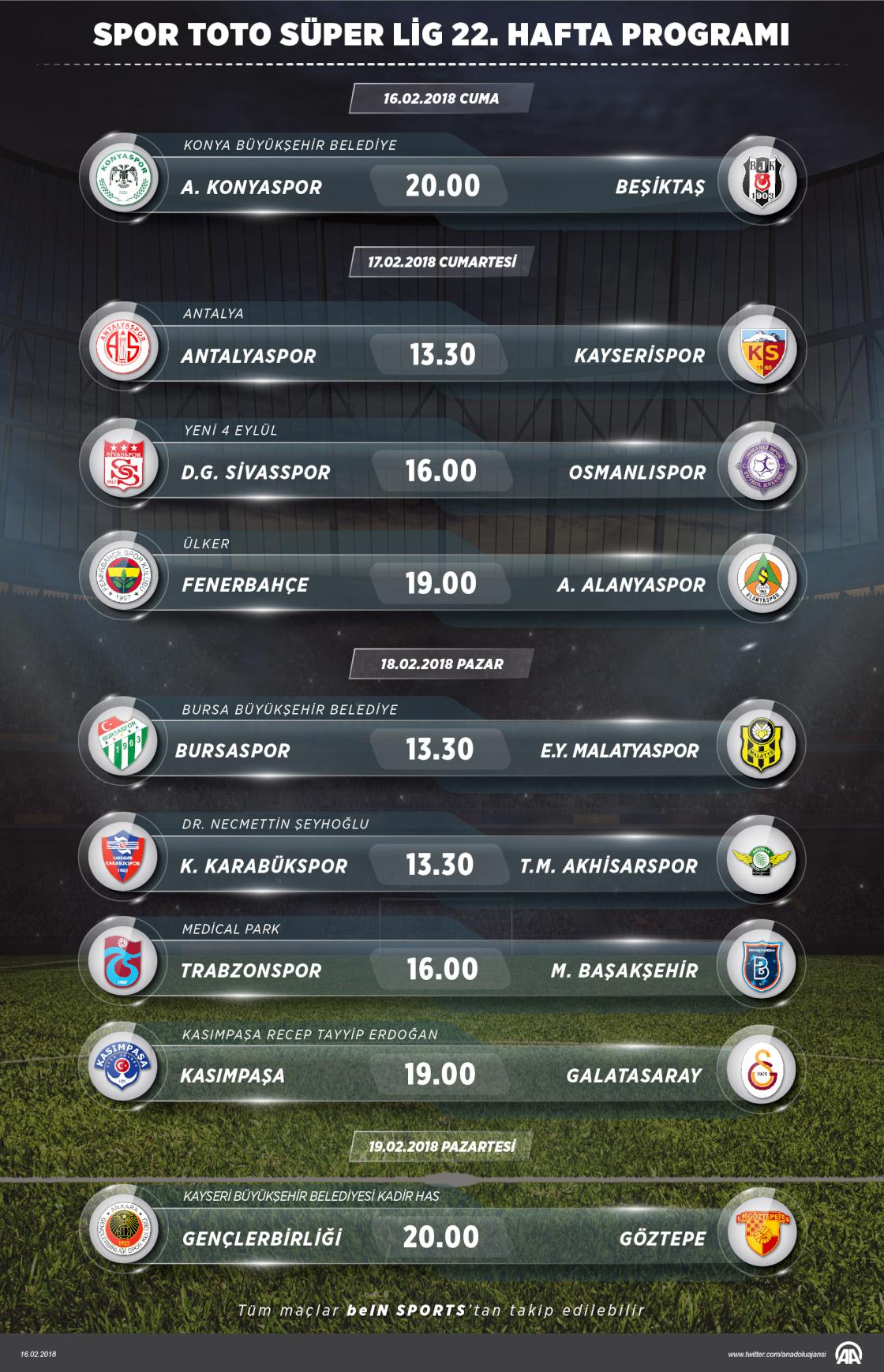 SPOR TOTO SÜPER LİG 22. HAFTA PROGRAMI

16.02.2018 CUMA

KONYA BÜYÜKŞEHİR BELEDİYE
A. KONYASPOR 20.00 BEŞİKTAŞ

17.02.2018 CUMARTESİ

ANTALYA
ANTALYASPOR 13.30 KAYSERİSPOR

YENİ 4 EYLÜL
D.G. SİVASSPOR 16.00 OSMANLISPOR

ÜLKER
FENERBAHÇE 19.00 A. ALANYASPOR

18.02.2018 PAZAR

BURSA BÜYÜKŞEHİR BELEDİYE
BURSASPOR 13.30 E.Y. MALATYASPOR

DR. NECMETTİN ŞEYHOĞLU
K. KARABÜKSPOR 13.30 T.M. AKHİSARSPOR

MEDİCAL PARK
TRABZONSPOR 16.00 M. BAŞAKŞEHİR

KASIMPAŞA RECEP TAYYİP ERDOĞAN
KASIMPAŞA 19.00 GALATASARAY

19.02.2018 PAZARTESİ

KAYSERİ BÜYÜKŞEHİR BELEDİYESİ KADİR HAS
GENÇLERBİRLİĞİ 20.00 GÖZTEPE

Tüm maçlar beIN SPORTS'tan takip edilebilir

16.02.2018

www.twitter.com/anadoluajansi AA