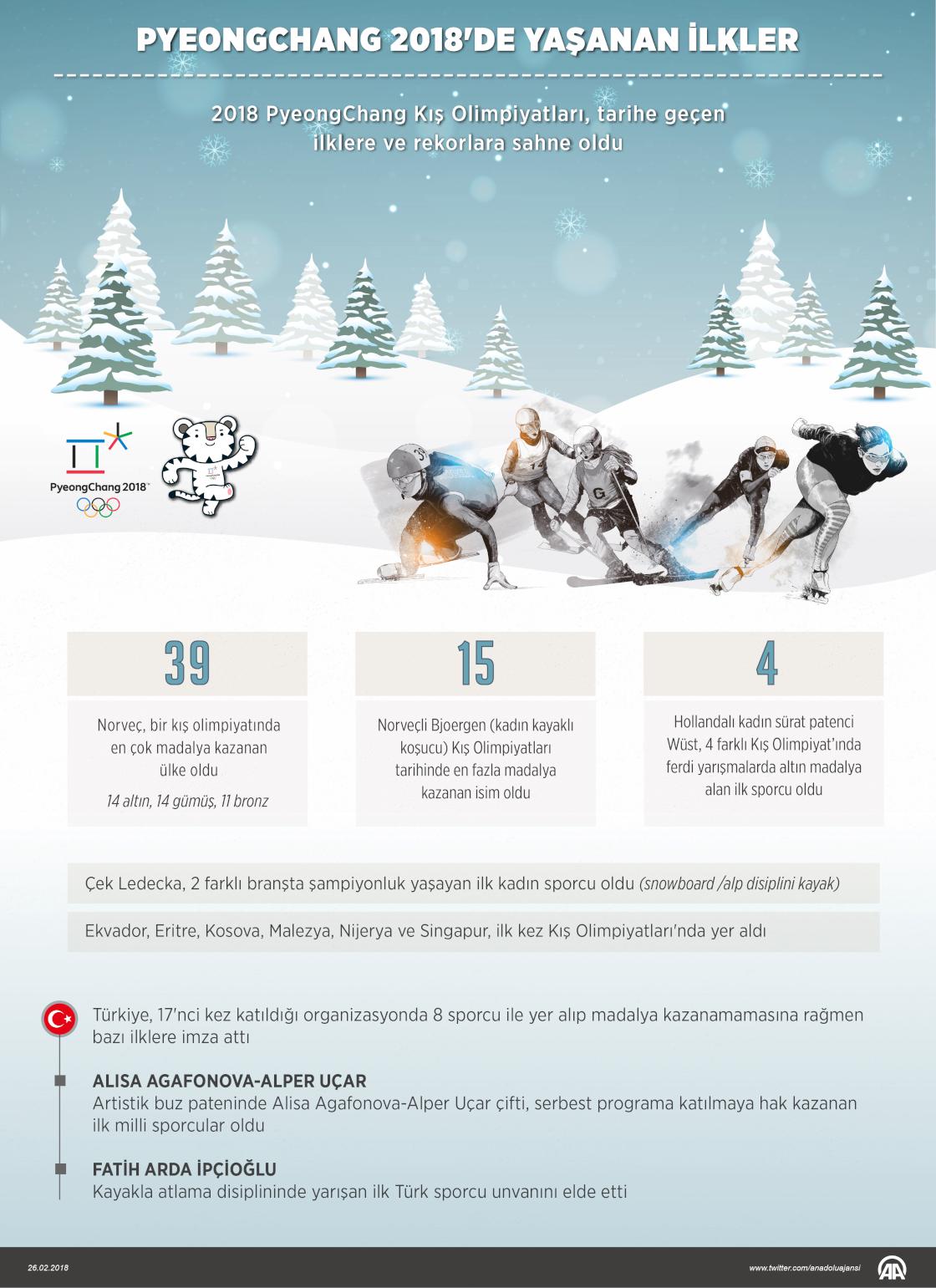 PYEONGCHANG 2018'DE YAŞANAN İLKLER

2018 PyeongChang Kış Olimpiyatları, tarihe geçen ilklere ve rekorlara sahne oldu

PyeongChang 2018

39

Norveç, bir kış olimpiyatında en çok madalya kazanan ülke oldu

14 altın, 14 gümüş, 11 bronz

15

Norveçli Bjoergen (kadın kayaklı koşucu) Kış Olimpiyatları tarihinde en fazla madalya kazanan isim oldu

4

Hollandalı kadın sürat patenci Wüst, 4 farklı Kış Olimpiyat'ında ferdi yarışmalarda altın madalya alan ilk sporcu oldu

Çek Ledecka, 2 farklı branşta şampiyonluk yaşayan ilk kadın sporcu oldu (snowboard /alp disiplini kayak)

Ekvador, Eritre, Kosova, Malezya, Nijerya ve Singapur, ilk kez Kış Olimpiyatları'nda yer aldı

Türkiye, 17'nci kez katıldığı organizasyonda 8 sporcu ile yer alıp madalya kazanamamasına rağmen bazı ilklere imza attı

ALISA AGAFONOVA-ALPER UÇAR
Artistik buz pateninde Alisa Agafonova-Alper Uçar çifti, serbest programa katılmaya hak kazanan ilk milli sporcular oldu

FATİH ARDA İPÇİOĞLU
Kayakla atlama disiplininde yarışan ilk Türk sporcu unvanını elde etti

26.02.2018

www.twitter.com/anadoluajansi

AA