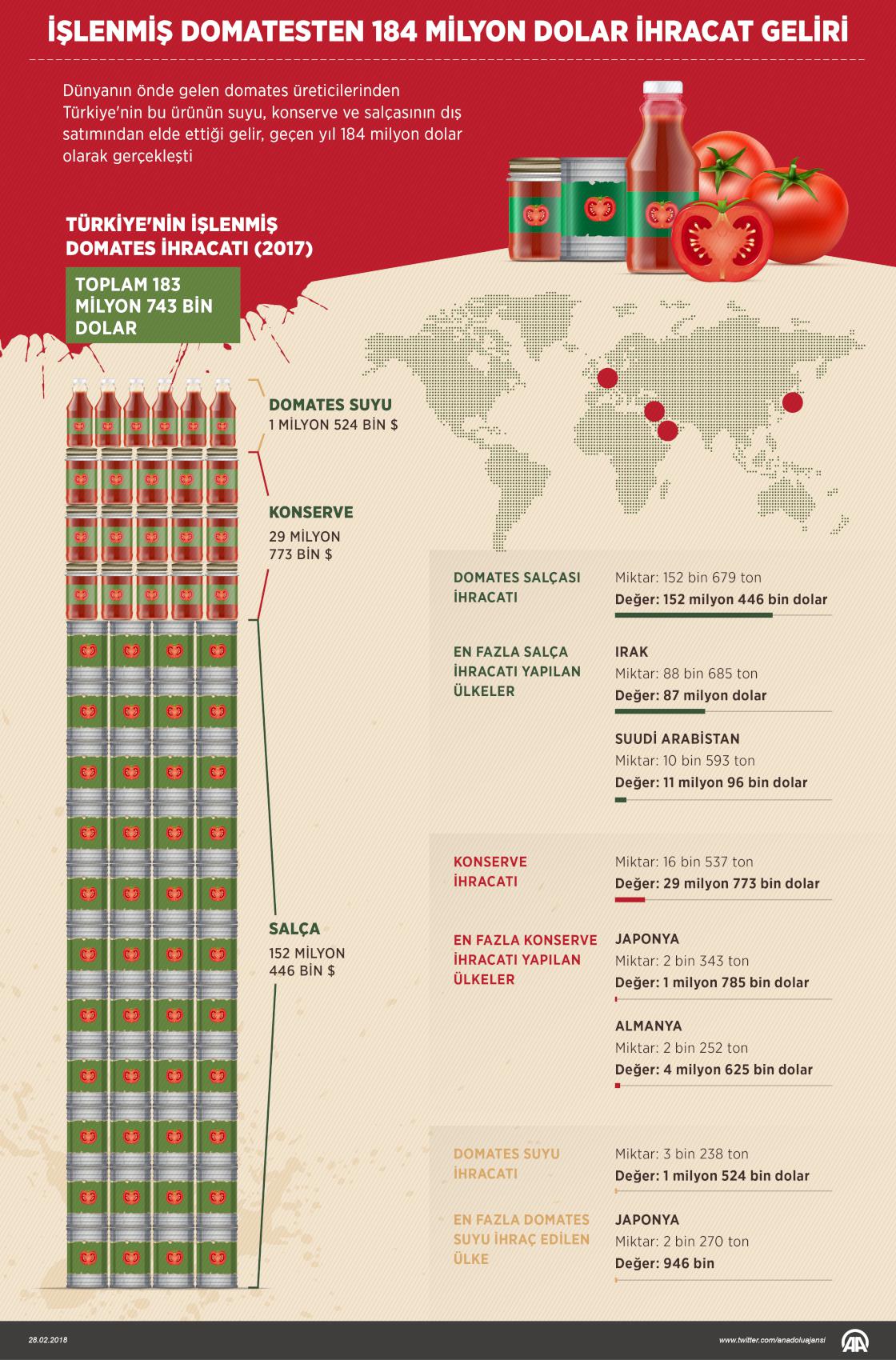 İŞLENMİŞ DOMATESTEN 184 MİLYON DOLAR İHRACAT GELİRİ

Dünyanın önde gelen domates üreticilerinden Türkiye'nin bu ürünün suyu, konserve ve salçasının dış satımından elde ettiği gelir, geçen yıl 184 milyon dolar olarak gerçekleşti

TÜRKİYE'NİN İŞLENMİŞ DOMATES İHRACATI (2017)

TOPLAM 183 MİLYON 743 BİN DOLAR

DOMATES SUYU
1 MİLYON 524 BİN $

KONSERVE
29 MİLYON 773 BİN $

SALÇA
152 MİLYON 446 BİN $

DOMATES SALÇASI İHRACATI
Miktar: 152 bin 679 ton
Değer: 152 milyon 446 bin dolar

EN FAZLA SALÇA İHRACATI YAPILAN ÜLKELER
IRAK
Miktar: 88 bin 685 ton
Değer: 87 milyon dolar

SUUDİ ARABİSTAN
Miktar: 10 bin 593 ton
Değer: 11 milyon 96 bin dolar

KONSERVE İHRACATI
Miktar: 16 bin 537 ton
Değer: 29 milyon 773 bin dolar

EN FAZLA KONSERVE İHRACATI YAPILAN ÜLKELER
JAPONYA
Miktar: 2 bin 343 ton
Değer: 1 milyon 785 bin dolar

ALMANYA
Miktar: 2 bin 252 ton
Değer: 4 milyon 625 bin dolar

DOMATES SUYU İHRACATI
Miktar: 3 bin 238 ton
Değer: 1 milyon 524 bin dolar

EN FAZLA DOMATES SUYU İHRAÇ EDİLEN ÜLKE
JAPONYA
Miktar: 2 bin 270 ton
Değer: 946 bin

28.02.2018
www.twitter.com/anadoluajansi