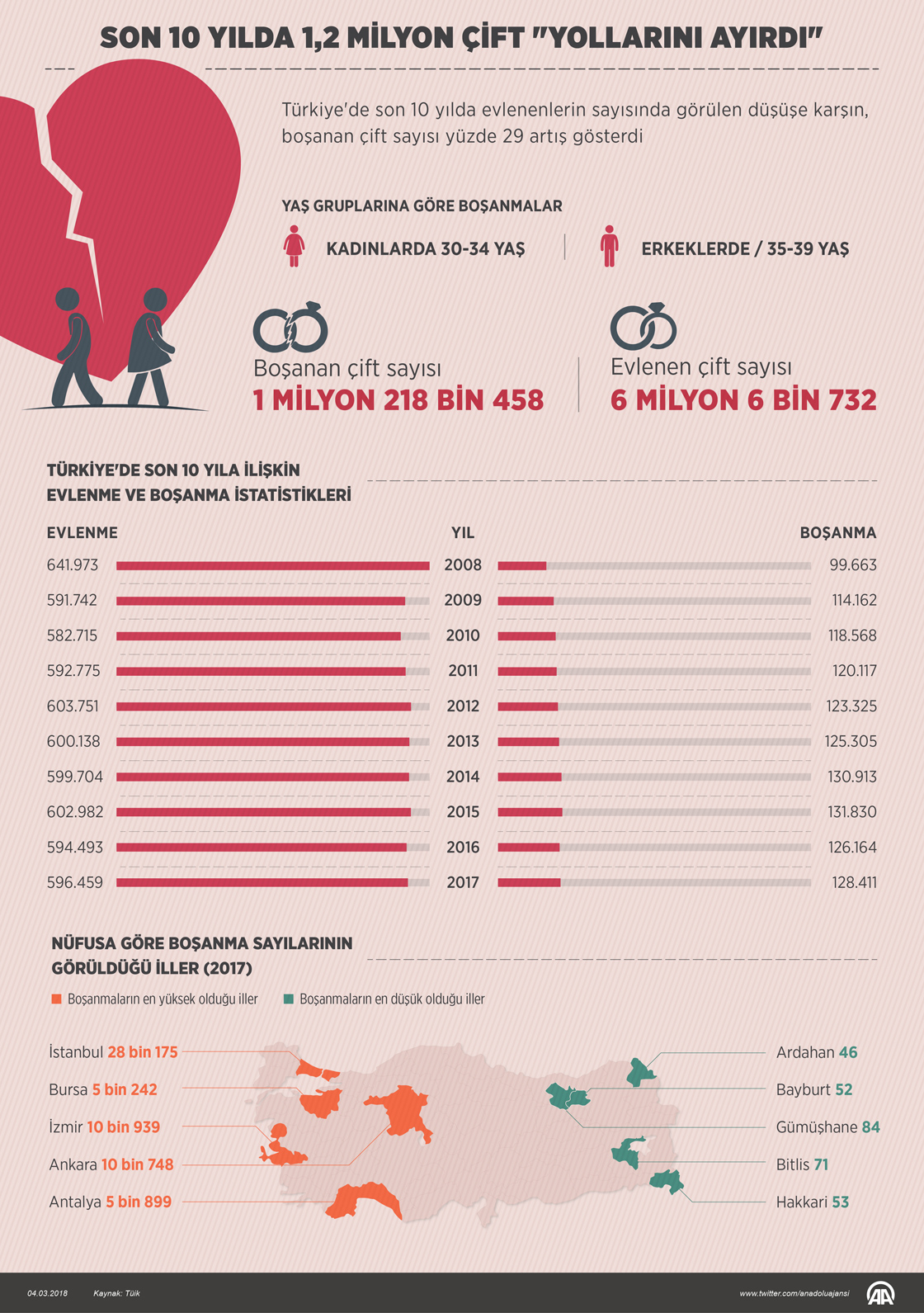 SON 10 YILDA 1,2 MİLYON ÇİFT "YOLLARINI AYIRDI"

Türkiye'de son 10 yılda evlenenlerin sayısında görülen düşüşe karşın, boşanan çift sayısı yüzde 29 artış gösterdi

YAŞ GRUPLARINA GÖRE BOŞANMALAR

KADINLARDA 30-34 YAŞ

ERKEKLERDE / 35-39 YAŞ

Boşanan çift sayısı
1 MİLYON 218 BİN 458

Evlenen çift sayısı
6 MİLYON 6 BİN 732

TÜRKİYE'DE SON 10 YILA İLİŞKİN EVLENME VE BOŞANMA İSTATİSTİKLERİ

| EVLENME | YIL | BOŞANMA |
|---|---|---|
| 641.973 | 2008 | 99.663 |
| 591.742 | 2009 | 114.162 |
| 582.715 | 2010 | 118.568 |
| 592.775 | 2011 | 120.117 |
| 603.751 | 2012 | 123.325 |
| 600.138 | 2013 | 125.305 |
| 599.704 | 2014 | 130.913 |
| 602.982 | 2015 | 131.830 |
| 594.493 | 2016 | 126.164 |
| 596.459 | 2017 | 128.411 |

NÜFUSA GÖRE BOŞANMA SAYILARININ GÖRÜLDÜĞÜ İLLER (2017)

Boşanmaların en yüksek olduğu iller
Boşanmaların en düşük olduğu iller

İstanbul 28 bin 175
Bursa 5 bin 242
İzmir 10 bin 939
Ankara 10 bin 748
Antalya 5 bin 899

Ardahan 46
Bayburt 52
Gümüşhane 84
Bitlis 71
Hakkari 53

04.03.2018 Kaynak: Tüik www.twitter.com/anadoluajansi AA