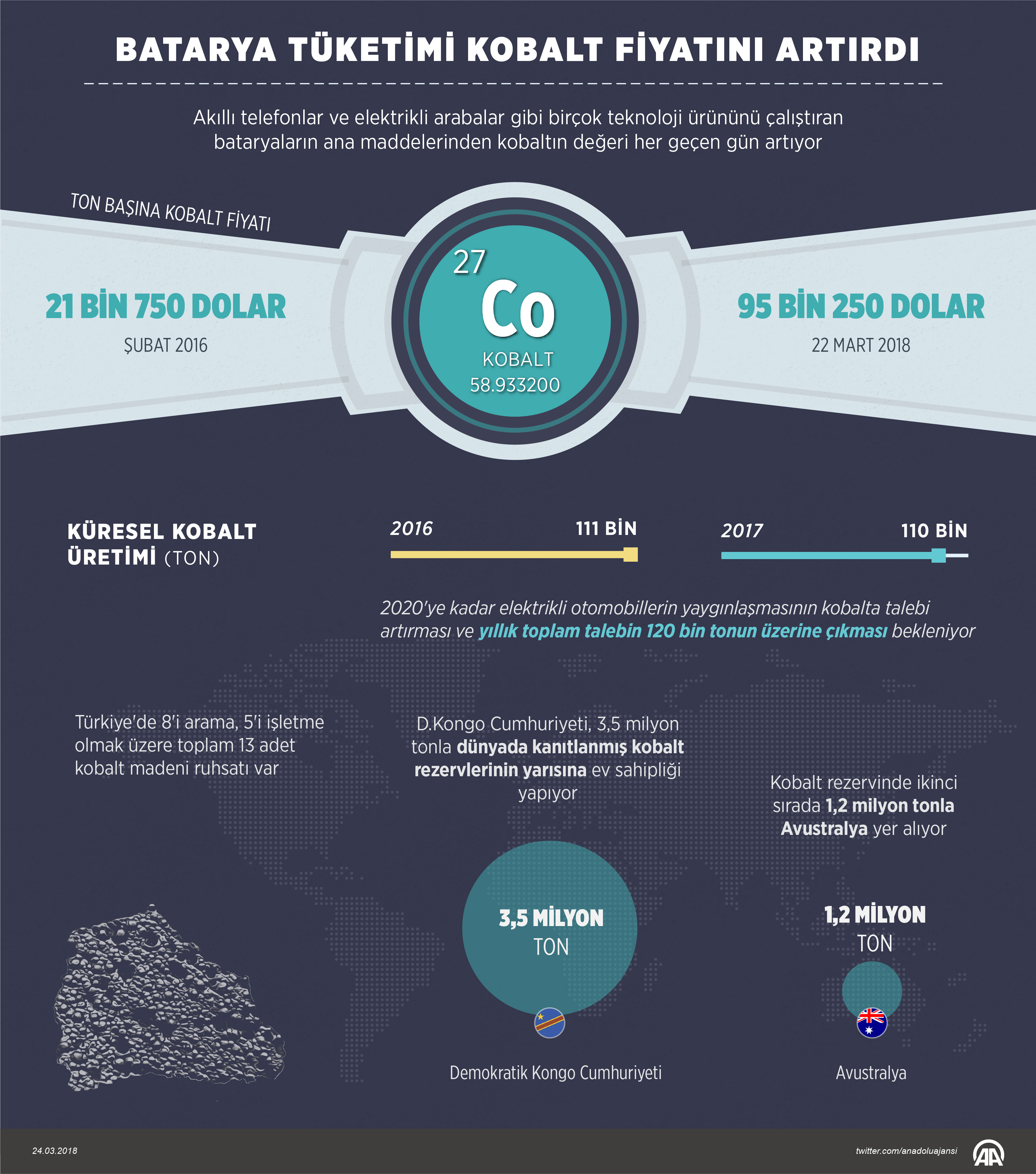 BATARYA TÜKETİMİ KOBALT FİYATINI ARTIRDI

Akıllı telefonlar ve elektrikli arabalar gibi birçok teknoloji ürününü çalıştıran bataryaların ana maddelerinden kobaltın değeri her geçen gün artıyor

TON BAŞINA KOBALT FİYATI

21 BİN 750 DOLAR
ŞUBAT 2016

27
Co
KOBALT
58.933200

95 BİN 250 DOLAR
22 MART 2018

KÜRESEL KOBALT ÜRETİMİ (TON)

2016 111 BİN

2017 110 BİN

2020'ye kadar elektrikli otomobillerin yaygınlaşmasının kobalta talebi artırması ve yıllık toplam talebin 120 bin tonun üzerine çıkması bekleniyor

Türkiye'de 8'i arama, 5'i işletme olmak üzere toplam 13 adet kobalt madeni ruhsatı var

D.Kongo Cumhuriyeti, 3,5 milyon tonla dünyada kanıtlanmış kobalt rezervlerinin yarısına ev sahipliği yapıyor

Kobalt rezervinde ikinci sırada 1,2 milyon tonla Avustralya yer alıyor

3,5 MİLYON TON

1,2 MİLYON TON

Demokratik Kongo Cumhuriyeti

Avustralya

24.03.2018

twitter.com/anadoluajansi

AA