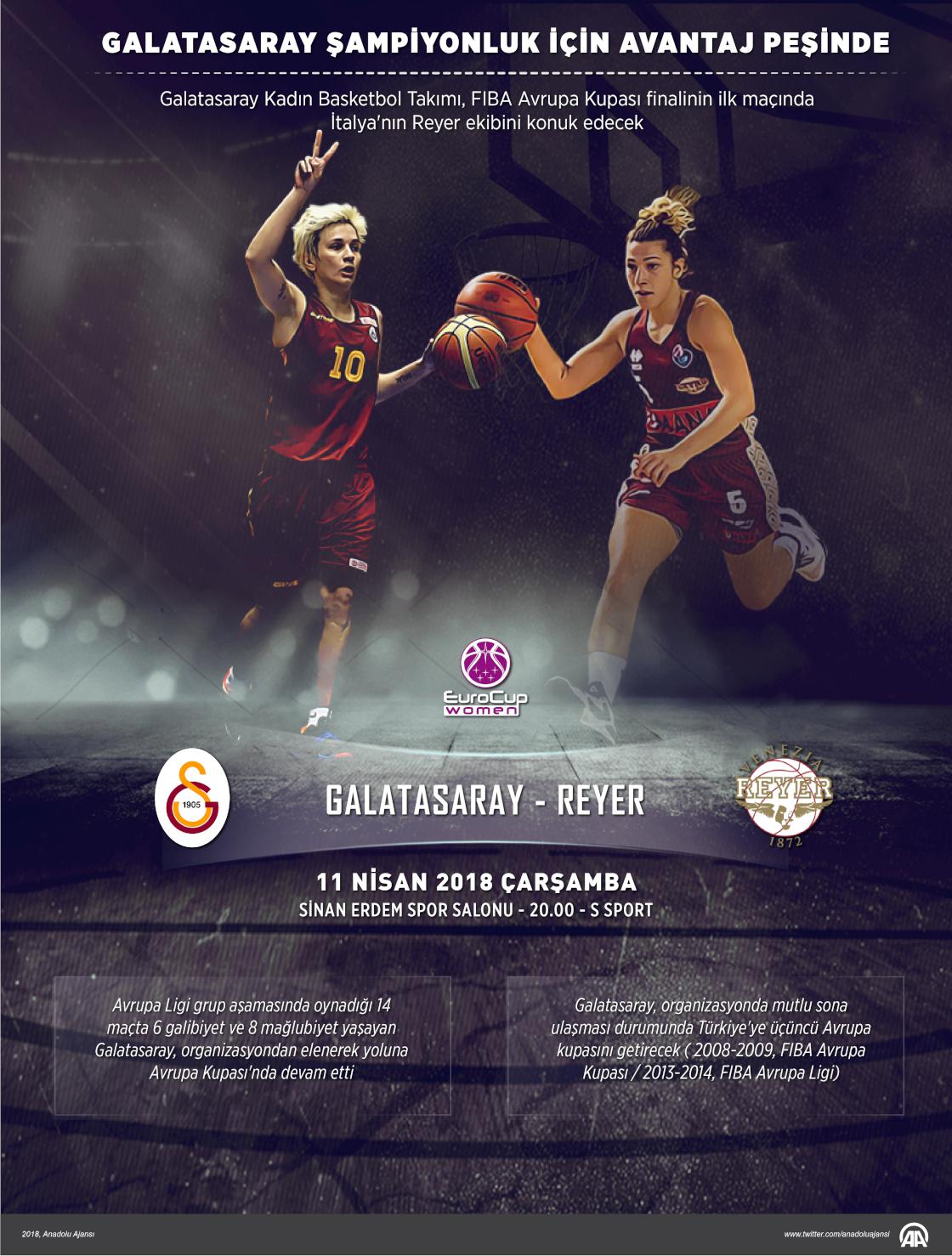 GALATASARAY ŞAMPİYONLUK İÇİN AVANTAJ PEŞİNDE

Galatasaray Kadın Basketbol Takımı, FIBA Avrupa Kupası finalinin ilk maçında İtalya'nın Reyer ekibini konuk edecek

10

5

EuroCup women

1905

GALATASARAY - REYER

VENEZIA REYER 1872

11 NİSAN 2018 ÇARŞAMBA

SİNAN ERDEM SPOR SALONU - 20.00 - S SPORT

Avrupa Ligi grup aşamasında oynadığı 14 maçta 6 galibiyet ve 8 mağlubiyet yaşayan Galatasaray, organizasyondan elenerek yoluna Avrupa Kupası'nda devam etti

Galatasaray, organizasyonda mutlu sona ulaşması durumunda Türkiye'ye üçüncü Avrupa kupasını getirecek ( 2008-2009, FIBA Avrupa Kupası / 2013-2014, FIBA Avrupa Ligi)

2018, Anadolu Ajansı

www.twitter.com/anadoluajansi

AA