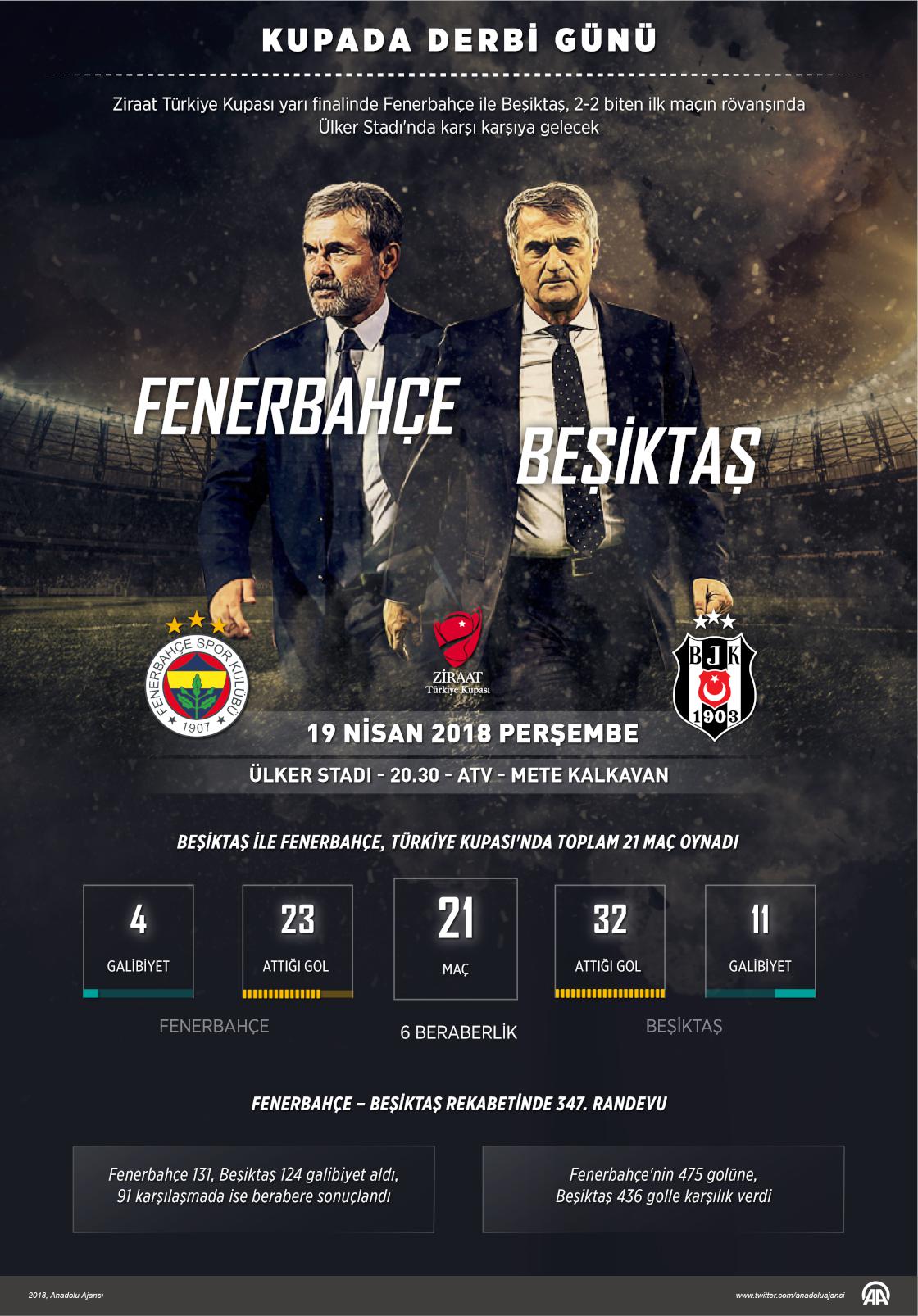 KUPADA DERBİ GÜNÜ

Ziraat Türkiye Kupası yarı finalinde Fenerbahçe ile Beşiktaş, 2-2 biten ilk maçın rövanşında Ülker Stadı'nda karşı karşıya gelecek

FENERBAHÇE

BEŞİKTAŞ

FENERBAHÇE SPOR KULÜBÜ 1907

ZİRAAT Türkiye Kupası

BJK 1903

19 NİSAN 2018 PERŞEMBE

ÜLKER STADI - 20.30 - ATV - METE KALKAVAN

BEŞİKTAŞ İLE FENERBAHÇE, TÜRKİYE KUPASI'NDA TOPLAM 21 MAÇ OYNADI

4 GALİBİYET

23 ATTIĞI GOL

21 MAÇ

32 ATTIĞI GOL

11 GALİBİYET

FENERBAHÇE

6 BERABERLİK

BEŞİKTAŞ

FENERBAHÇE – BEŞİKTAŞ REKABETİNDE 347. RANDEVU

Fenerbahçe 131, Beşiktaş 124 galibiyet aldı, 91 karşılaşmada ise berabere sonuçlandı

Fenerbahçe'nin 475 golüne, Beşiktaş 436 golle karşılık verdi

2018, Anadolu Ajansı

www.twitter.com/anadoluajansi

AA