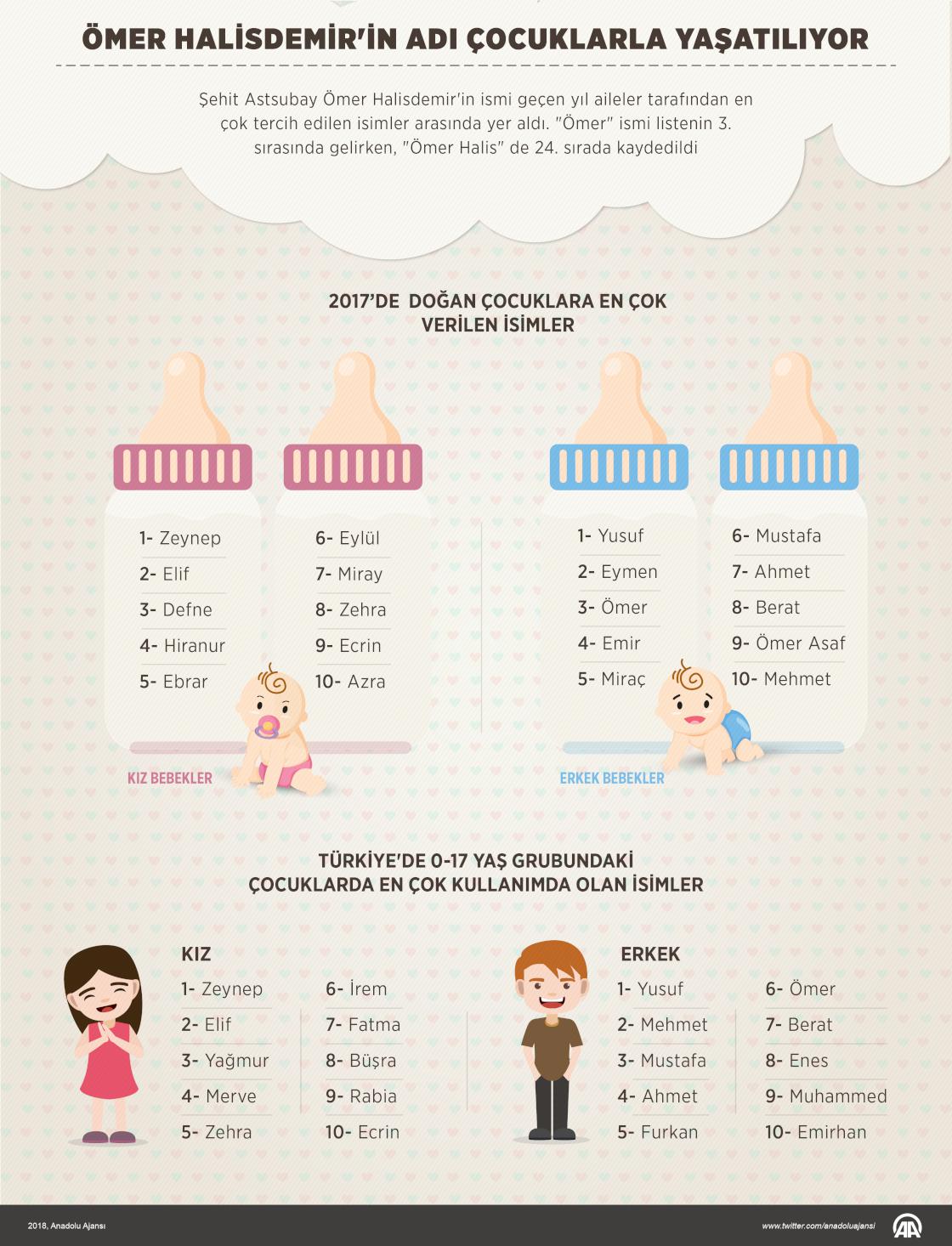 ÖMER HALİSDEMİR'İN ADI ÇOCUKLARLA YAŞATILIYOR

Şehit Astsubay Ömer Halisdemir'in ismi geçen yıl aileler tarafından en çok tercih edilen isimler arasında yer aldı. "Ömer" ismi listenin 3. sırasında gelirken, "Ömer Halis" de 24. sırada kaydedildi

2017'DE DOĞAN ÇOCUKLARA EN ÇOK VERİLEN İSİMLER

1- Zeynep
2- Elif
3- Defne
4- Hiranur
5- Ebrar

6- Eylül
7- Miray
8- Zehra
9- Ecrin
10- Azra

KIZ BEBEKLER

1- Yusuf
2- Eymen
3- Ömer
4- Emir
5- Miraç

6- Mustafa
7- Ahmet
8- Berat
9- Ömer Asaf
10- Mehmet

ERKEK BEBEKLER

TÜRKİYE'DE 0-17 YAŞ GRUBUNDAKİ ÇOCUKLARDA EN ÇOK KULLANIMDA OLAN İSİMLER

KIZ
1- Zeynep
2- Elif
3- Yağmur
4- Merve
5- Zehra

6- İrem
7- Fatma
8- Büşra
9- Rabia
10- Ecrin

ERKEK
1- Yusuf
2- Mehmet
3- Mustafa
4- Ahmet
5- Furkan

6- Ömer
7- Berat
8- Enes
9- Muhammed
10- Emirhan

2018, Anadolu Ajansı
www.twitter.com/anadoluajansi
AA