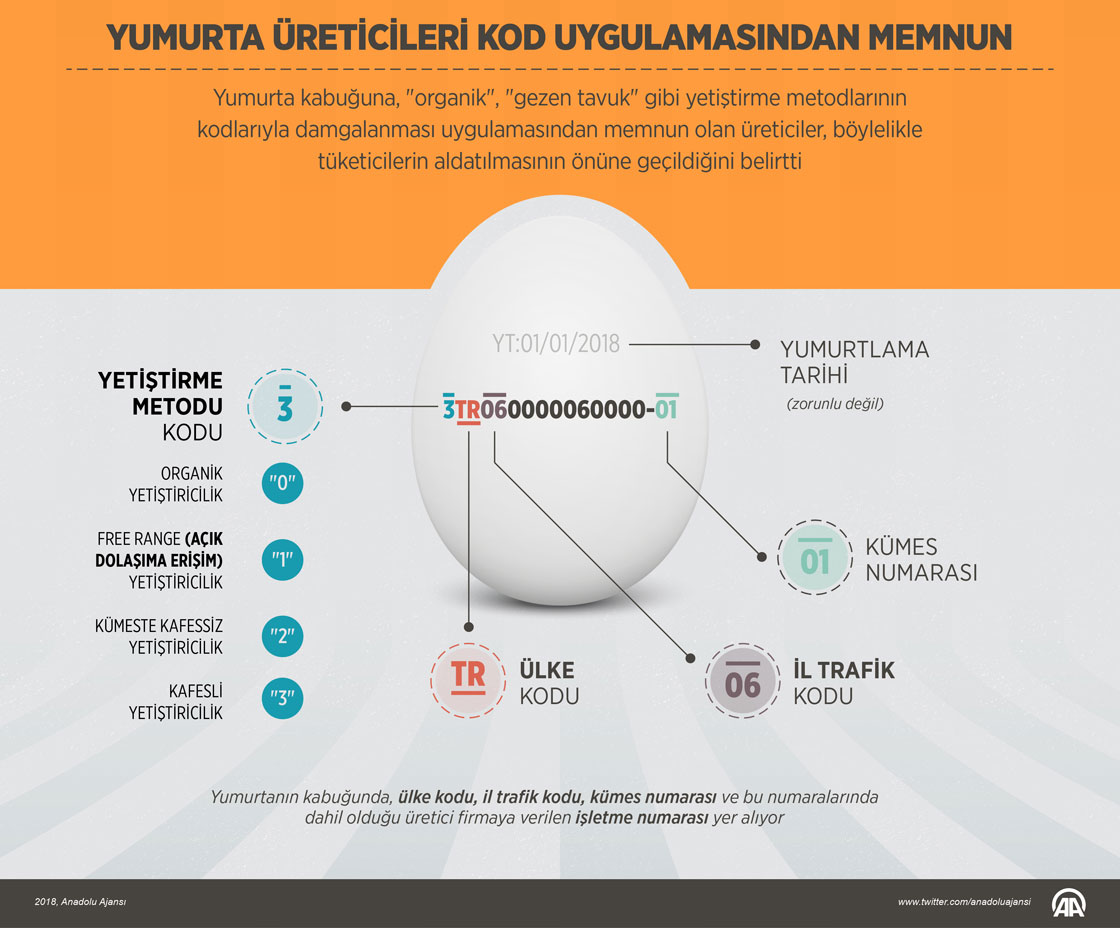 YUMURTA ÜRETİCİLERİ KOD UYGULAMASINDAN MEMNUN

Yumurta kabuğuna, "organik", "gezen tavuk" gibi yetiştirme metodlarının kodlarıyla damgalanması uygulamasından memnun olan üreticiler, böylelikle tüketicilerin aldatılmasının önüne geçildiğini belirtti

YT:01/01/2018

YUMURTLAMA TARİHİ
(zorunlu değil)

YETİŞTİRME METODU KODU
3

3TR060000060000-01

ORGANİK YETİŞTİRİCİLİK "0"

FREE RANGE (AÇIK DOLAŞIMA ERİŞİM) YETİŞTİRİCİLİK "1"

KÜMESTE KAFESSİZ YETİŞTİRİCİLİK "2"

KAFESLİ YETİŞTİRİCİLİK "3"

01 KÜMES NUMARASI

TR ÜLKE KODU

06 İL TRAFİK KODU

Yumurtanın kabuğunda, ülke kodu, il trafik kodu, kümes numarası ve bu numaralarında dahil olduğu üretici firmaya verilen işletme numarası yer alıyor

2018, Anadolu Ajansı

www.twitter.com/anadoluajansi

AA