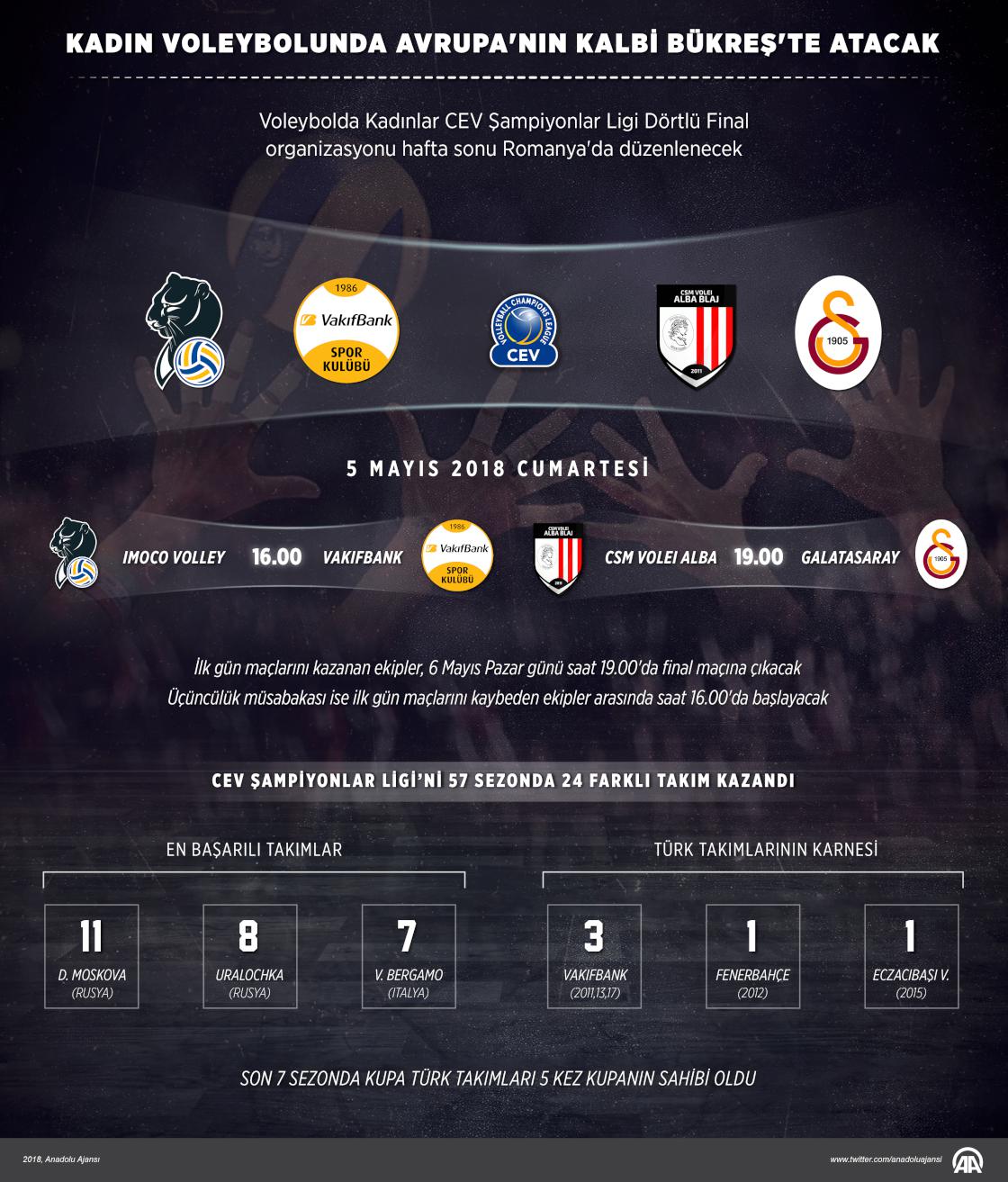 KADIN VOLEYBOLUNDA AVRUPA'NIN KALBİ BÜKREŞ'TE ATACAK

Voleybolda Kadınlar CEV Şampiyonlar Ligi Dörtlü Final organizasyonu hafta sonu Romanya'da düzenlenecek

1986 VakıfBank SPOR KULÜBÜ

VOLLEYBALL CHAMPIONS LEAGUE CEV

CSM VOLEI ALBA BLAJ 2011

1905

5 MAYIS 2018 CUMARTESİ

IMOCO VOLLEY 16.00 VAKIFBANK

1986 VakıfBank SPOR KULÜBÜ

CSM VOLEI ALBA BLAJ 2011

CSM VOLEI ALBA 19.00 GALATASARAY

1905

İlk gün maçlarını kazanan ekipler, 6 Mayıs Pazar günü saat 19.00'da final maçına çıkacak
Üçüncülük müsabakası ise ilk gün maçlarını kaybeden ekipler arasında saat 16.00'da başlayacak

CEV ŞAMPİYONLAR LİGİ'Nİ 57 SEZONDA 24 FARKLI TAKIM KAZANDI

EN BAŞARILI TAKIMLAR

11 D. MOSKOVA (RUSYA)

8 URALOCHKA (RUSYA)

7 V. BERGAMO (İTALYA)

TÜRK TAKIMLARININ KARNESİ

3 VAKIFBANK (2011,13,17)

1 FENERBAHÇE (2012)

1 ECZACIBAŞI V. (2015)

SON 7 SEZONDA KUPA TÜRK TAKIMLARI 5 KEZ KUPANIN SAHİBİ OLDU

2018, Anadolu Ajansı

www.twitter.com/anadoluajansi

AA