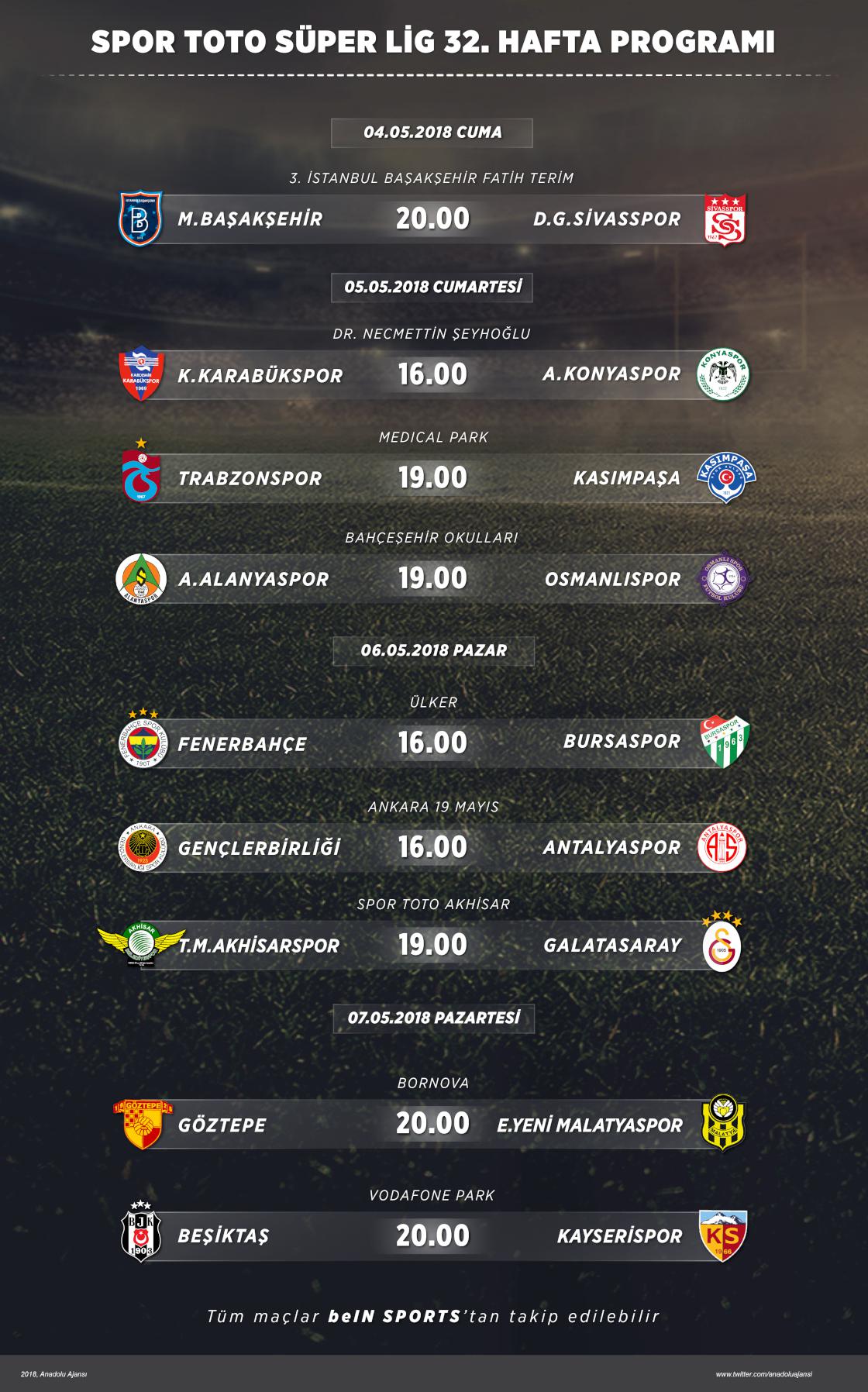 SPOR TOTO SÜPER LİG 32. HAFTA PROGRAMI

04.05.2018 CUMA

3. İSTANBUL BAŞAKŞEHİR FATİH TERİM

M.BAŞAKŞEHİR 20.00 D.G.SİVASSPOR

05.05.2018 CUMARTESİ

DR. NECMETTİN ŞEYHOĞLU

K.KARABÜKSPOR 16.00 A.KONYASPOR

MEDICAL PARK

TRABZONSPOR 19.00 KASIMPAŞA

BAHÇEŞEHİR OKULLARI

A.ALANYASPOR 19.00 OSMANLISPOR

06.05.2018 PAZAR

ÜLKER

FENERBAHÇE 16.00 BURSASPOR

ANKARA 19 MAYIS

GENÇLERBİRLİĞİ 16.00 ANTALYASPOR

SPOR TOTO AKHİSAR

T.M.AKHİSARSPOR 19.00 GALATASARAY

07.05.2018 PAZARTESİ

BORNOVA

GÖZTEPE 20.00 E.YENİ MALATYASPOR

VODAFONE PARK

BEŞİKTAŞ 20.00 KAYSERİSPOR

Tüm maçlar beIN SPORTS'tan takip edilebilir

2018, Anadolu Ajansı

www.twitter.com/anadoluajansi