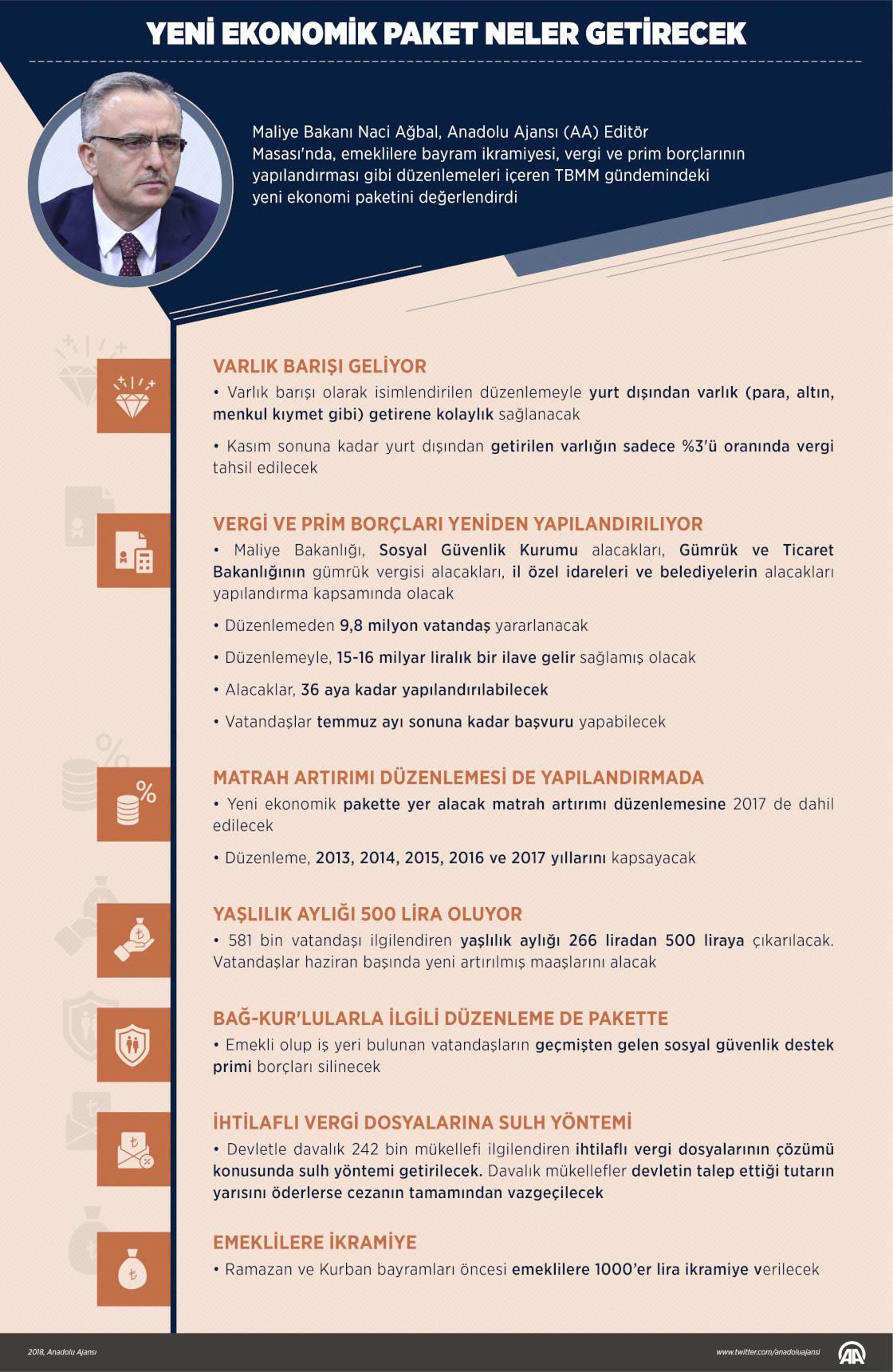 YENİ EKONOMİK PAKET NELER GETİRECEK

Maliye Bakanı Naci Ağbal, Anadolu Ajansı (AA) Editör Masası'nda, emeklilere bayram ikramiyesi, vergi ve prim borçlarının yapılandırması gibi düzenlemeleri içeren TBMM gündemindeki yeni ekonomi paketini değerlendirdi

VARLIK BARIŞI GELİYOR
• Varlık barışı olarak isimlendirilen düzenlemeyle yurt dışından varlık (para, altın, menkul kıymet gibi) getirene kolaylık sağlanacak

• Kasım sonuna kadar yurt dışından getirilen varlığın sadece %3'ü oranında vergi tahsil edilecek

VERGİ VE PRİM BORÇLARI YENİDEN YAPILANDIRILIYOR
• Maliye Bakanlığı, Sosyal Güvenlik Kurumu alacakları, Gümrük ve Ticaret Bakanlığının gümrük vergisi alacakları, il özel idareleri ve belediyelerin alacakları yapılandırma kapsamında olacak

• Düzenlemeden 9,8 milyon vatandaş yararlanacak

• Düzenlemeyle, 15-16 milyar liralık bir ilave gelir sağlamış olacak

• Alacaklar, 36 aya kadar yapılandırılabilecek

• Vatandaşlar temmuz ayı sonuna kadar başvuru yapabilecek

MATRAH ARTIRIMI DÜZENLEMESİ DE YAPILANDIRMADA
• Yeni ekonomik pakette yer alacak matrah artırımı düzenlemesine 2017 de dahil edilecek

• Düzenleme, 2013, 2014, 2015, 2016 ve 2017 yıllarını kapsayacak

YAŞLILIK AYLIĞI 500 LİRA OLUYOR
• 581 bin vatandaşı ilgilendiren yaşlılık aylığı 266 liradan 500 liraya çıkarılacak. Vatandaşlar haziran başında yeni artırılmış maaşlarını alacak

BAĞ-KUR'LULARLA İLGİLİ DÜZENLEME DE PAKETTE
• Emekli olup iş yeri bulunan vatandaşların geçmişten gelen sosyal güvenlik destek primi borçları silinecek

İHTİLAFLI VERGİ DOSYALARINA SULH YÖNTEMİ
• Devletle davalık 242 bin mükellefi ilgilendiren ihtilaflı vergi dosyalarının çözümü konusunda sulh yöntemi getirilecek. Davalık mükellefler devletin talep ettiği tutarın yarısını öderlerse cezanın tamamından vazgeçilecek

EMEKLİLERE İKRAMİYE
• Ramazan ve Kurban bayramları öncesi emeklilere 1000'er lira ikramiye verilecek

2018, Anadolu Ajansı
www.twitter.com/anadoluajansi
AA