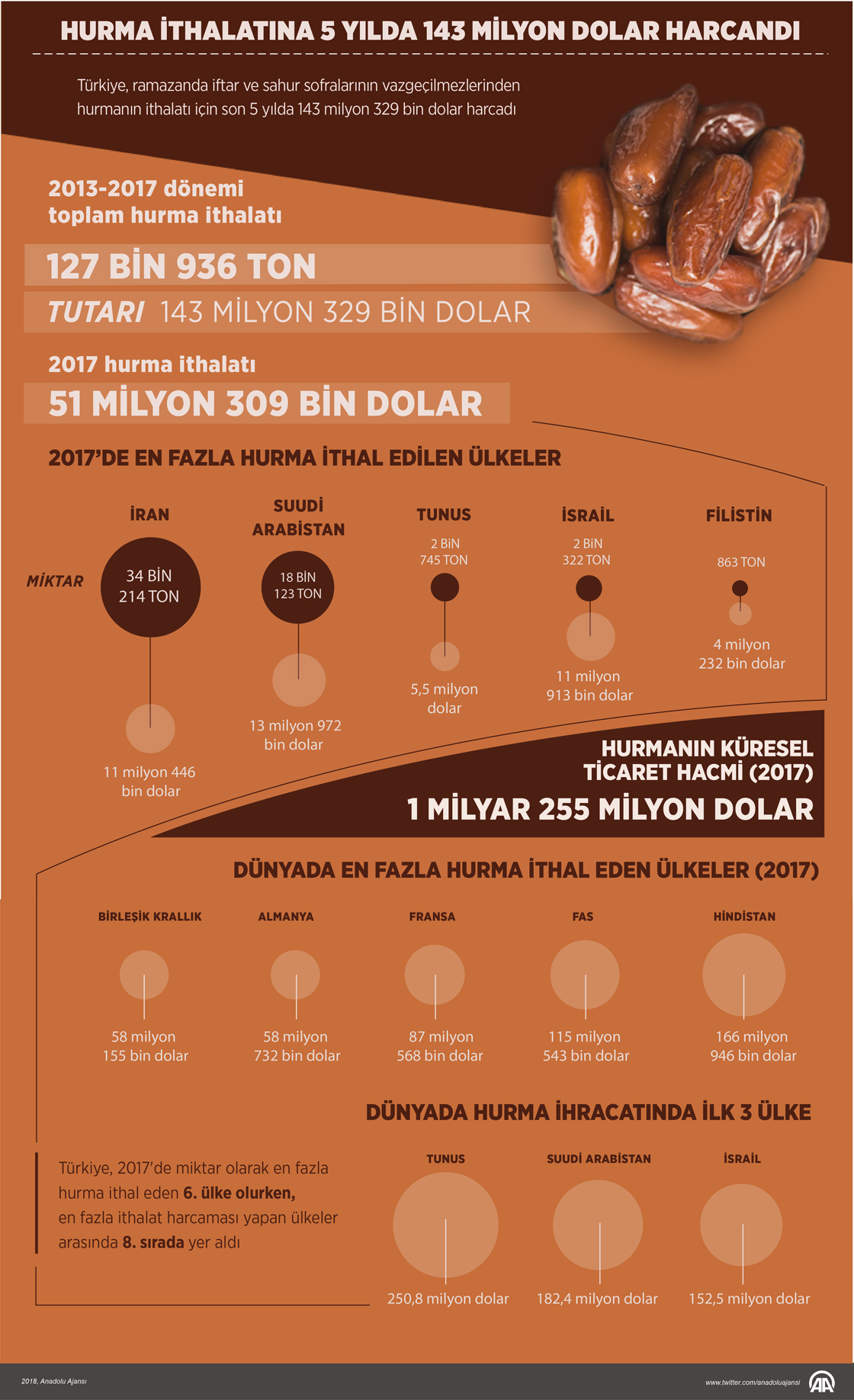 HURMA İTHALATINA 5 YILDA 143 MİLYON DOLAR HARCANDI

Türkiye, ramazanda iftar ve sahur sofralarının vazgeçilmezlerinden hurmanın ithalatı için son 5 yılda 143 milyon 329 bin dolar harcadı

2013-2017 dönemi toplam hurma ithalatı

127 BİN 936 TON

TUTARI 143 MİLYON 329 BİN DOLAR

2017 hurma ithalatı

51 MİLYON 309 BİN DOLAR

2017'DE EN FAZLA HURMA İTHAL EDİLEN ÜLKELER

MİKTAR

İRAN
34 BİN 214 TON
11 milyon 446 bin dolar

SUUDİ ARABİSTAN
18 BİN 123 TON
13 milyon 972 bin dolar

TUNUS
2 BİN 745 TON
5,5 milyon dolar

İSRAİL
2 BİN 322 TON
11 milyon 913 bin dolar

FİLİSTİN
863 TON
4 milyon 232 bin dolar

HURMANIN KÜRESEL TİCARET HACMİ (2017)

1 MİLYAR 255 MİLYON DOLAR

DÜNYADA EN FAZLA HURMA İTHAL EDEN ÜLKELER (2017)

BİRLEŞİK KRALLIK
58 milyon 155 bin dolar

ALMANYA
58 milyon 732 bin dolar

FRANSA
87 milyon 568 bin dolar

FAS
115 milyon 543 bin dolar

HİNDİSTAN
166 milyon 946 bin dolar

DÜNYADA HURMA İHRACATINDA İLK 3 ÜLKE

Türkiye, 2017'de miktar olarak en fazla hurma ithal eden 6. ülke olurken, en fazla ithalat harcaması yapan ülkeler arasında 8. sırada yer aldı

TUNUS
250,8 milyon dolar

SUUDİ ARABİSTAN
182,4 milyon dolar

İSRAİL
152,5 milyon dolar

2018, Anadolu Ajansı

www.twitter.com/anadoluajansi

AA