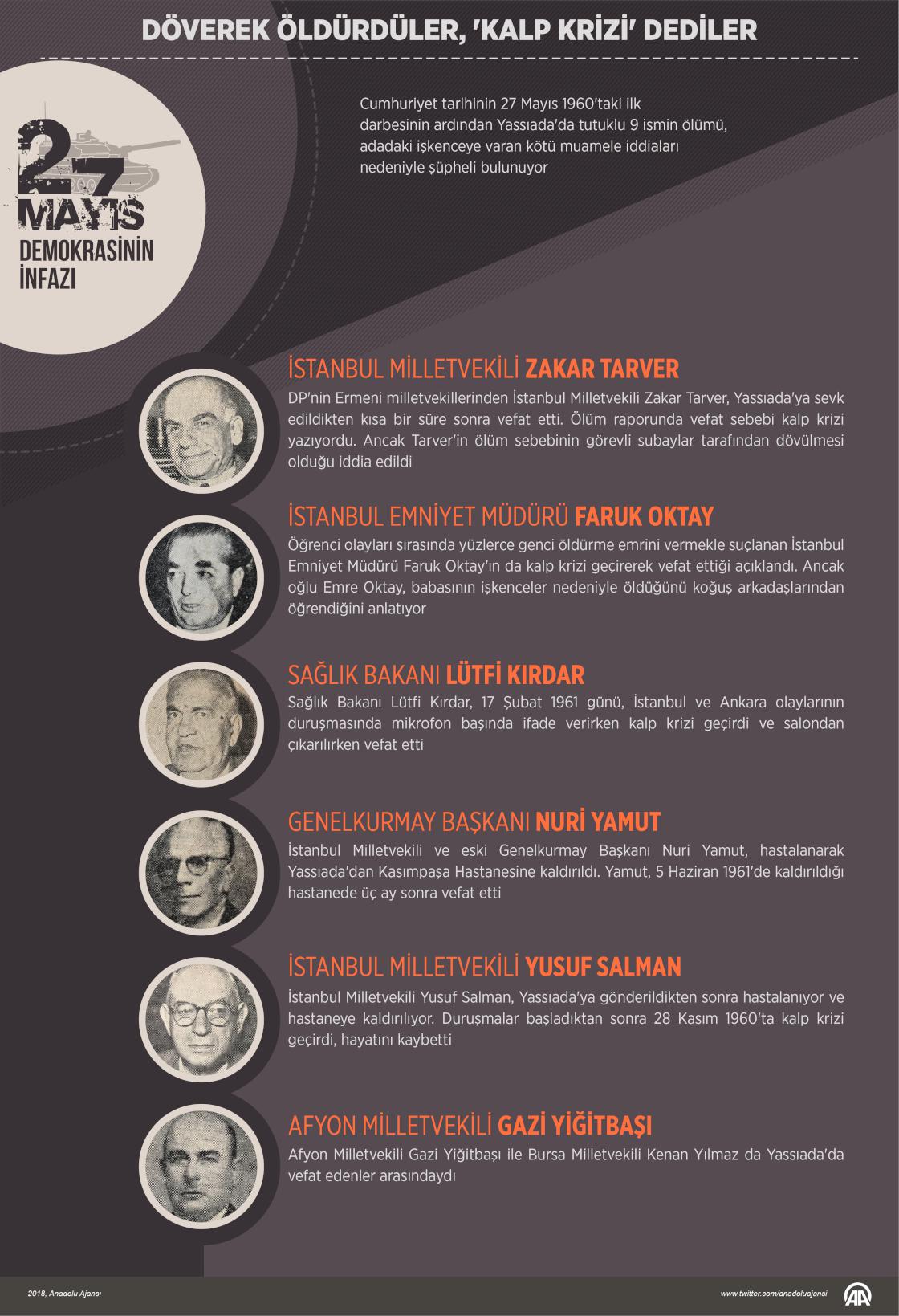 DÖVEREK ÖLDÜRDÜLER, 'KALP KRİZİ' DEDİLER

27 MAYIS
DEMOKRASİNİN İNFAZI

Cumhuriyet tarihinin 27 Mayıs 1960'taki ilk darbesinin ardından Yassıada'da tutuklu 9 ismin ölümü, adadaki işkenceye varan kötü muamele iddiaları nedeniyle şüpheli bulunuyor

İSTANBUL MİLLETVEKİLİ ZAKAR TARVER
DP'nin Ermeni milletvekillerinden İstanbul Milletvekili Zakar Tarver, Yassıada'ya sevk edildikten kısa bir süre sonra vefat etti. Ölüm raporunda vefat sebebi kalp krizi yazıyordu. Ancak Tarver'in ölüm sebebinin görevli subaylar tarafından dövülmesi olduğu iddia edildi

İSTANBUL EMNİYET MÜDÜRÜ FARUK OKTAY
Öğrenci olayları sırasında yüzlerce genci öldürme emrini vermekle suçlanan İstanbul Emniyet Müdürü Faruk Oktay'ın da kalp krizi geçirerek vefat ettiği açıklandı. Ancak oğlu Emre Oktay, babasının işkenceler nedeniyle öldüğünü koğuş arkadaşlarından öğrendiğini anlatıyor

SAĞLIK BAKANI LÜTFİ KIRDAR
Sağlık Bakanı Lütfi Kırdar, 17 Şubat 1961 günü, İstanbul ve Ankara olaylarının duruşmasında mikrofon başında ifade verirken kalp krizi geçirdi ve salondan çıkarılırken vefat etti

GENELKURMAY BAŞKANI NURİ YAMUT
İstanbul Milletvekili ve eski Genelkurmay Başkanı Nuri Yamut, hastalanarak Yassıada'dan Kasımpaşa Hastanesine kaldırıldı. Yamut, 5 Haziran 1961'de kaldırıldığı hastanede üç ay sonra vefat etti

İSTANBUL MİLLETVEKİLİ YUSUF SALMAN
İstanbul Milletvekili Yusuf Salman, Yassıada'ya gönderildikten sonra hastalanıyor ve hastaneye kaldırılıyor. Duruşmalar başladıktan sonra 28 Kasım 1960'ta kalp krizi geçirdi, hayatını kaybetti

AFYON MİLLETVEKİLİ GAZİ YİĞİTBAŞI
Afyon Milletvekili Gazi Yiğitbaşı ile Bursa Milletvekili Kenan Yılmaz da Yassıada'da vefat edenler arasındaydı

2018, Anadolu Ajansı
www.twitter.com/anadoluajansi
AA