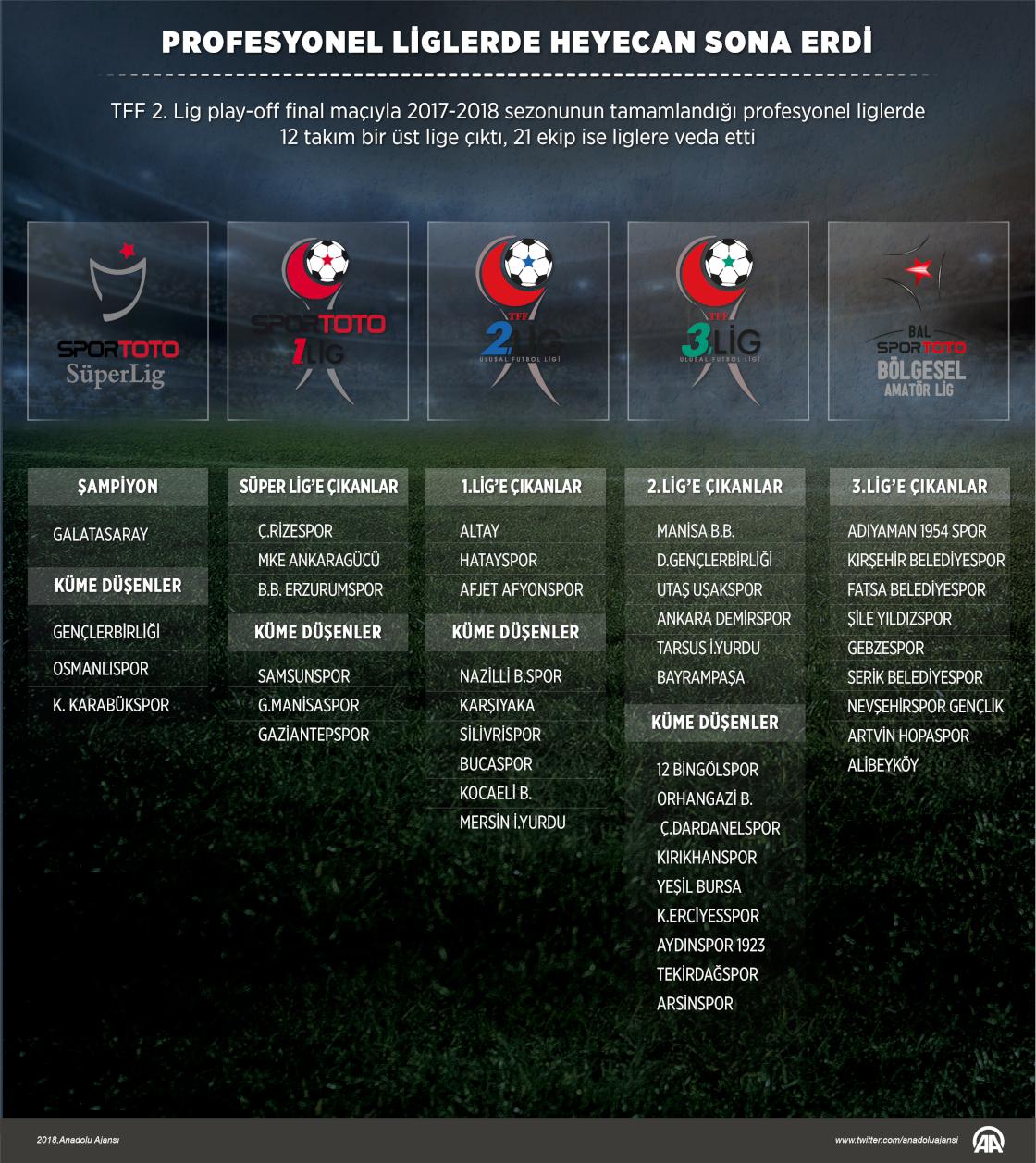 PROFESYONEL LİGLERDE HEYECAN SONA ERDİ

TFF 2. Lig play-off final maçıyla 2017-2018 sezonunun tamamlandığı profesyonel liglerde 12 takım bir üst lige çıktı, 21 ekip ise liglere veda etti

SPORTOTO SüperLig

SPORTOTO 1.LİG

TFF 2.LİG ULUSAL FUTBOL LİGİ

TFF 3.LİG ULUSAL FUTBOL LİGİ

BAL SPORTOTO BÖLGESEL AMATÖR LİG

ŞAMPİYON
GALATASARAY

KÜME DÜŞENLER
GENÇLERBİRLİĞİ
OSMANLISPOR
K. KARABÜKSPOR

SÜPER LİG'E ÇIKANLAR
Ç.RİZESPOR
MKE ANKARAGÜCÜ
B.B. ERZURUMSPOR

KÜME DÜŞENLER
SAMSUNSPOR
G.MANİSASPOR
GAZİANTEPSPOR

1.LİG'E ÇIKANLAR
ALTAY
HATAYSPOR
AFJET AFYONSPOR

KÜME DÜŞENLER
NAZİLLİ B.SPOR
KARŞIYAKA
SİLİVRİSPOR
BUCASPOR
KOCAELİ B.
MERSİN İ.YURDU

2.LİG'E ÇIKANLAR
MANİSA B.B.
D.GENÇLERBİRLİĞİ
UTAŞ UŞAKSPOR
ANKARA DEMİRSPOR
TARSUS İ.YURDU
BAYRAMPAŞA

KÜME DÜŞENLER
12 BİNGÖLSPOR
ORHANGAZİ B.
Ç.DARDANELSPOR
KIRIKHANSPOR
YEŞİL BURSA
K.ERCİYESSPOR
AYDINSPOR 1923
TEKİRDAĞSPOR
ARSİNSPOR

3.LİG'E ÇIKANLAR
ADIYAMAN 1954 SPOR
KIRŞEHİR BELEDİYESPOR
FATSA BELEDİYESPOR
ŞİLE YILDIZSPOR
GEBZESPOR
SERİK BELEDİYESPOR
NEVŞEHİRSPOR GENÇLİK
ARTVİN HOPASPOR
ALİBEYKÖY

2018,Anadolu Ajansı
www.twitter.com/anadoluajansi
AA