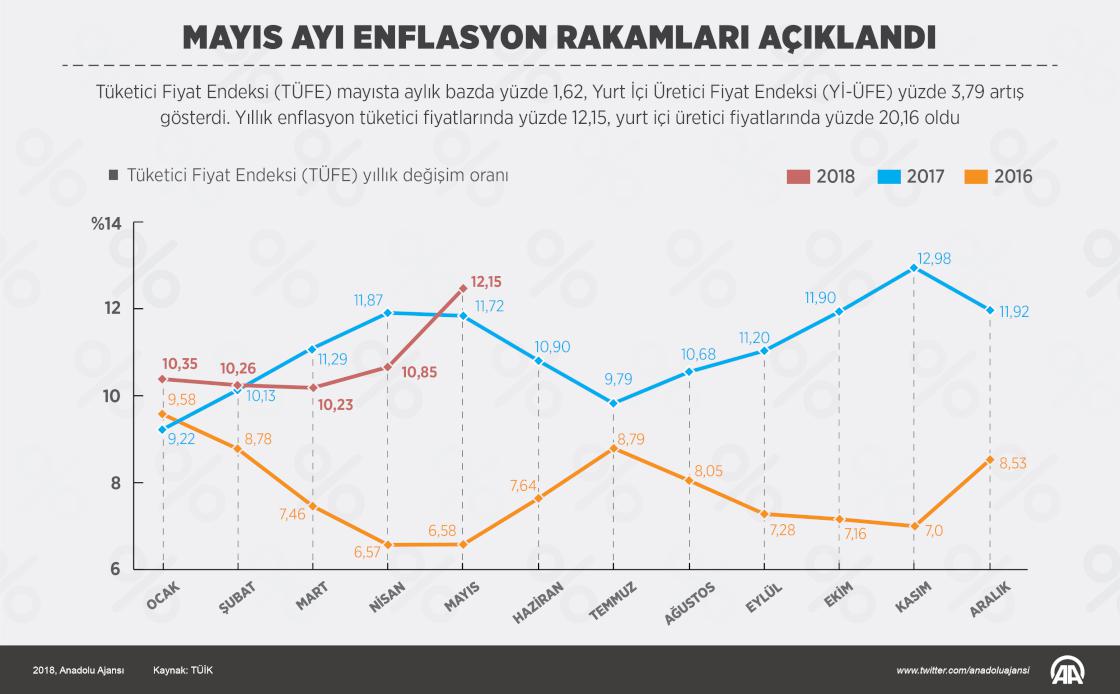 MAYIS AYI ENFLASYON RAKAMLARI AÇIKLANDI

Tüketici Fiyat Endeksi (TÜFE) mayısta aylık bazda yüzde 1,62, Yurt İçi Üretici Fiyat Endeksi (Yİ-ÜFE) yüzde 3,79 artış gösterdi. Yıllık enflasyon tüketici fiyatlarında yüzde 12,15, yurt içi üretici fiyatlarında yüzde 20,16 oldu

Tüketici Fiyat Endeksi (TÜFE) yıllık değişim oranı

2018 2017 2016

%14
12
10
8
6

10,35 10,26 10,23 10,85 12,15

9,22 10,13 11,29 11,87 11,72 10,90 9,79 10,68 11,20 11,90 12,98 11,92

9,58 8,78 7,46 6,57 6,58 7,64 8,79 8,05 7,28 7,16 7,0 8,53

OCAK ŞUBAT MART NİSAN MAYIS HAZİRAN TEMMUZ AĞUSTOS EYLÜL EKİM KASIM ARALIK

2018, Anadolu Ajansı Kaynak: TÜİK www.twitter.com/anadoluajansi AA