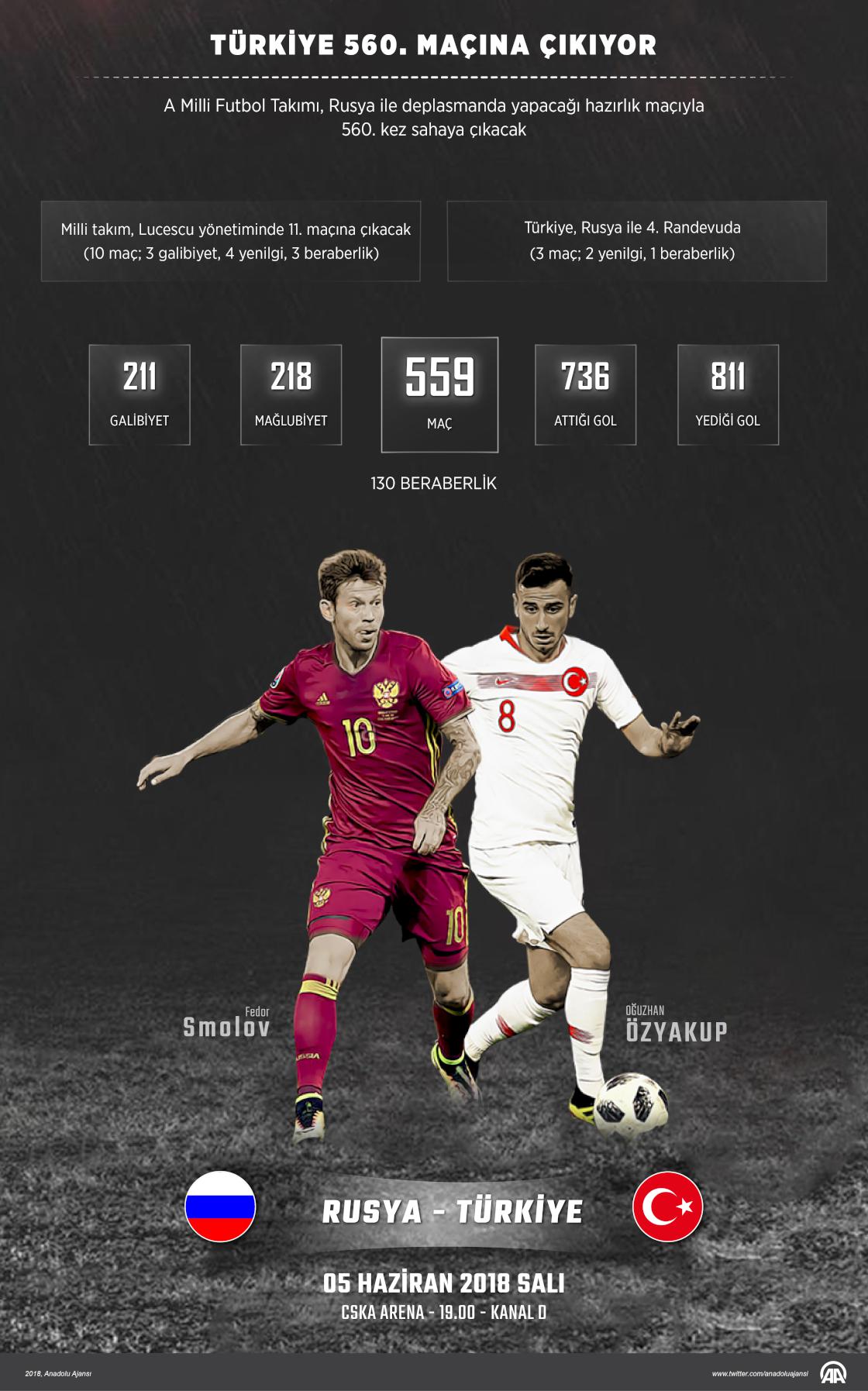 TÜRKİYE 560. MAÇINA ÇIKIYOR

A Milli Futbol Takımı, Rusya ile deplasmanda yapacağı hazırlık maçıyla 560. kez sahaya çıkacak

Milli takım, Lucescu yönetiminde 11. maçına çıkacak (10 maç; 3 galibiyet, 4 yenilgi, 3 beraberlik)

Türkiye, Rusya ile 4. Randevuda (3 maç; 2 yenilgi, 1 beraberlik)

211 GALİBİYET

218 MAĞLUBİYET

559 MAÇ

736 ATTIĞI GOL

811 YEDİĞİ GOL

130 BERABERLİK

10

8

10

Fedor Smolov

OĞUZHAN ÖZYAKUP

RUSYA - TÜRKİYE

05 HAZİRAN 2018 SALI

CSKA ARENA - 19.00 - KANAL D

2018, Anadolu Ajansı

www.twitter.com/anadoluajansi

AA