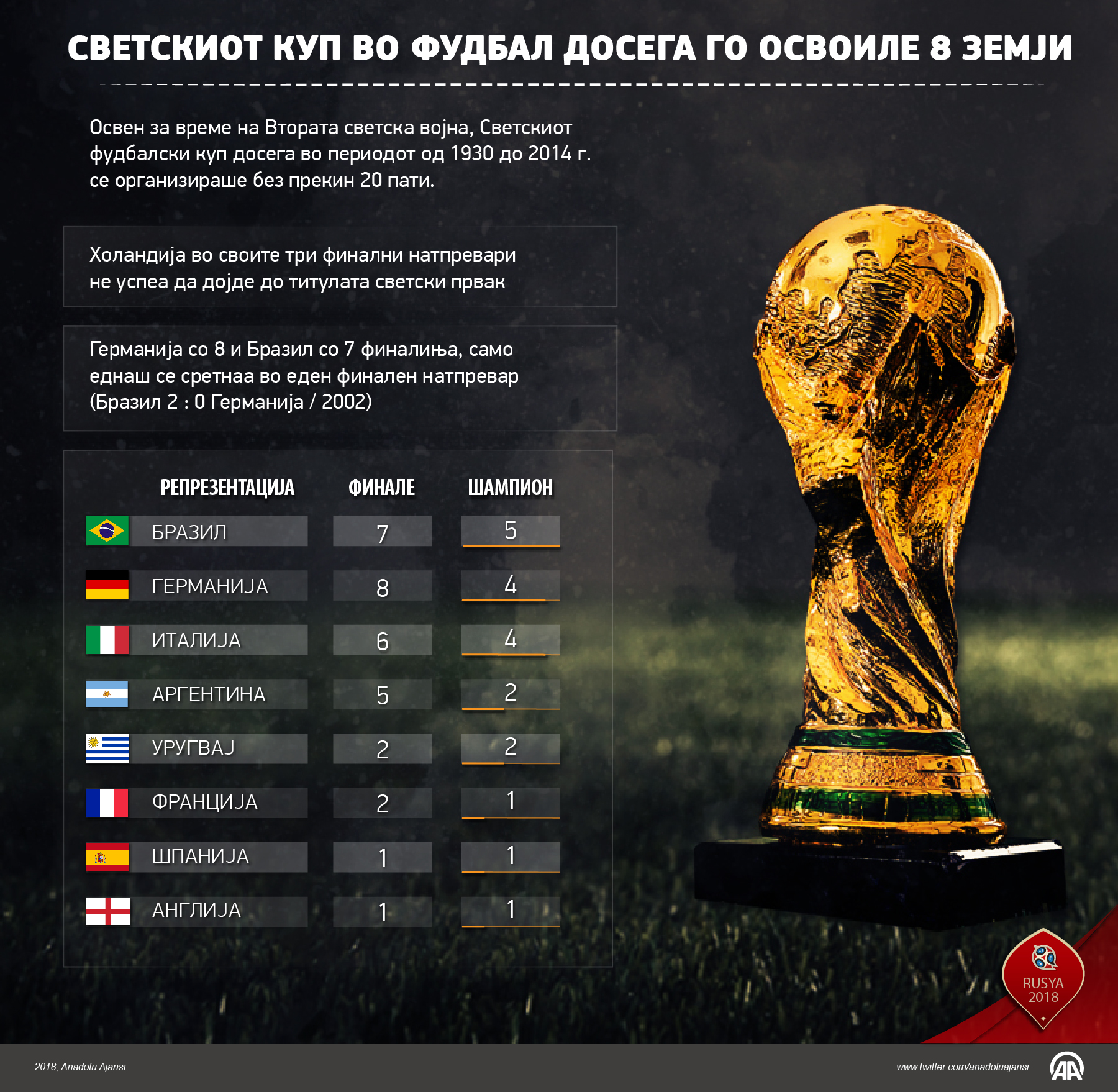 СВЕТСКИОТ КУП ВО ФУДБАЛ ДОСЕГА ГО ОСВОИЛЕ 8 ЗЕМЈИ

Освен за време на Втората светска војна, Светскиот фудбалски куп досега во периодот од 1930 до 2014 г. се организираше без прекин 20 пати.

Холандија во своите три финални натпревари не успеа да дојде до титулата светски првак

Германија со 8 и Бразил со 7 финалиња, само еднаш се сретнаа во еден финален натпревар (Бразил 2 : 0 Германија / 2002)

| РЕПРЕЗЕНТАЦИЈА | ФИНАЛЕ | ШАМПИОН |
|---|---|---|
| БРАЗИЛ | 7 | 5 |
| ГЕРМАНИЈА | 8 | 4 |
| ИТАЛИЈА | 6 | 4 |
| АРГЕНТИНА | 5 | 2 |
| УРУГВАЈ | 2 | 2 |
| ФРАНЦИЈА | 2 | 1 |
| ШПАНИЈА | 1 | 1 |
| АНГЛИЈА | 1 | 1 |

RUSYA 2018

2018, Anadolu Ajansı
www.twitter.com/anadoluajansi
AA