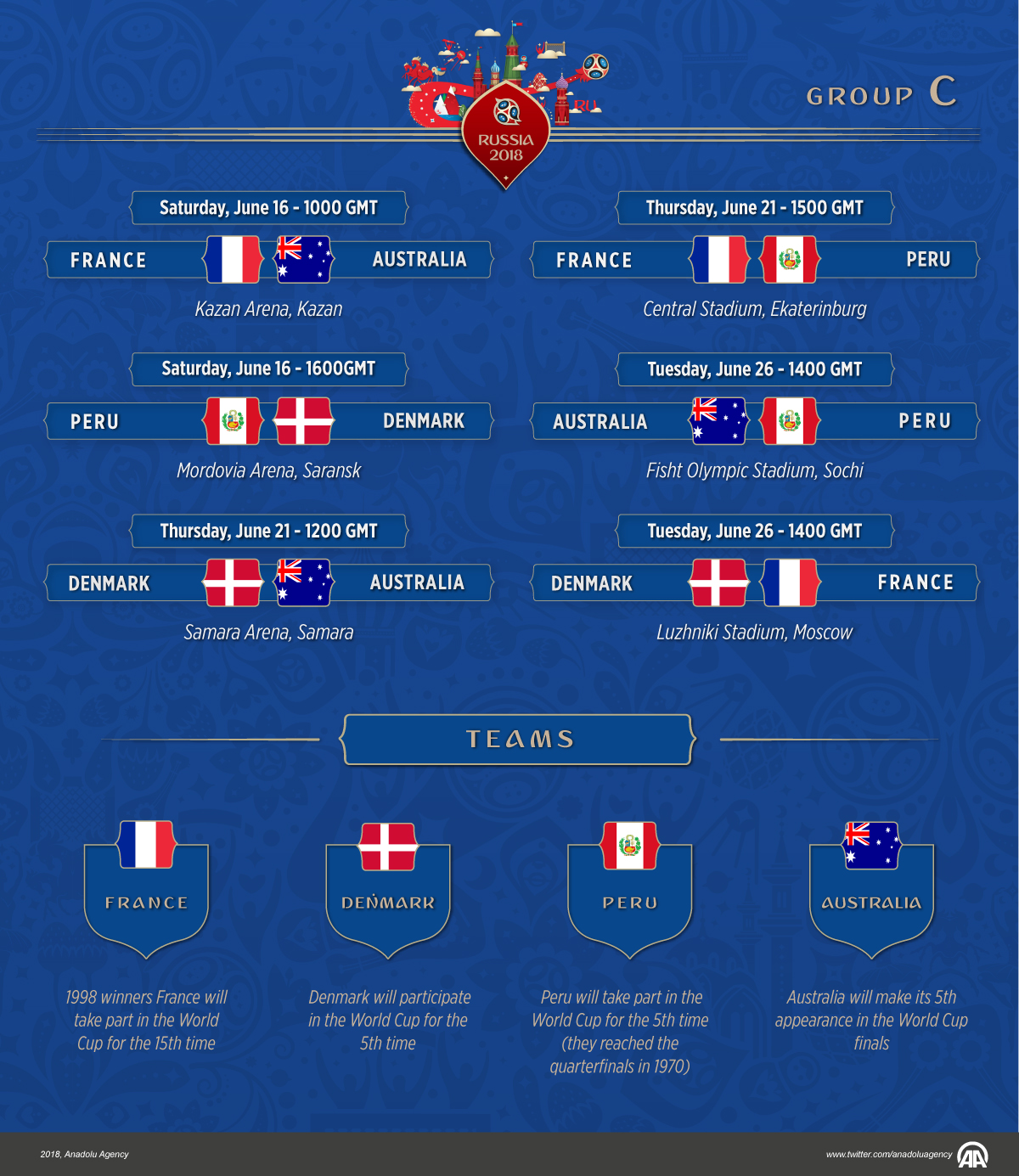 RU
RUSSIA 2018

GROUP C

Saturday, June 16 - 1000 GMT
FRANCE AUSTRALIA
Kazan Arena, Kazan

Saturday, June 16 - 1600GMT
PERU DENMARK
Mordovia Arena, Saransk

Thursday, June 21 - 1200 GMT
DENMARK AUSTRALIA
Samara Arena, Samara

Thursday, June 21 - 1500 GMT
FRANCE PERU
Central Stadium, Ekaterinburg

Tuesday, June 26 - 1400 GMT
AUSTRALIA PERU
Fisht Olympic Stadium, Sochi

Tuesday, June 26 - 1400 GMT
DENMARK FRANCE
Luzhniki Stadium, Moscow

TEAMS

FRANCE
1998 winners France will take part in the World Cup for the 15th time

DENMARK
Denmark will participate in the World Cup for the 5th time

PERU
Peru will take part in the World Cup for the 5th time (they reached the quarterfinals in 1970)

AUSTRALIA
Australia will make its 5th appearance in the World Cup finals

2018, Anadolu Agency
www.twitter.com/anadoluagency AA