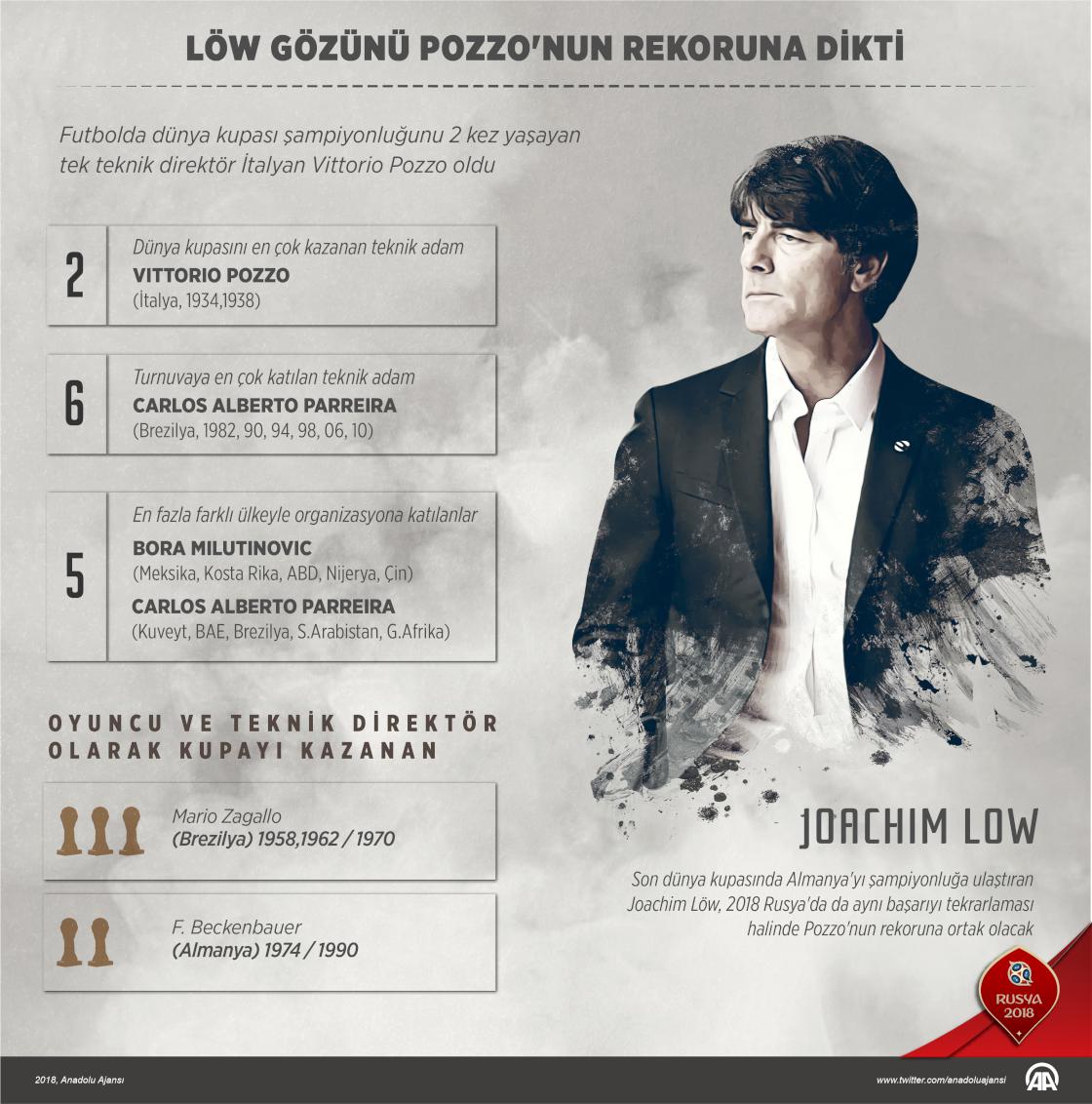 LÖW GÖZÜNÜ POZZO'NUN REKORUNA DİKTİ

Futbolda dünya kupası şampiyonluğunu 2 kez yaşayan tek teknik direktör İtalyan Vittorio Pozzo oldu

2
Dünya kupasını en çok kazanan teknik adam
VITTORIO POZZO
(İtalya, 1934,1938)

6
Turnuvaya en çok katılan teknik adam
CARLOS ALBERTO PARREIRA
(Brezilya, 1982, 90, 94, 98, 06, 10)

5
En fazla farklı ülkeyle organizasyona katılanlar
BORA MILUTINOVIC
(Meksika, Kosta Rika, ABD, Nijerya, Çin)
CARLOS ALBERTO PARREIRA
(Kuveyt, BAE, Brezilya, S.Arabistan, G.Afrika)

OYUNCU VE TEKNİK DİREKTÖR OLARAK KUPAYI KAZANAN

Mario Zagallo
(Brezilya) 1958,1962 / 1970

F. Beckenbauer
(Almanya) 1974 / 1990

JOACHIM LOW

Son dünya kupasında Almanya'yı şampiyonluğa ulaştıran Joachim Löw, 2018 Rusya'da da aynı başarıyı tekrarlaması halinde Pozzo'nun rekoruna ortak olacak

RUSYA 2018

2018, Anadolu Ajansı
www.twitter.com/anadoluajansi
AA