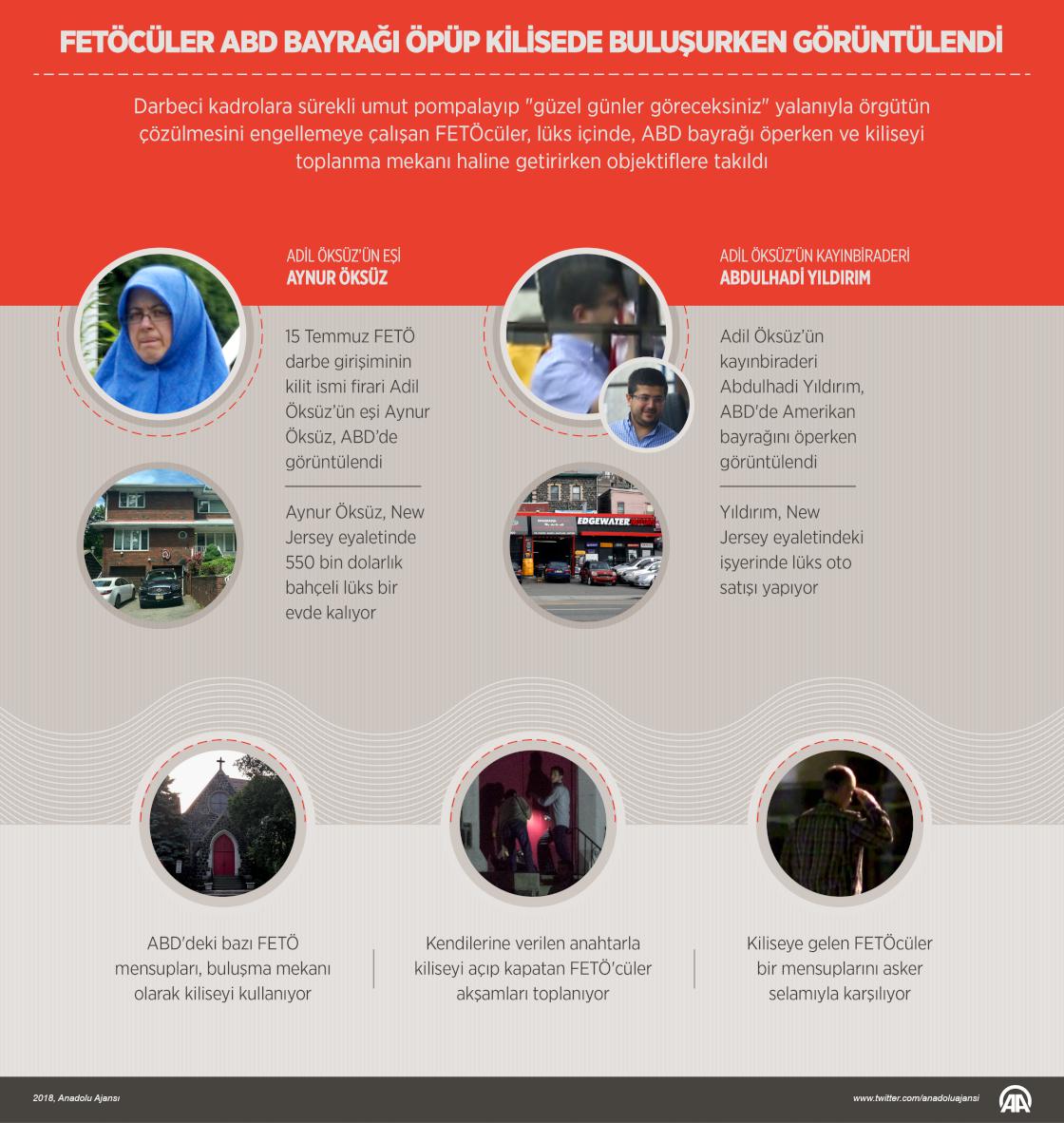 FETÖCÜLER ABD BAYRAĞI ÖPÜP KİLİSEDE BULUŞURKEN GÖRÜNTÜLENDİ

Darbeci kadrolara sürekli umut pompalayıp "güzel günler göreceksiniz" yalanıyla örgütün çözülmesini engellemeye çalışan FETÖcüler, lüks içinde, ABD bayrağı öperken ve kiliseyi toplanma mekanı haline getirirken objektiflere takıldı

ADİL ÖKSÜZ'ÜN EŞİ
AYNUR ÖKSÜZ

15 Temmuz FETÖ darbe girişiminin kilit ismi firari Adil Öksüz'ün eşi Aynur Öksüz, ABD'de görüntülendi

Aynur Öksüz, New Jersey eyaletinde 550 bin dolarlık bahçeli lüks bir evde kalıyor

ADİL ÖKSÜZ'ÜN KAYINBİRADERİ
ABDULHADİ YILDIRIM

Adil Öksüz'ün kayınbiraderi Abdulhadi Yıldırım, ABD'de Amerikan bayrağını öperken görüntülendi

EDGEWATER

Yıldırım, New Jersey eyaletindeki işyerinde lüks oto satışı yapıyor

ABD'deki bazı FETÖ mensupları, buluşma mekanı olarak kiliseyi kullanıyor

Kendilerine verilen anahtarla kiliseyi açıp kapatan FETÖ'cüler akşamları toplanıyor

Kiliseye gelen FETÖcüler bir mensuplarını asker selamıyla karşılıyor

2018, Anadolu Ajansı

www.twitter.com/anadoluajansi

AA