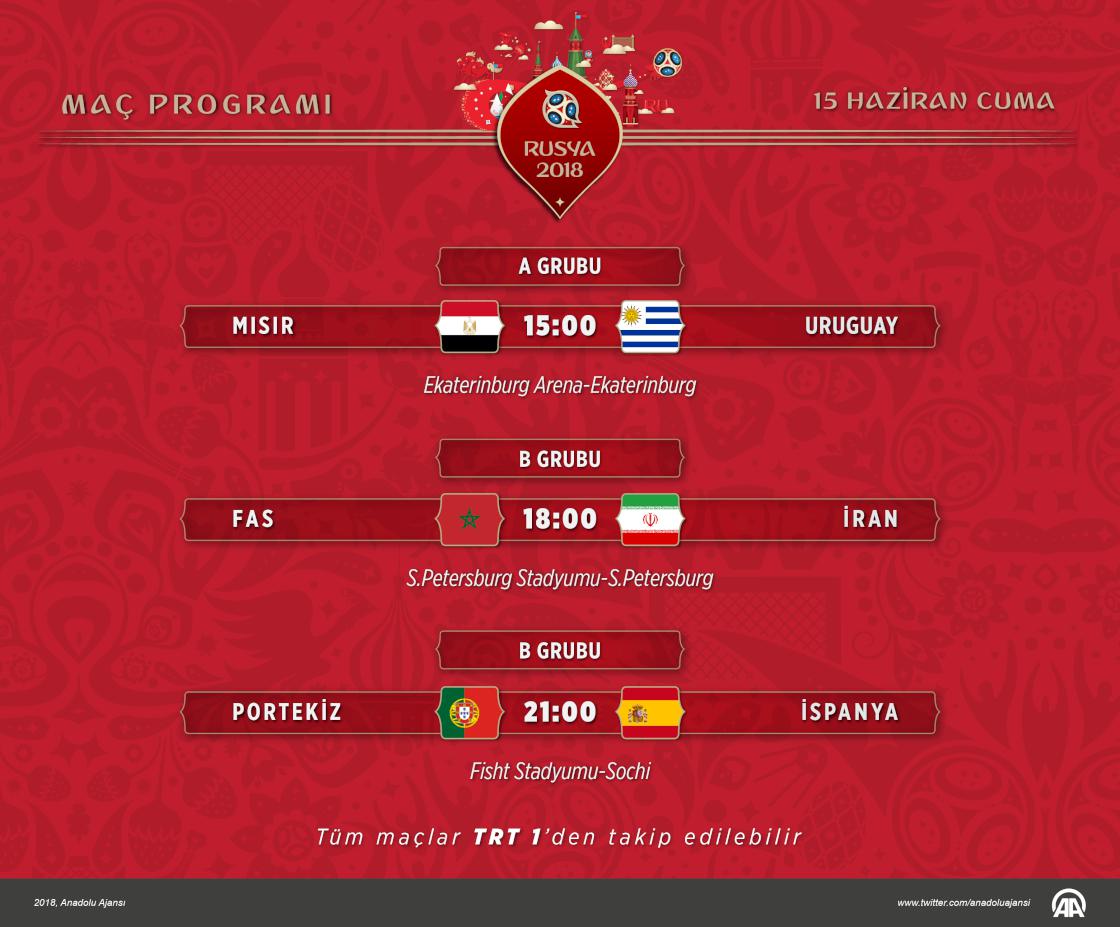 MAÇ PROGRAMI

RUSYA 2018

15 HAZİRAN CUMA

A GRUBU

MISIR 15:00 URUGUAY

Ekaterinburg Arena-Ekaterinburg

B GRUBU

FAS 18:00 İRAN

S.Petersburg Stadyumu-S.Petersburg

B GRUBU

PORTEKİZ 21:00 İSPANYA

Fisht Stadyumu-Sochi

Tüm maçlar TRT 1'den takip edilebilir

2018, Anadolu Ajansı

www.twitter.com/anadoluajansi

AA