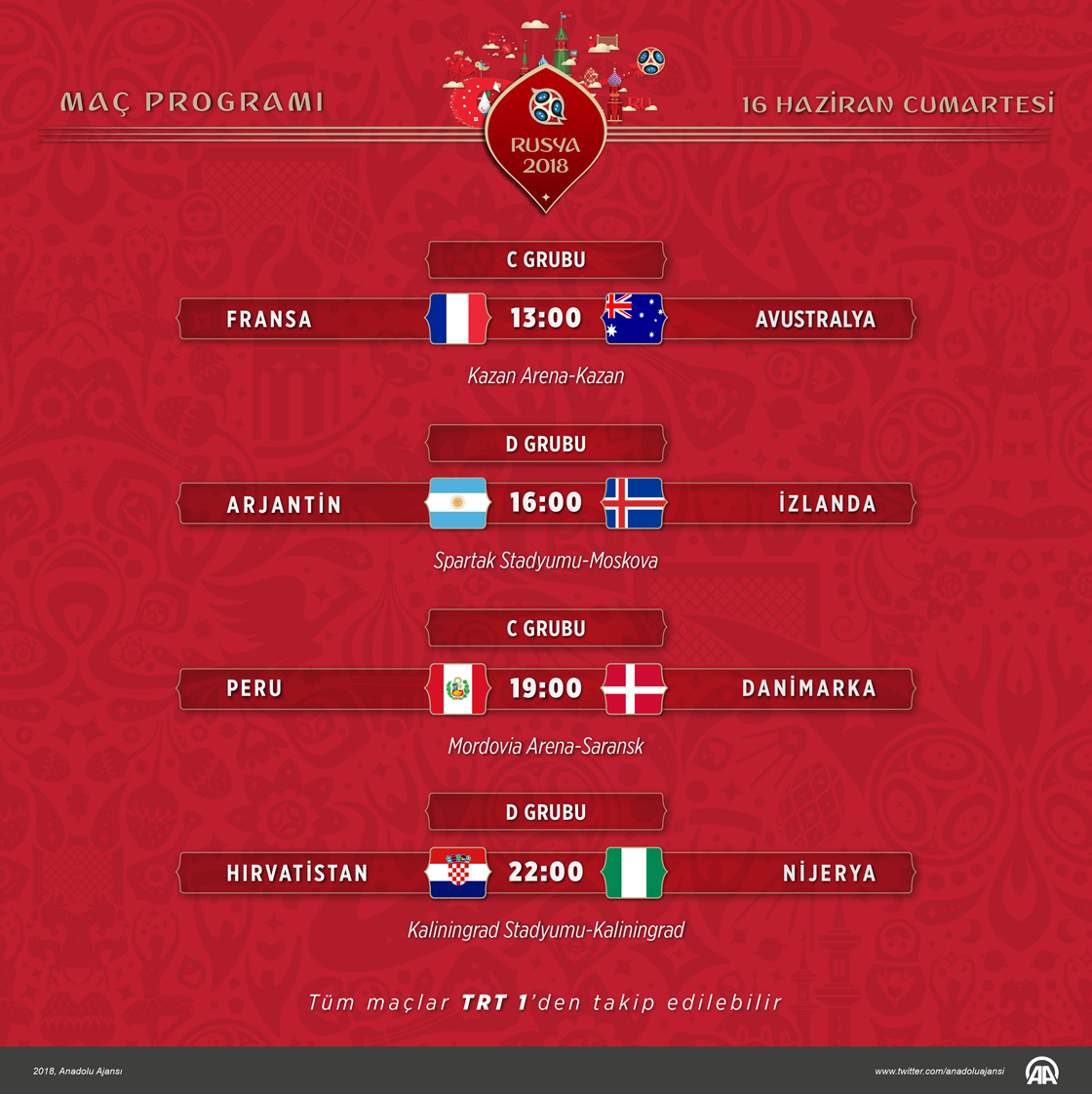 MAÇ PROGRAMI

RUSYA 2018

16 HAZİRAN CUMARTESİ

C GRUBU

FRANSA 13:00 AVUSTRALYA

Kazan Arena-Kazan

D GRUBU

ARJANTİN 16:00 İZLANDA

Spartak Stadyumu-Moskova

C GRUBU

PERU 19:00 DANİMARKA

Mordovia Arena-Saransk

D GRUBU

HIRVATİSTAN 22:00 NİJERYA

Kaliningrad Stadyumu-Kaliningrad

Tüm maçlar TRT 1'den takip edilebilir

2018, Anadolu Ajansı

www.twitter.com/anadoluajansi

AA