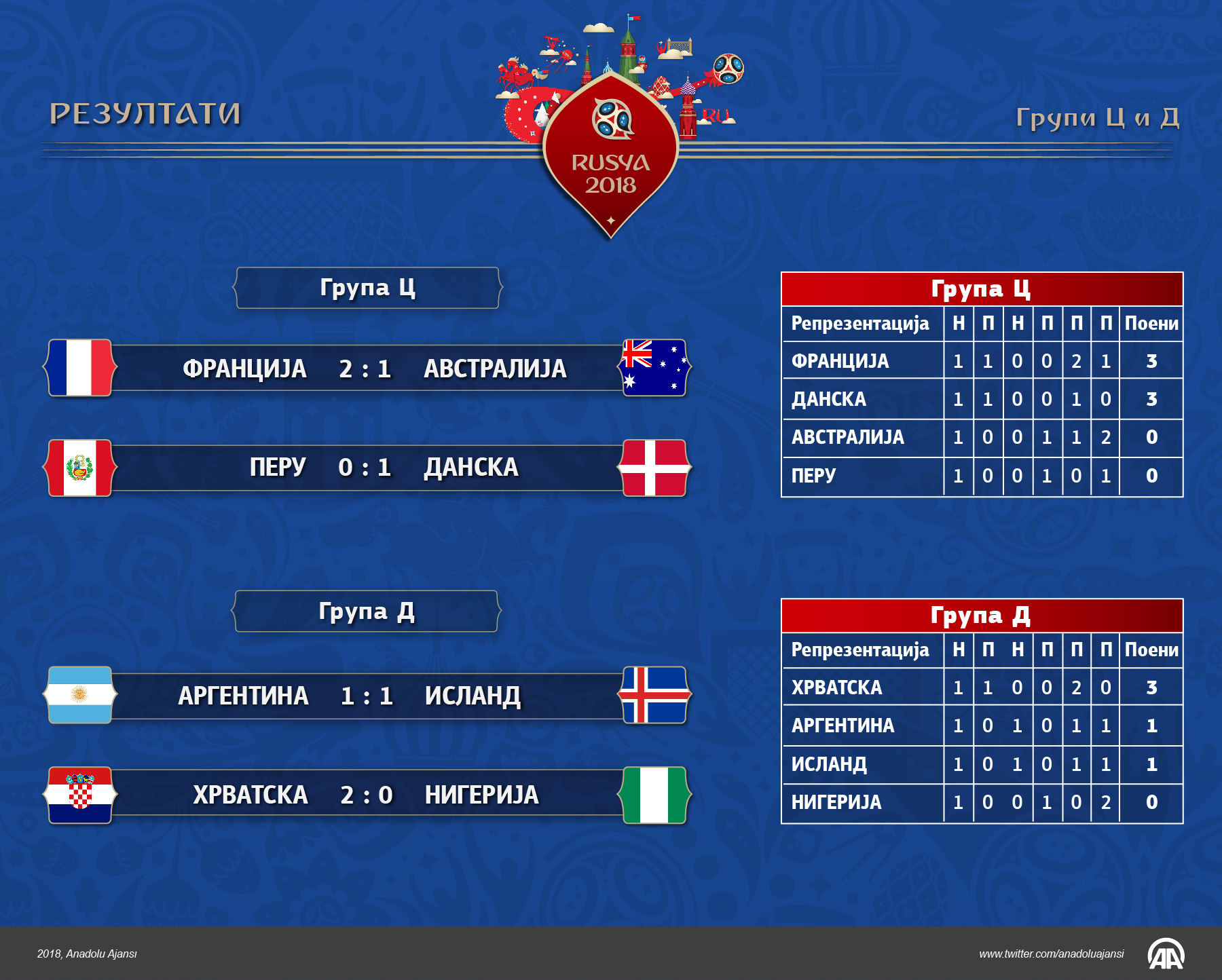 РЕЗУЛТАТИ

RUSYA 2018

RU

Групи Ц и Д

Група Ц

ФРАНЦИЈА 2 : 1 АВСТРАЛИЈА

ПЕРУ 0 : 1 ДАНСКА

Група Ц

| Репрезентација | Н | П | Н | П | П | П | Поени |
|---|---|---|---|---|---|---|---|
| ФРАНЦИЈА | 1 | 1 | 0 | 0 | 2 | 1 | 3 |
| ДАНСКА | 1 | 1 | 0 | 0 | 1 | 0 | 3 |
| АВСТРАЛИЈА | 1 | 0 | 0 | 1 | 1 | 2 | 0 |
| ПЕРУ | 1 | 0 | 0 | 1 | 0 | 1 | 0 |

Група Д

АРГЕНТИНА 1 : 1 ИСЛАНД

ХРВАТСКА 2 : 0 НИГЕРИЈА

Група Д

| Репрезентација | Н | П | Н | П | П | П | Поени |
|---|---|---|---|---|---|---|---|
| ХРВАТСКА | 1 | 1 | 0 | 0 | 2 | 0 | 3 |
| АРГЕНТИНА | 1 | 0 | 1 | 0 | 1 | 1 | 1 |
| ИСЛАНД | 1 | 0 | 1 | 0 | 1 | 1 | 1 |
| НИГЕРИЈА | 1 | 0 | 0 | 1 | 0 | 2 | 0 |

2018, Anadolu Ajansı

www.twitter.com/anadoluajansi

AA