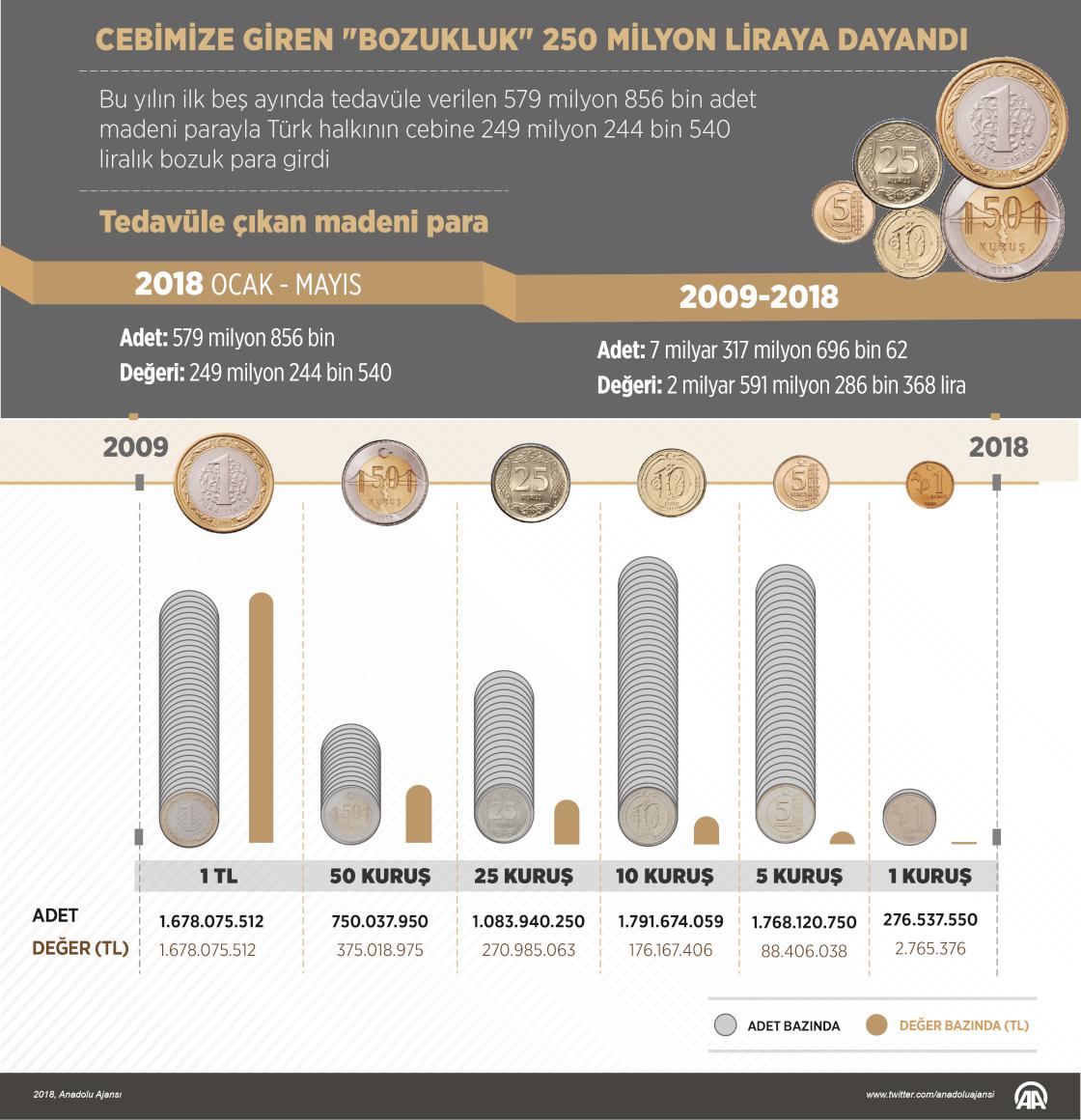 CEBİMİZE GİREN "BOZUKLUK" 250 MİLYON LİRAYA DAYANDI

Bu yılın ilk beş ayında tedavüle verilen 579 milyon 856 bin adet madeni parayla Türk halkının cebine 249 milyon 244 bin 540 liralık bozuk para girdi

Tedavüle çıkan madeni para

2018 OCAK - MAYIS

Adet: 579 milyon 856 bin
Değeri: 249 milyon 244 bin 540

2009-2018

Adet: 7 milyar 317 milyon 696 bin 62
Değeri: 2 milyar 591 milyon 286 bin 368 lira

2009

2018

| | 1 TL | 50 KURUŞ | 25 KURUŞ | 10 KURUŞ | 5 KURUŞ | 1 KURUŞ |
|---|---|---|---|---|---|---|
| ADET | 1.678.075.512 | 750.037.950 | 1.083.940.250 | 1.791.674.059 | 1.768.120.750 | 276.537.550 |
| DEĞER (TL) | 1.678.075.512 | 375.018.975 | 270.985.063 | 176.167.406 | 88.406.038 | 2.765.376 |

ADET BAZINDA
DEĞER BAZINDA (TL)

2018, Anadolu Ajansı
www.twitter.com/anadoluajansi
AA