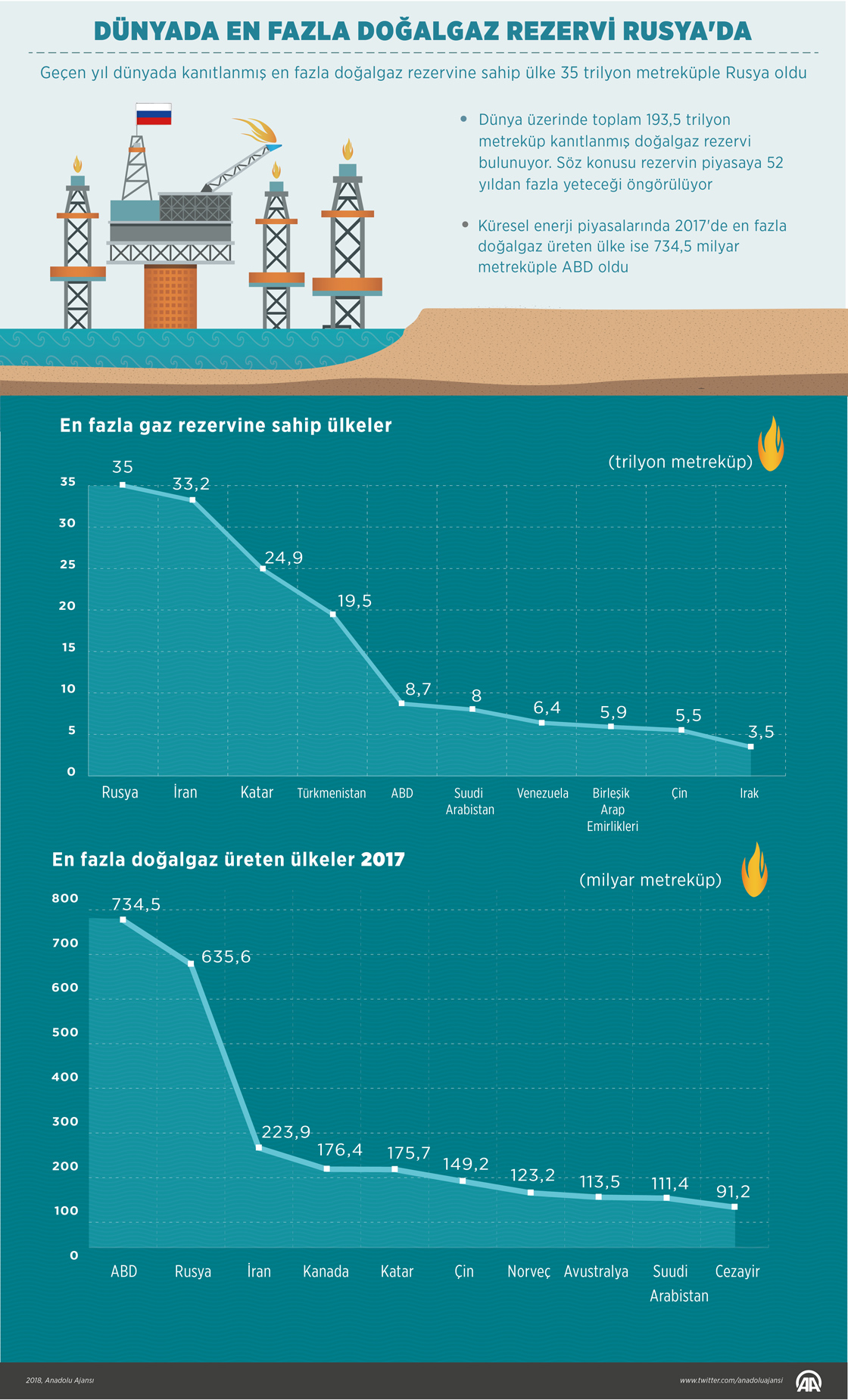 DÜNYADA EN FAZLA DOĞALGAZ REZERVİ RUSYA'DA

Geçen yıl dünyada kanıtlanmış en fazla doğalgaz rezervine sahip ülke 35 trilyon metreküple Rusya oldu

• Dünya üzerinde toplam 193,5 trilyon metreküp kanıtlanmış doğalgaz rezervi bulunuyor. Söz konusu rezervin piyasaya 52 yıldan fazla yeteceği öngörülüyor

• Küresel enerji piyasalarında 2017'de en fazla doğalgaz üreten ülke ise 734,5 milyar metreküple ABD oldu

En fazla gaz rezervine sahip ülkeler

(trilyon metreküp)

35
30
25
20
15
10
5
0

35
33,2
24,9
19,5
8,7
8
6,4
5,9
5,5
3,5

Rusya
İran
Katar
Türkmenistan
ABD
Suudi Arabistan
Venezuela
Birleşik Arap Emirlikleri
Çin
Irak

En fazla doğalgaz üreten ülkeler 2017

(milyar metreküp)

800
700
600
500
400
300
200
100
0

734,5
635,6
223,9
176,4
175,7
149,2
123,2
113,5
111,4
91,2

ABD
Rusya
İran
Kanada
Katar
Çin
Norveç
Avustralya
Suudi Arabistan
Cezayir

2018, Anadolu Ajansı
www.twitter.com/anadoluajansi
AA