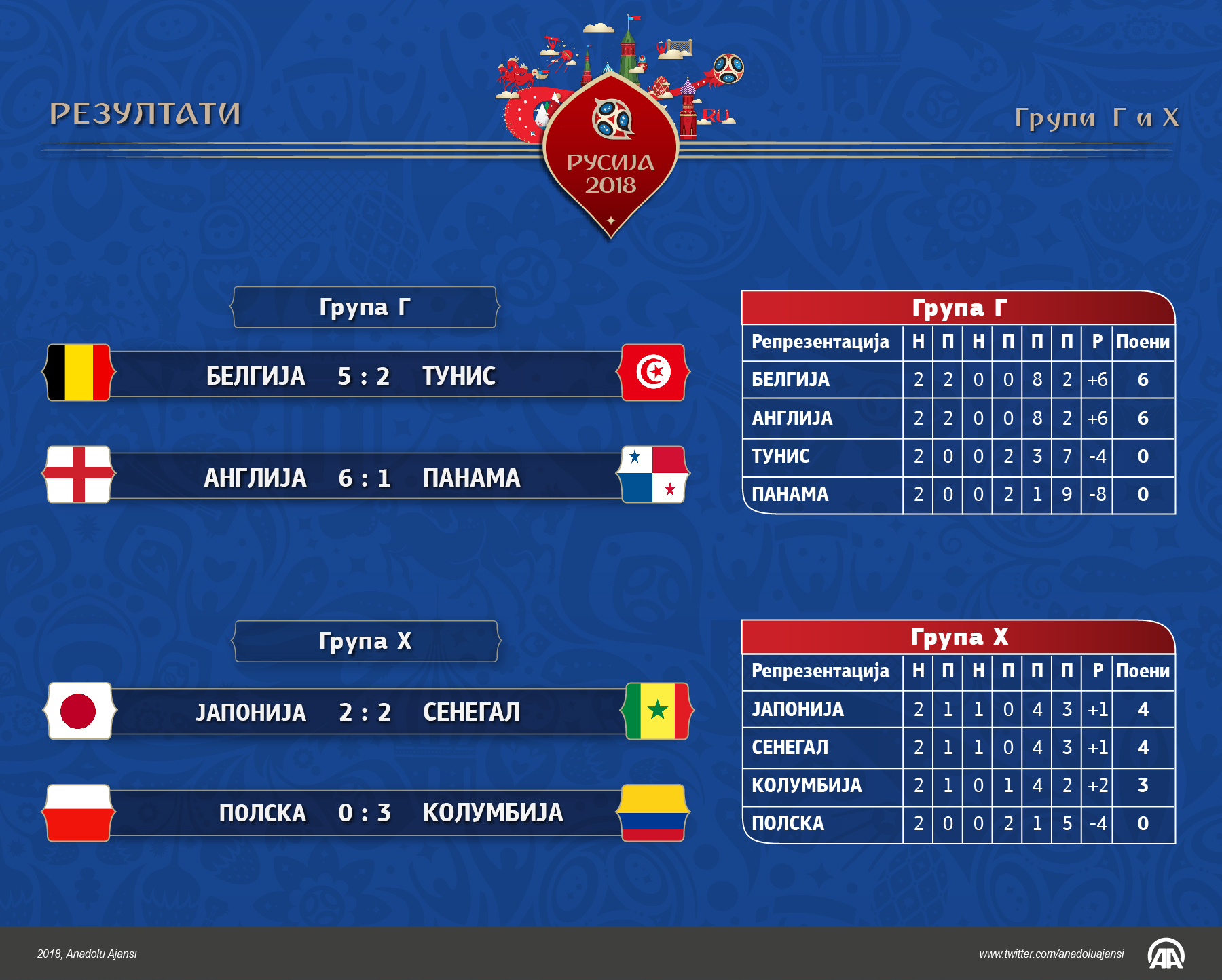 РЕЗУЛТАТИ

RU

РУСИЈА 2018

Групи Г и Х

Група Г

БЕЛГИЈА 5 : 2 ТУНИС

АНГЛИЈА 6 : 1 ПАНАМА

Група Г

| Репрезентација | Н | П | Н | П | П | П | Р | Поени |
|---|---|---|---|---|---|---|---|---|
| БЕЛГИЈА | 2 | 2 | 0 | 0 | 8 | 2 | +6 | 6 |
| АНГЛИЈА | 2 | 2 | 0 | 0 | 8 | 2 | +6 | 6 |
| ТУНИС | 2 | 0 | 0 | 2 | 3 | 7 | -4 | 0 |
| ПАНАМА | 2 | 0 | 0 | 2 | 1 | 9 | -8 | 0 |

Група Х

ЈАПОНИЈА 2 : 2 СЕНЕГАЛ

ПОЛСКА 0 : 3 КОЛУМБИЈА

Група Х

| Репрезентација | Н | П | Н | П | П | П | Р | Поени |
|---|---|---|---|---|---|---|---|---|
| ЈАПОНИЈА | 2 | 1 | 1 | 0 | 4 | 3 | +1 | 4 |
| СЕНЕГАЛ | 2 | 1 | 1 | 0 | 4 | 3 | +1 | 4 |
| КОЛУМБИЈА | 2 | 1 | 0 | 1 | 4 | 2 | +2 | 3 |
| ПОЛСКА | 2 | 0 | 0 | 2 | 1 | 5 | -4 | 0 |

2018, Anadolu Ajansı

www.twitter.com/anadoluajansi

AA