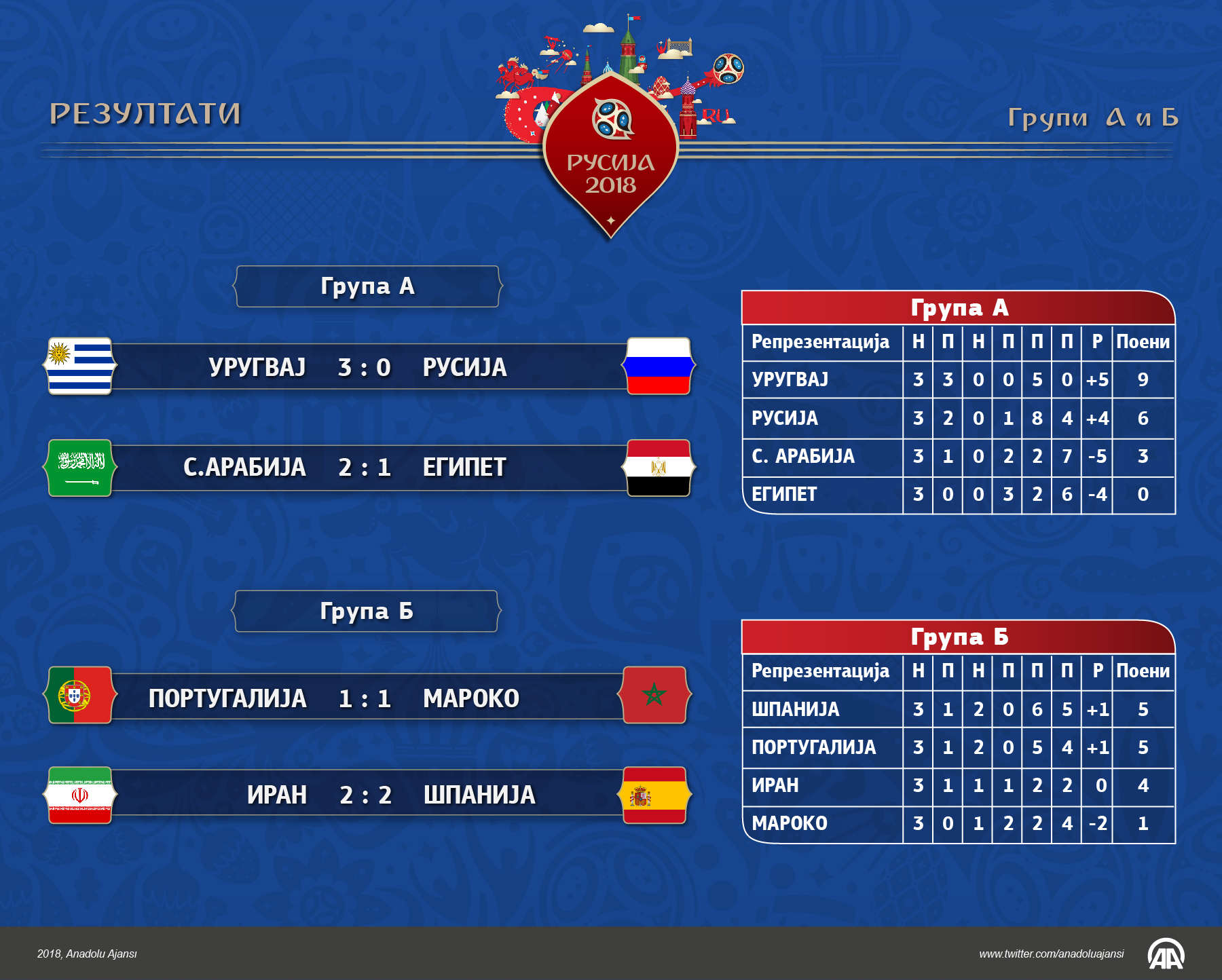 РЕЗУЛТАТИ

РУСИЈА 2018

Групи А и Б

Група А

УРУГВАЈ 3 : 0 РУСИЈА

С.АРАБИЈА 2 : 1 ЕГИПЕТ

Група А

| Репрезентација | Н | П | Н | П | П | П | Р | Поени |
|---|---|---|---|---|---|---|---|---|
| УРУГВАЈ | 3 | 3 | 0 | 0 | 5 | 0 | +5 | 9 |
| РУСИЈА | 3 | 2 | 0 | 1 | 8 | 4 | +4 | 6 |
| С. АРАБИЈА | 3 | 1 | 0 | 2 | 2 | 7 | -5 | 3 |
| ЕГИПЕТ | 3 | 0 | 0 | 3 | 2 | 6 | -4 | 0 |

Група Б

ПОРТУГАЛИЈА 1 : 1 МАРОКО

ИРАН 2 : 2 ШПАНИЈА

Група Б

| Репрезентација | Н | П | Н | П | П | П | Р | Поени |
|---|---|---|---|---|---|---|---|---|
| ШПАНИЈА | 3 | 1 | 2 | 0 | 6 | 5 | +1 | 5 |
| ПОРТУГАЛИЈА | 3 | 1 | 2 | 0 | 5 | 4 | +1 | 5 |
| ИРАН | 3 | 1 | 1 | 1 | 2 | 2 | 0 | 4 |
| МАРОКО | 3 | 0 | 1 | 2 | 2 | 4 | -2 | 1 |

2018, Anadolu Ajansı

www.twitter.com/anadoluajansi

AA