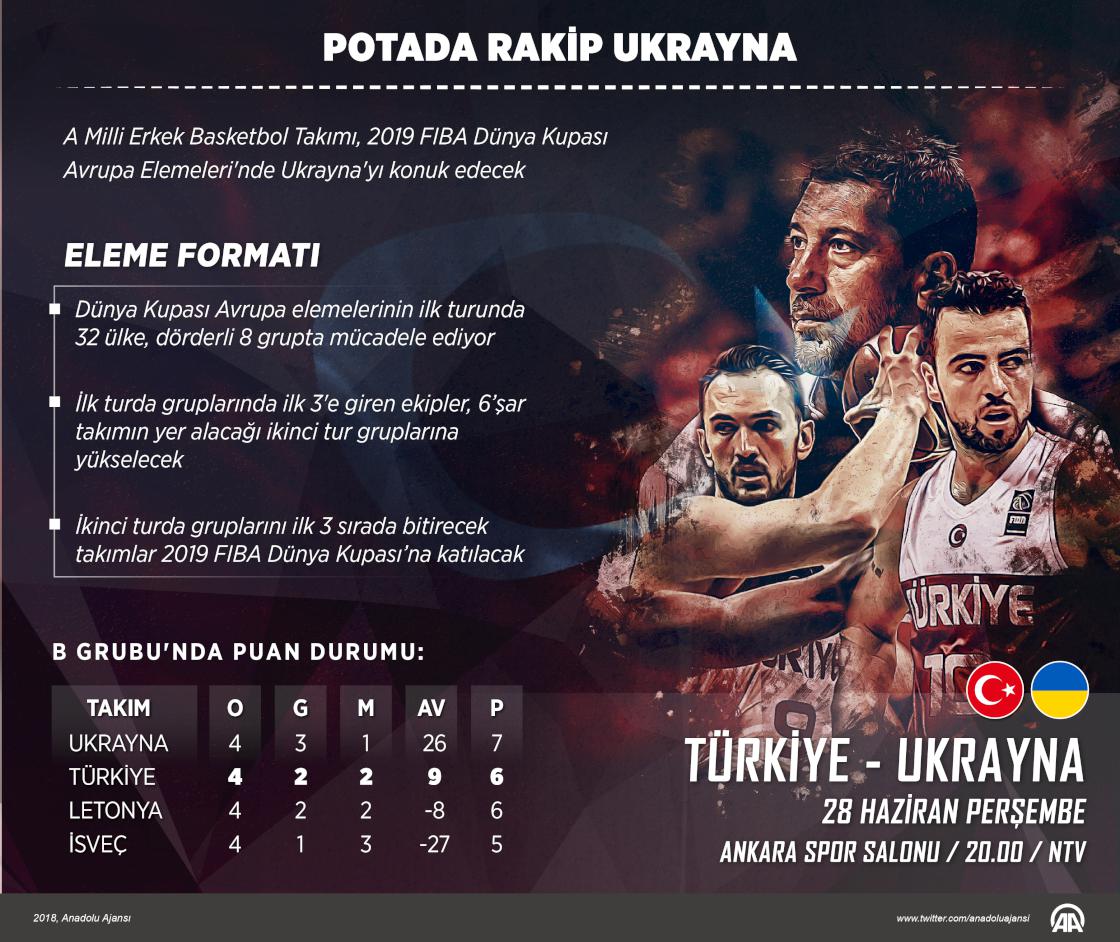 POTADA RAKİP UKRAYNA

A Milli Erkek Basketbol Takımı, 2019 FIBA Dünya Kupası Avrupa Elemeleri'nde Ukrayna'yı konuk edecek

ELEME FORMATI

Dünya Kupası Avrupa elemelerinin ilk turunda 32 ülke, dörderli 8 grupta mücadele ediyor

İlk turda gruplarında ilk 3'e giren ekipler, 6'şar takımın yer alacağı ikinci tur gruplarına yükselecek

İkinci turda gruplarını ilk 3 sırada bitirecek takımlar 2019 FIBA Dünya Kupası'na katılacak

B GRUBU'NDA PUAN DURUMU:

| TAKIM | O | G | M | AV | P |
|---|---|---|---|---|---|
| UKRAYNA | 4 | 3 | 1 | 26 | 7 |
| TÜRKİYE | 4 | 2 | 2 | 9 | 6 |
| LETONYA | 4 | 2 | 2 | -8 | 6 |
| İSVEÇ | 4 | 1 | 3 | -27 | 5 |

TÜRKİYE

TÜRKİYE - UKRAYNA
28 HAZİRAN PERŞEMBE
ANKARA SPOR SALONU / 20.00 / NTV

2018, Anadolu Ajansı

www.twitter.com/anadoluajansi

AA