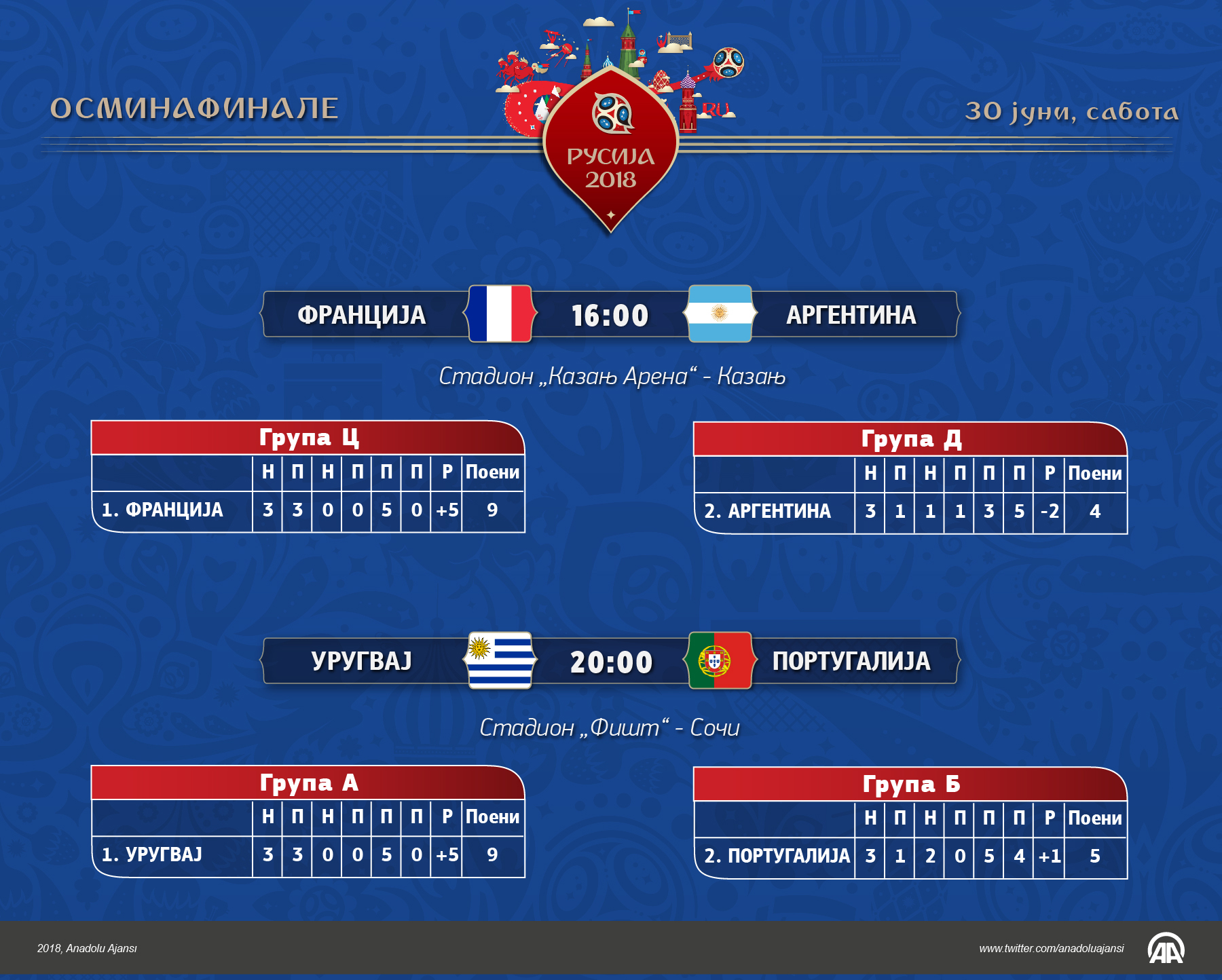 ОСМИНАФИНАЛЕ

РУСИЈА 2018

RU

30 јуни, сабота

ФРАНЦИЈА 16:00 АРГЕНТИНА

Стадион „Казањ Арена“ - Казањ

Група Ц

| | Н | П | Н | П | П | П | Р | Поени |
|---|---|---|---|---|---|---|---|---|
| 1. ФРАНЦИЈА | 3 | 3 | 0 | 0 | 5 | 0 | +5 | 9 |

Група Д

| | Н | П | Н | П | П | П | Р | Поени |
|---|---|---|---|---|---|---|---|---|
| 2. АРГЕНТИНА | 3 | 1 | 1 | 1 | 3 | 5 | -2 | 4 |

УРУГВАЈ 20:00 ПОРТУГАЛИЈА

Стадион „Фишт“ - Сочи

Група А

| | Н | П | Н | П | П | П | Р | Поени |
|---|---|---|---|---|---|---|---|---|
| 1. УРУГВАЈ | 3 | 3 | 0 | 0 | 5 | 0 | +5 | 9 |

Група Б

| | Н | П | Н | П | П | П | Р | Поени |
|---|---|---|---|---|---|---|---|---|
| 2. ПОРТУГАЛИЈА | 3 | 1 | 2 | 0 | 5 | 4 | +1 | 5 |

2018, Anadolu Ajansı

www.twitter.com/anadoluajansi

AA