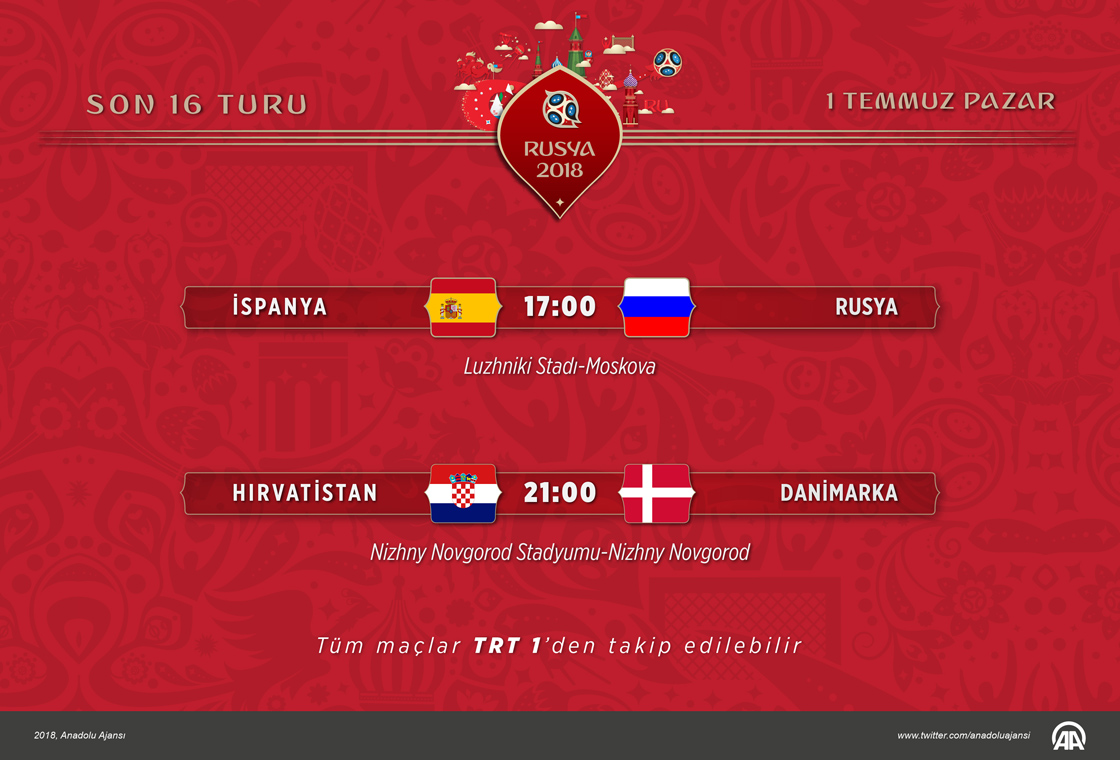 SON 16 TURU

RUSYA 2018

1 TEMMUZ PAZAR

İSPANYA 17:00 RUSYA

Luzhniki Stadı-Moskova

HIRVATİSTAN 21:00 DANİMARKA

Nizhny Novgorod Stadyumu-Nizhny Novgorod

Tüm maçlar TRT 1'den takip edilebilir

2018, Anadolu Ajansı

www.twitter.com/anadoluajansi