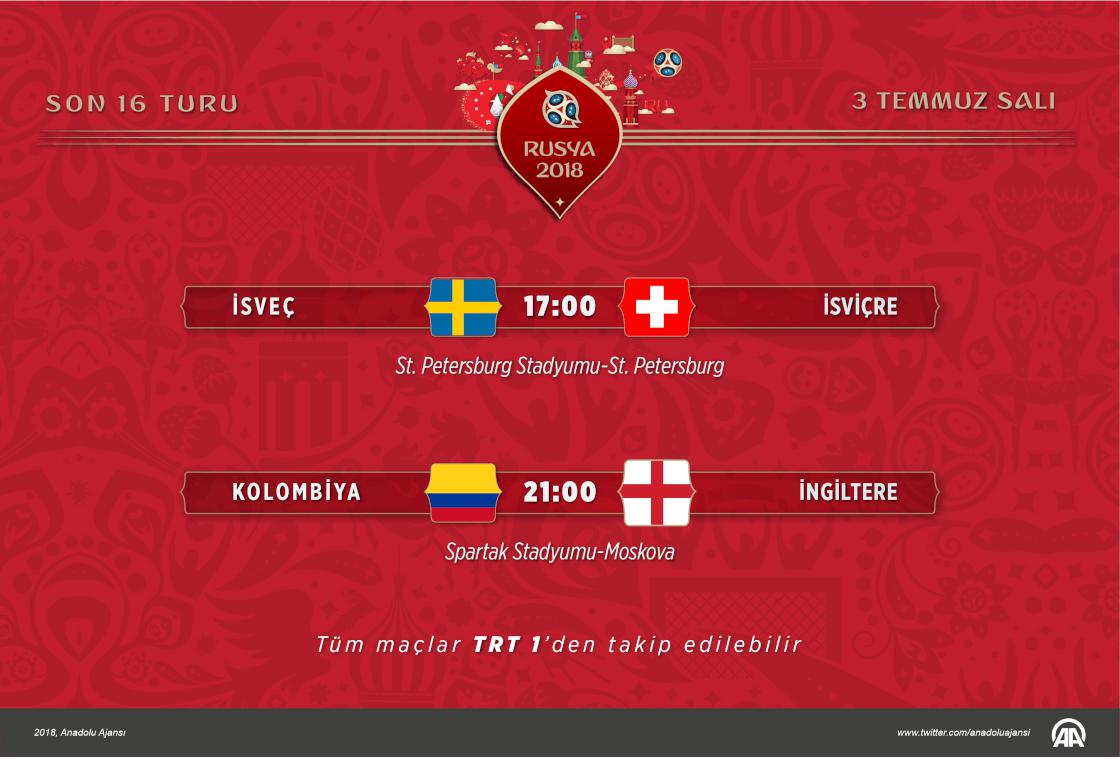 SON 16 TURU

RUSYA 2018

3 TEMMUZ SALI

İSVEÇ 17:00 İSVİÇRE

St. Petersburg Stadyumu-St. Petersburg

KOLOMBİYA 21:00 İNGİLTERE

Spartak Stadyumu-Moskova

Tüm maçlar TRT 1'den takip edilebilir

2018, Anadolu Ajansı

www.twitter.com/anadoluajansi

AA