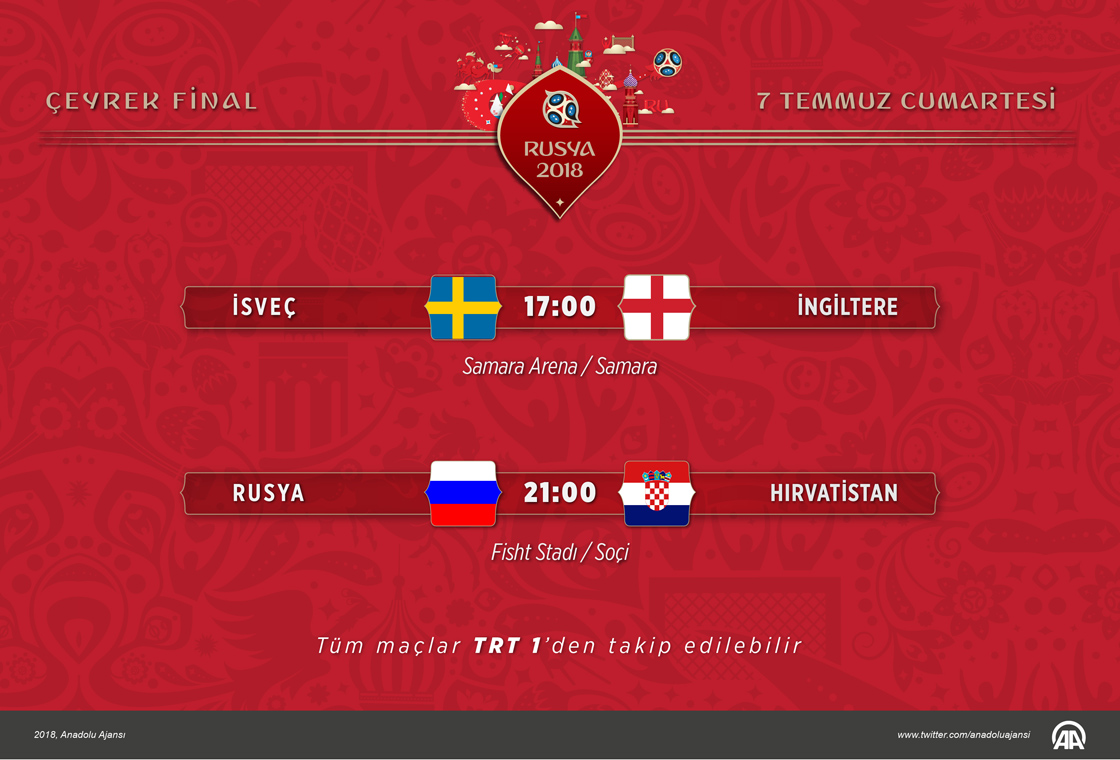 ÇEYREK FİNAL

RUSYA 2018

7 TEMMUZ CUMARTESİ

İSVEÇ 17:00 İNGİLTERE

Samara Arena / Samara

RUSYA 21:00 HIRVATİSTAN

Fisht Stadı / Soçi

Tüm maçlar TRT 1'den takip edilebilir

2018, Anadolu Ajansı

www.twitter.com/anadoluajansi

AA