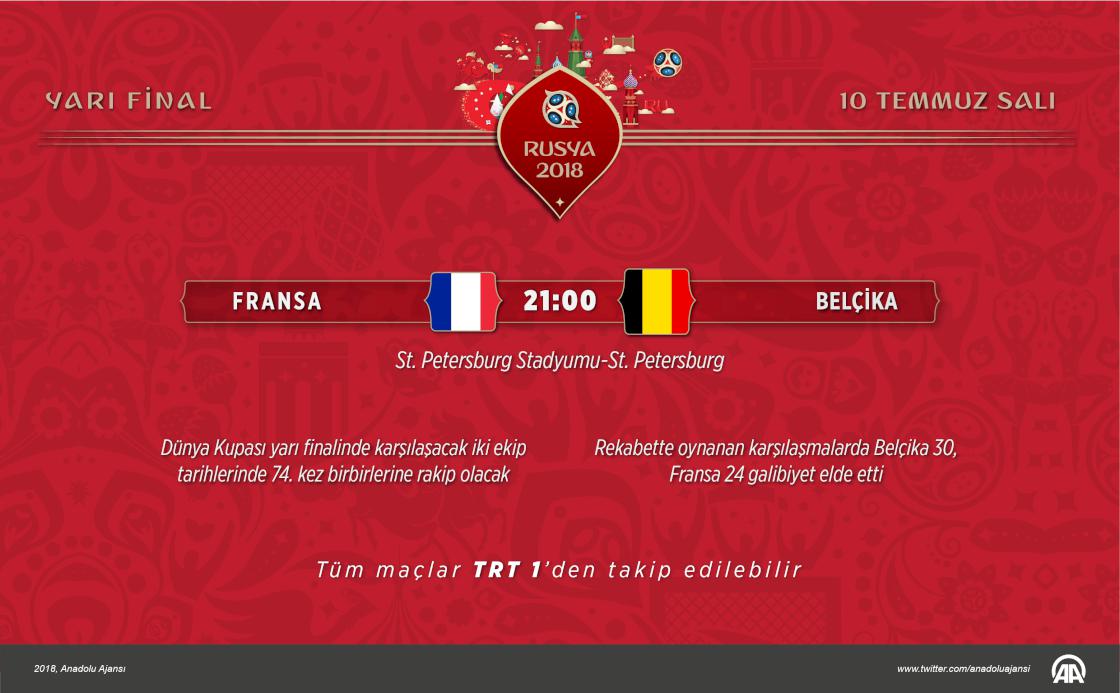 YARI FİNAL

10 TEMMUZ SALI

RUSYA 2018

FRANSA

21:00

BELÇİKA

St. Petersburg Stadyumu-St. Petersburg

Dünya Kupası yarı finalinde karşılaşacak iki ekip tarihlerinde 74. kez birbirlerine rakip olacak

Rekabette oynanan karşılaşmalarda Belçika 30, Fransa 24 galibiyet elde etti

Tüm maçlar TRT 1'den takip edilebilir

2018, Anadolu Ajansı

www.twitter.com/anadoluajansi

AA