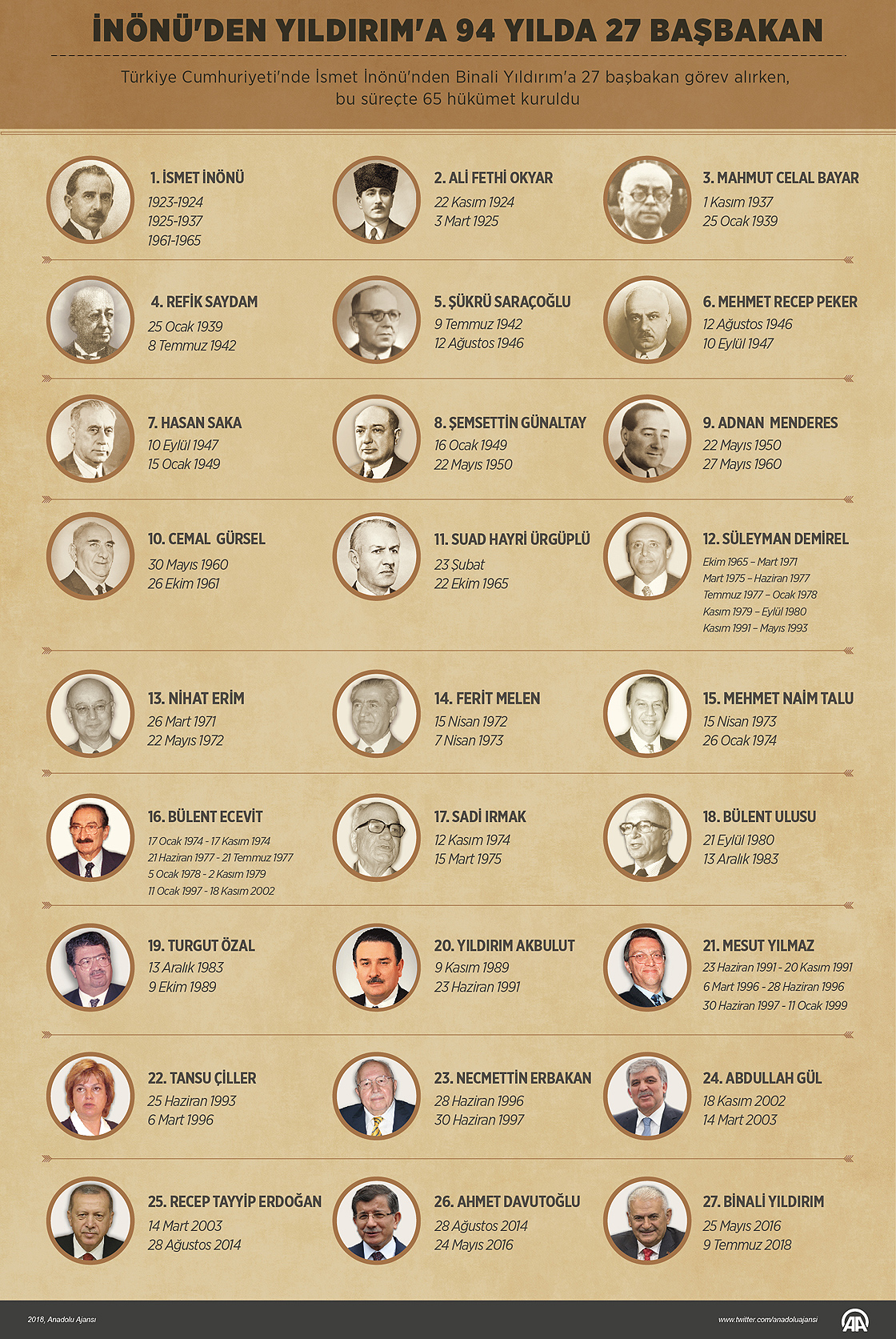 İNÖNÜ'DEN YILDIRIM'A 94 YILDA 27 BAŞBAKAN

Türkiye Cumhuriyeti'nde İsmet İnönü'nden Binali Yıldırım'a 27 başbakan görev alırken, bu süreçte 65 hükümet kuruldu

1. İSMET İNÖNÜ
1923-1924
1925-1937
1961-1965

2. ALİ FETHİ OKYAR
22 Kasım 1924
3 Mart 1925

3. MAHMUT CELAL BAYAR
1 Kasım 1937
25 Ocak 1939

4. REFİK SAYDAM
25 Ocak 1939
8 Temmuz 1942

5. ŞÜKRÜ SARAÇOĞLU
9 Temmuz 1942
12 Ağustos 1946

6. MEHMET RECEP PEKER
12 Ağustos 1946
10 Eylül 1947

7. HASAN SAKA
10 Eylül 1947
15 Ocak 1949

8. ŞEMSETTİN GÜNALTAY
16 Ocak 1949
22 Mayıs 1950

9. ADNAN MENDERES
22 Mayıs 1950
27 Mayıs 1960

10. CEMAL GÜRSEL
30 Mayıs 1960
26 Ekim 1961

11. SUAD HAYRİ ÜRGÜPLÜ
23 Şubat
22 Ekim 1965

12. SÜLEYMAN DEMİREL
Ekim 1965 – Mart 1971
Mart 1975 – Haziran 1977
Temmuz 1977 – Ocak 1978
Kasım 1979 – Eylül 1980
Kasım 1991 – Mayıs 1993

13. NİHAT ERİM
26 Mart 1971
22 Mayıs 1972

14. FERİT MELEN
15 Nisan 1972
7 Nisan 1973

15. MEHMET NAİM TALU
15 Nisan 1973
26 Ocak 1974

16. BÜLENT ECEVİT
17 Ocak 1974 - 17 Kasım 1974
21 Haziran 1977 - 21 Temmuz 1977
5 Ocak 1978 - 2 Kasım 1979
11 Ocak 1997 - 18 Kasım 2002

17. SADİ IRMAK
12 Kasım 1974
15 Mart 1975

18. BÜLENT ULUSU
21 Eylül 1980
13 Aralık 1983

19. TURGUT ÖZAL
13 Aralık 1983
9 Ekim 1989

20. YILDIRIM AKBULUT
9 Kasım 1989
23 Haziran 1991

21. MESUT YILMAZ
23 Haziran 1991 - 20 Kasım 1991
6 Mart 1996 - 28 Haziran 1996
30 Haziran 1997 - 11 Ocak 1999

22. TANSU ÇİLLER
25 Haziran 1993
6 Mart 1996

23. NECMETTİN ERBAKAN
28 Haziran 1996
30 Haziran 1997

24. ABDULLAH GÜL
18 Kasım 2002
14 Mart 2003

25. RECEP TAYYİP ERDOĞAN
14 Mart 2003
28 Ağustos 2014

26. AHMET DAVUTOĞLU
28 Ağustos 2014
24 Mayıs 2016

27. BİNALİ YILDIRIM
25 Mayıs 2016
9 Temmuz 2018

2018, Anadolu Ajansı
www.twitter.com/anadoluajansi
AA