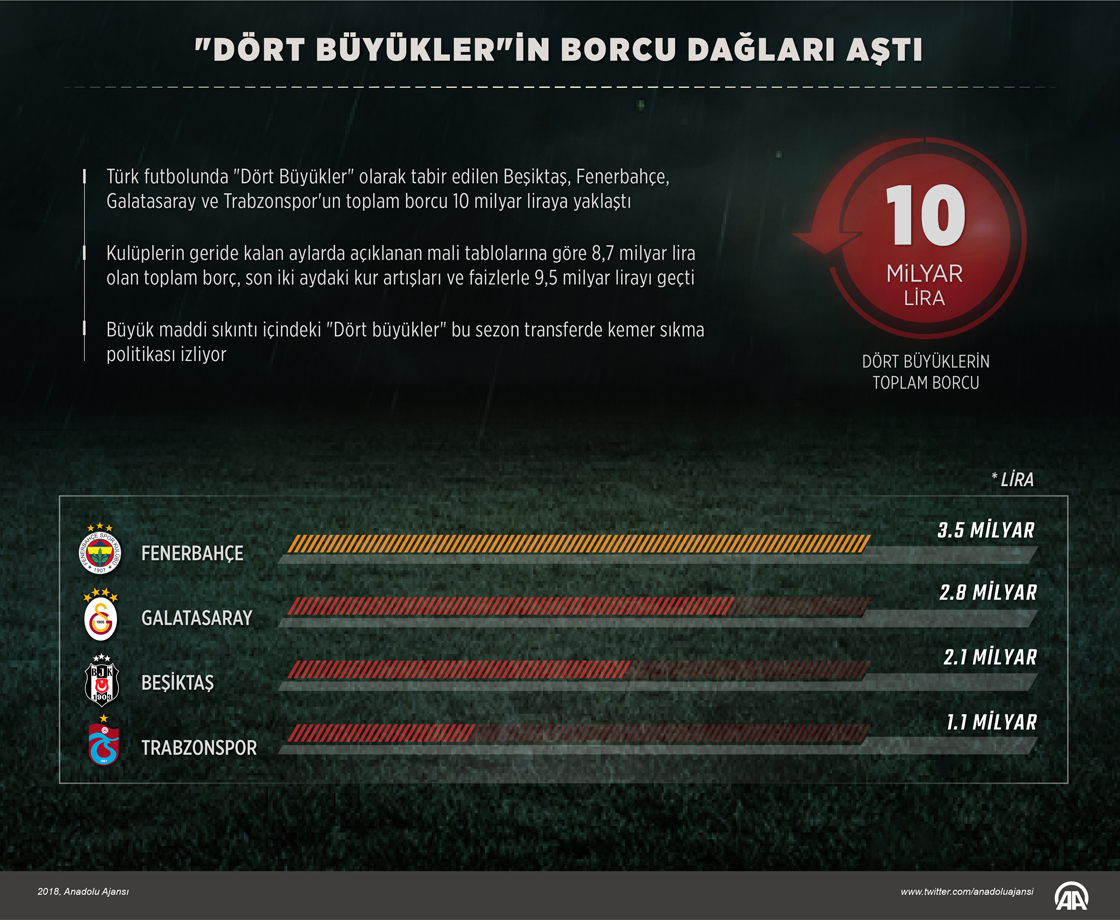 "DÖRT BÜYÜKLER"İN BORCU DAĞLARI AŞTI

Türk futbolunda "Dört Büyükler" olarak tabir edilen Beşiktaş, Fenerbahçe, Galatasaray ve Trabzonspor'un toplam borcu 10 milyar liraya yaklaştı

Kulüplerin geride kalan aylarda açıklanan mali tablolarına göre 8,7 milyar lira olan toplam borç, son iki aydaki kur artışları ve faizlerle 9,5 milyar lirayı geçti

Büyük maddi sıkıntı içindeki "Dört büyükler" bu sezon transferde kemer sıkma politikası izliyor

10 MİLYAR LİRA

DÖRT BÜYÜKLERİN TOPLAM BORCU

* LİRA

FENERBAHÇE 3.5 MİLYAR

GALATASARAY 2.8 MİLYAR

BEŞİKTAŞ 2.1 MİLYAR

TRABZONSPOR 1.1 MİLYAR

2018, Anadolu Ajansı

www.twitter.com/anadoluajansi

AA